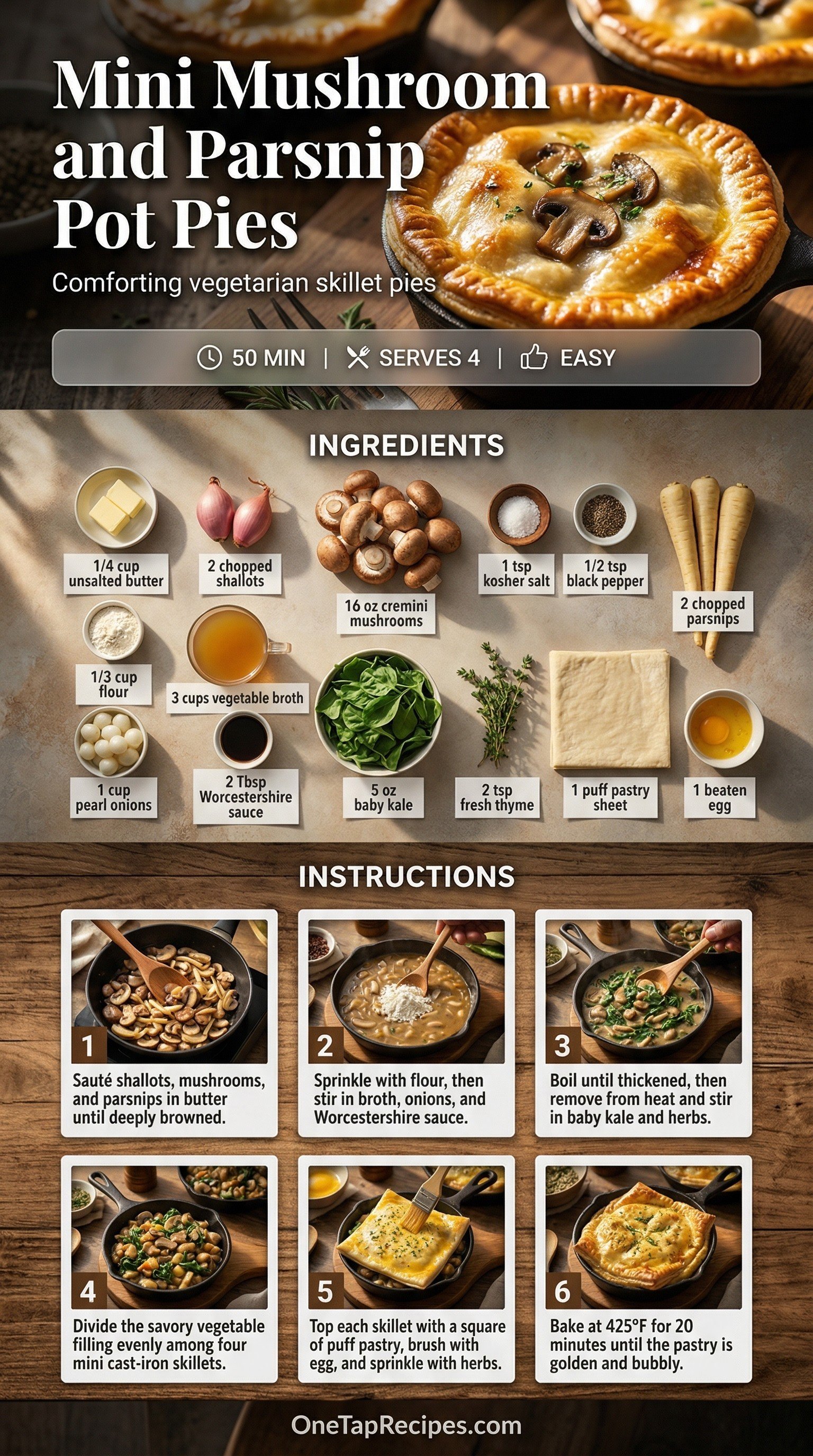 Mini Mushroom and Parsnip Pot Pies

Comforting vegetarian skillet pies

50 MIN | SERVES 4 | EASY

INGREDIENTS

1/4 cup unsalted butter

2 chopped shallots

16 oz cremini mushrooms

1 tsp kosher salt

1/2 tsp black pepper

2 chopped parsnips

1/3 cup flour

3 cups vegetable broth

1 cup pearl onions

2 Tbsp Worcestershire sauce

5 oz baby kale

2 tsp fresh thyme

1 puff pastry sheet

1 beaten egg

INSTRUCTIONS

1 Sauté shallots, mushrooms, and parsnips in butter until deeply browned.

2 Sprinkle with flour, then stir in broth, onions, and Worcestershire sauce.

3 Boil until thickened, then remove from heat and stir in baby kale and herbs.

4 Divide the savory vegetable filling evenly among four mini cast-iron skillets.

5 Top each skillet with a square of puff pastry, brush with egg, and sprinkle with herbs.

6 Bake at 425°F for 20 minutes until the pastry is golden and bubbly.

OneTapRecipes.com