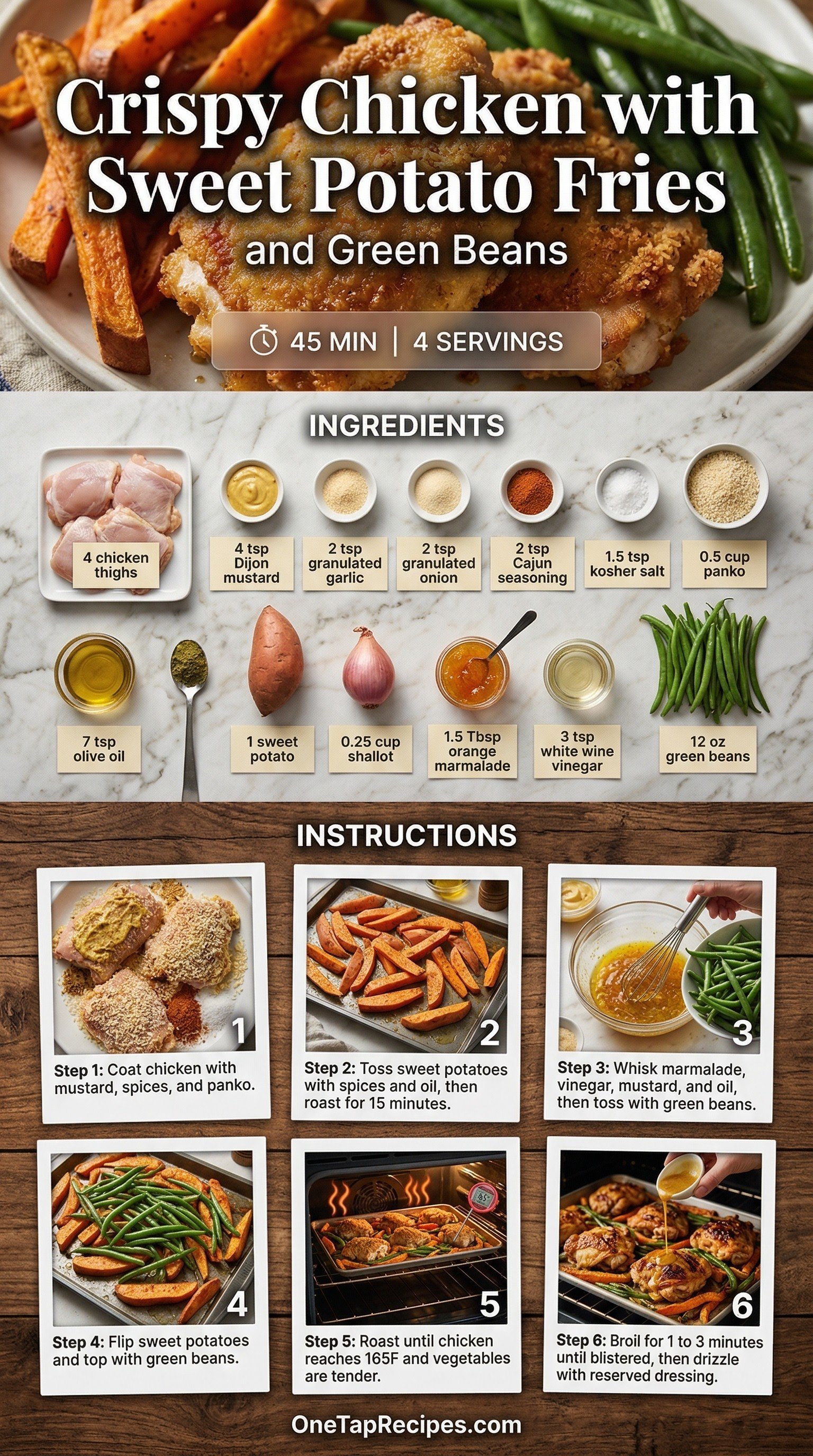 Crispy Chicken with Sweet Potato Fries and Green Beans

45 MIN | 4 SERVINGS

INGREDIENTS

4 chicken thighs

4 tsp Dijon mustard

2 tsp granulated garlic

2 tsp granulated onion

2 tsp Cajun seasoning

1.5 tsp kosher salt

0.5 cup panko

7 tsp olive oil

1 sweet potato

0.25 cup shallot

1.5 Tbsp orange marmalade

3 tsp white wine vinegar

12 oz green beans

INSTRUCTIONS

1
Step 1: Coat chicken with mustard, spices, and panko.

2
Step 2: Toss sweet potatoes with spices and oil, then roast for 15 minutes.

3
Step 3: Whisk marmalade, vinegar, mustard, and oil, then toss with green beans.

4
Step 4: Flip sweet potatoes and top with green beans.

5
Step 5: Roast until chicken reaches 165F and vegetables are tender.

6
Step 6: Broil for 1 to 3 minutes until blistered, then drizzle with reserved dressing.

OneTapRecipes.com