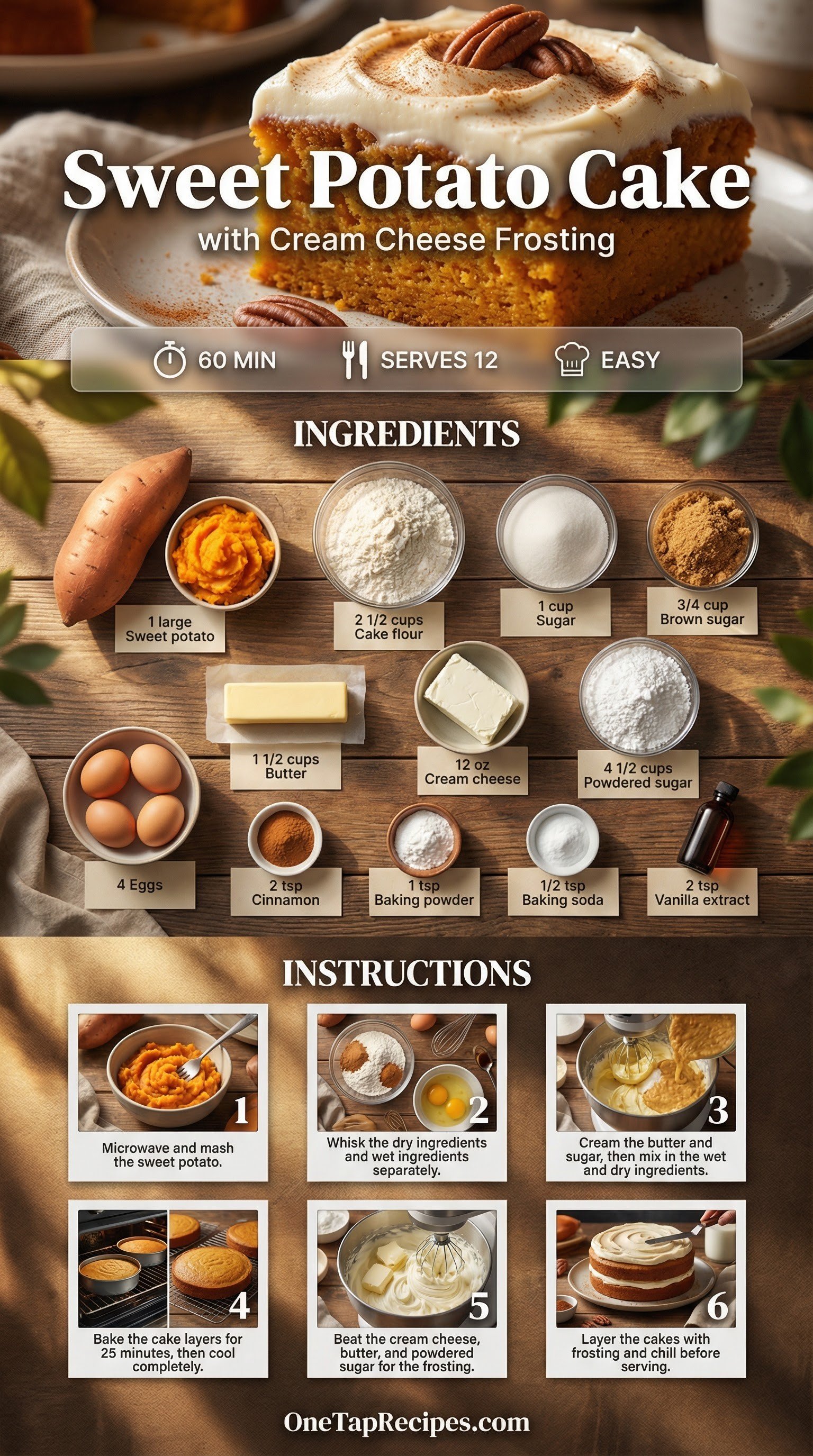 Sweet Potato Cake
with Cream Cheese Frosting

60 MIN
SERVES 12
EASY

INGREDIENTS

1 large
Sweet potato

2 1/2 cups
Cake flour

1 cup
Sugar

3/4 cup
Brown sugar

1 1/2 cups
Butter

12 oz
Cream cheese

4 1/2 cups
Powdered sugar

4 Eggs

2 tsp
Cinnamon

1 tsp
Baking powder

1/2 tsp
Baking soda

2 tsp
Vanilla extract

INSTRUCTIONS

1
Microwave and mash the sweet potato.

2
Whisk the dry ingredients and wet ingredients separately.

3
Cream the butter and sugar, then mix in the wet and dry ingredients.

4
Bake the cake layers for 25 minutes, then cool completely.

5
Beat the cream cheese, butter, and powdered sugar for the frosting.

6
Layer the cakes with frosting and chill before serving.

OneTapRecipes.com