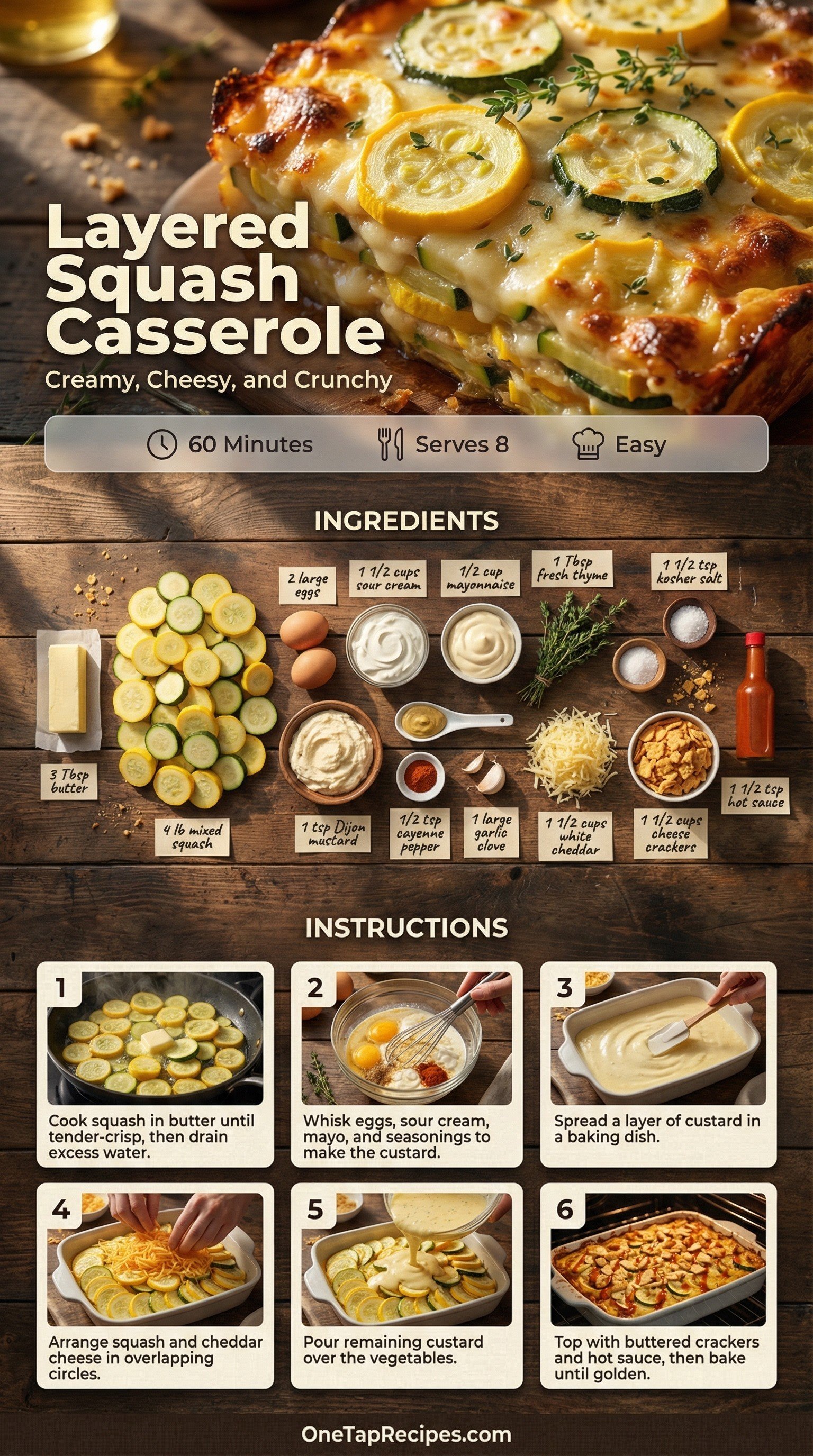 Layered Squash Casserole

Creamy, Cheesy, and Crunchy

60 Minutes Serves 8 Easy

INGREDIENTS

2 large eggs

1 1/2 cups sour cream

1/2 cup mayonnaise

1 Tbsp fresh thyme

1 1/2 tsp kosher salt

3 Tbsp butter

4 lb mixed squash

1 tsp Dijon mustard

1/2 tsp cayenne pepper

1 large garlic clove

1 1/2 cups white cheddar

1 1/2 cups cheese crackers

1 1/2 tsp hot sauce

INSTRUCTIONS

1
Cook squash in butter until tender-crisp, then drain excess water.

2
Whisk eggs, sour cream, mayo, and seasonings to make the custard.

3
Spread a layer of custard in a baking dish.

4
Arrange squash and cheddar cheese in overlapping circles.

5
Pour remaining custard over the vegetables.

6
Top with buttered crackers and hot sauce, then bake until golden.

OneTapRecipes.com