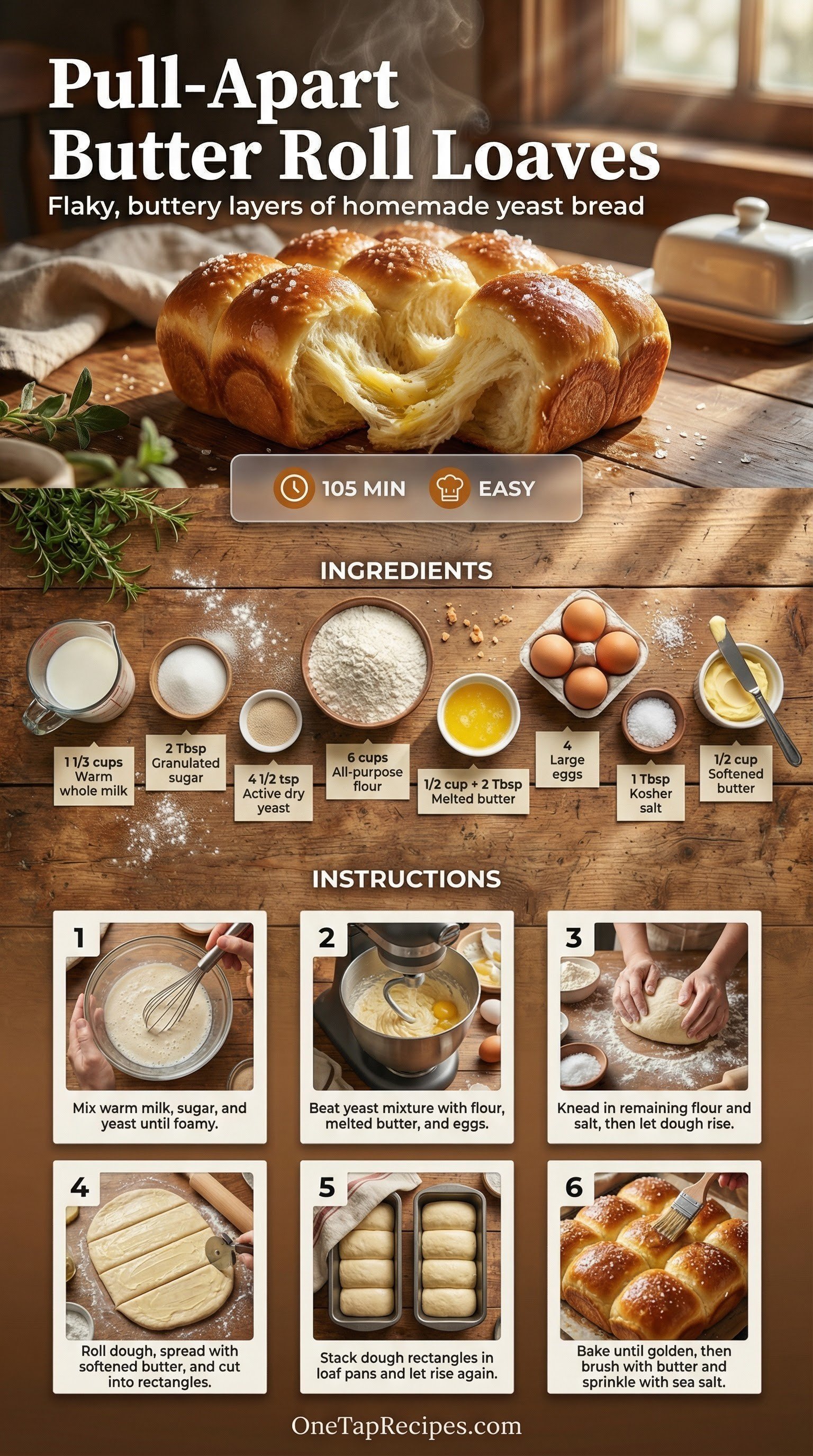 Pull-Apart Butter Roll Loaves

Flaky, buttery layers of homemade yeast bread

105 MIN EASY

INGREDIENTS

1 1/3 cups Warm whole milk

2 Tbsp Granulated sugar

4 1/2 tsp Active dry yeast

6 cups All-purpose flour

1/2 cup + 2 Tbsp Melted butter

4 Large eggs

1 Tbsp Kosher salt

1/2 cup Softened butter

INSTRUCTIONS

1 Mix warm milk, sugar, and yeast until foamy.

2 Beat yeast mixture with flour, melted butter, and eggs.

3 Knead in remaining flour and salt, then let dough rise.

4 Roll dough, spread with softened butter, and cut into rectangles.

5 Stack dough rectangles in loaf pans and let rise again.

6 Bake until golden, then brush with butter and sprinkle with sea salt.

OneTapRecipes.com