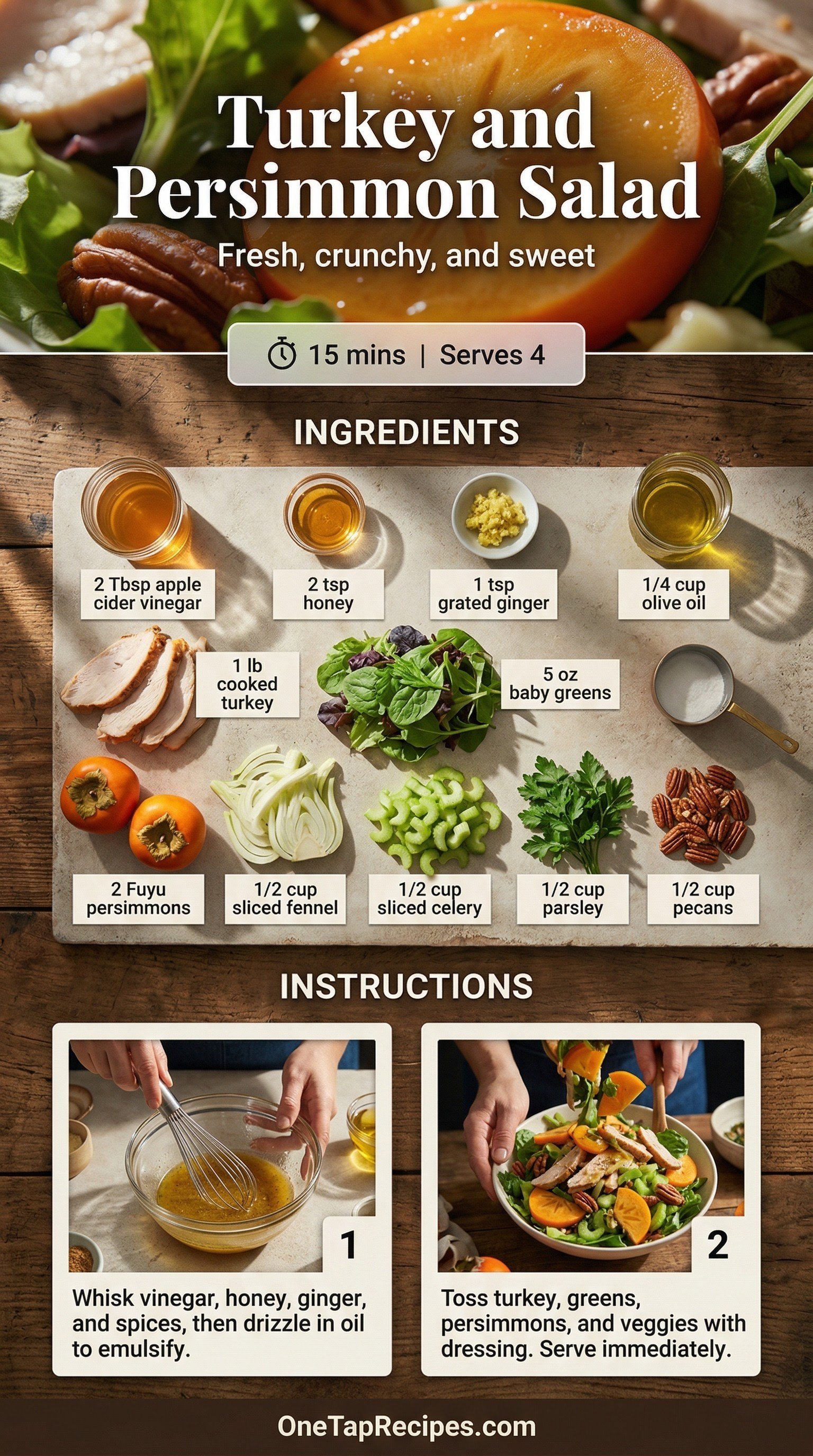 Turkey and Persimmon Salad

Fresh, crunchy, and sweet

15 mins | Serves 4

INGREDIENTS

2 Tbsp apple cider vinegar

2 tsp honey

1 tsp grated ginger

1/4 cup olive oil

1 lb cooked turkey

5 oz baby greens

2 Fuyu persimmons

1/2 cup sliced fennel

1/2 cup sliced celery

1/2 cup parsley

1/2 cup pecans

INSTRUCTIONS

1

Whisk vinegar, honey, ginger, and spices, then drizzle in oil to emulsify.

2

Toss turkey, greens, persimmons, and veggies with dressing. Serve immediately.

OneTapRecipes.com