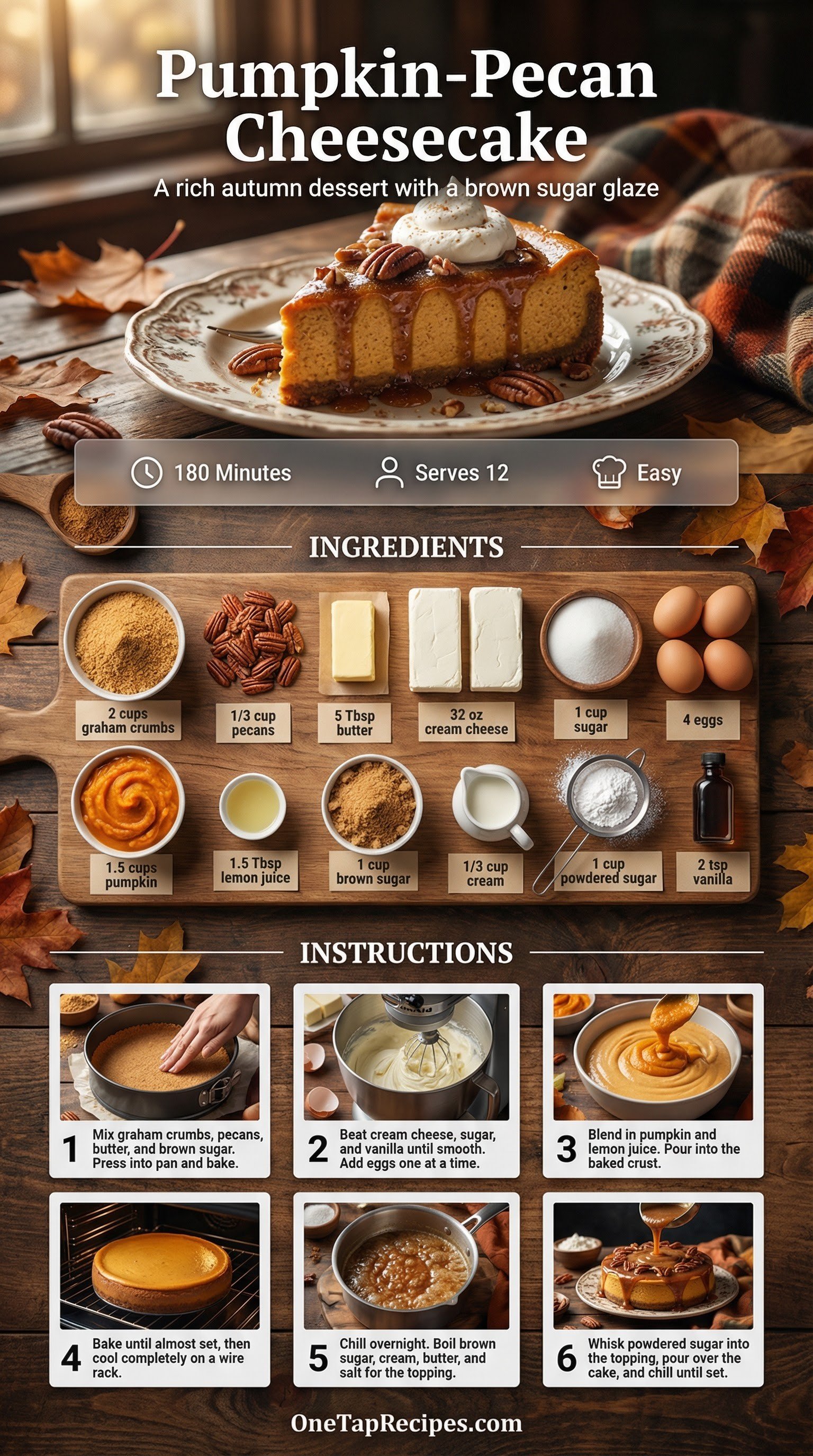 Pumpkin-Pecan Cheesecake

A rich autumn dessert with a brown sugar glaze

180 Minutes
Serves 12
Easy

INGREDIENTS

2 cups graham crumbs
1/3 cup pecans
5 Tbsp butter
32 oz cream cheese
1 cup sugar
4 eggs
1.5 cups pumpkin
1.5 Tbsp lemon juice
1 cup brown sugar
1/3 cup cream
1 cup powdered sugar
2 tsp vanilla

INSTRUCTIONS

1 Mix graham crumbs, pecans, butter, and brown sugar. Press into pan and bake.

2 Beat cream cheese, sugar, and vanilla until smooth. Add eggs one at a time.

3 Blend in pumpkin and lemon juice. Pour into the baked crust.

4 Bake until almost set, then cool completely on a wire rack.

5 Chill overnight. Boil brown sugar, cream, butter, and salt for the topping.

6 Whisk powdered sugar into the topping, pour over the cake, and chill until set.

OneTapRecipes.com