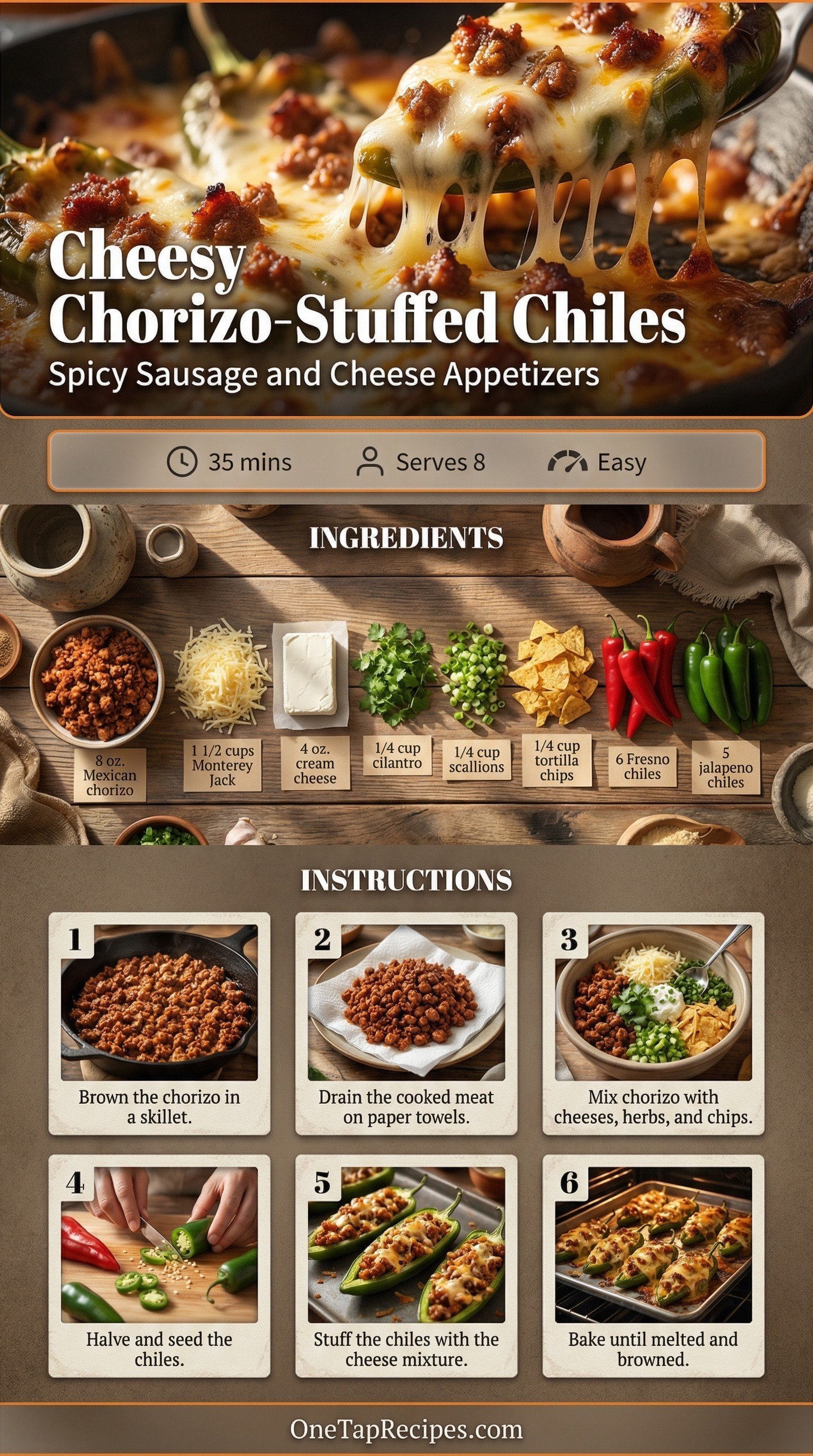 Cheesy Chorizo-Stuffed Chiles

Spicy Sausage and Cheese Appetizers

35 mins Serves 8 Easy

INGREDIENTS

8 oz. Mexican chorizo

1 1/2 cups Monterey Jack

4 oz. cream cheese

1/4 cup cilantro

1/4 cup scallions

1/4 cup tortilla chips

6 Fresno chiles

5 jalapeno chiles

INSTRUCTIONS

1 Brown the chorizo in a skillet.

2 Drain the cooked meat on paper towels.

3 Mix chorizo with cheeses, herbs, and chips.

4 Halve and seed the chiles.

5 Stuff the chiles with the cheese mixture.

6 Bake until melted and browned.

OneTapRecipes.com