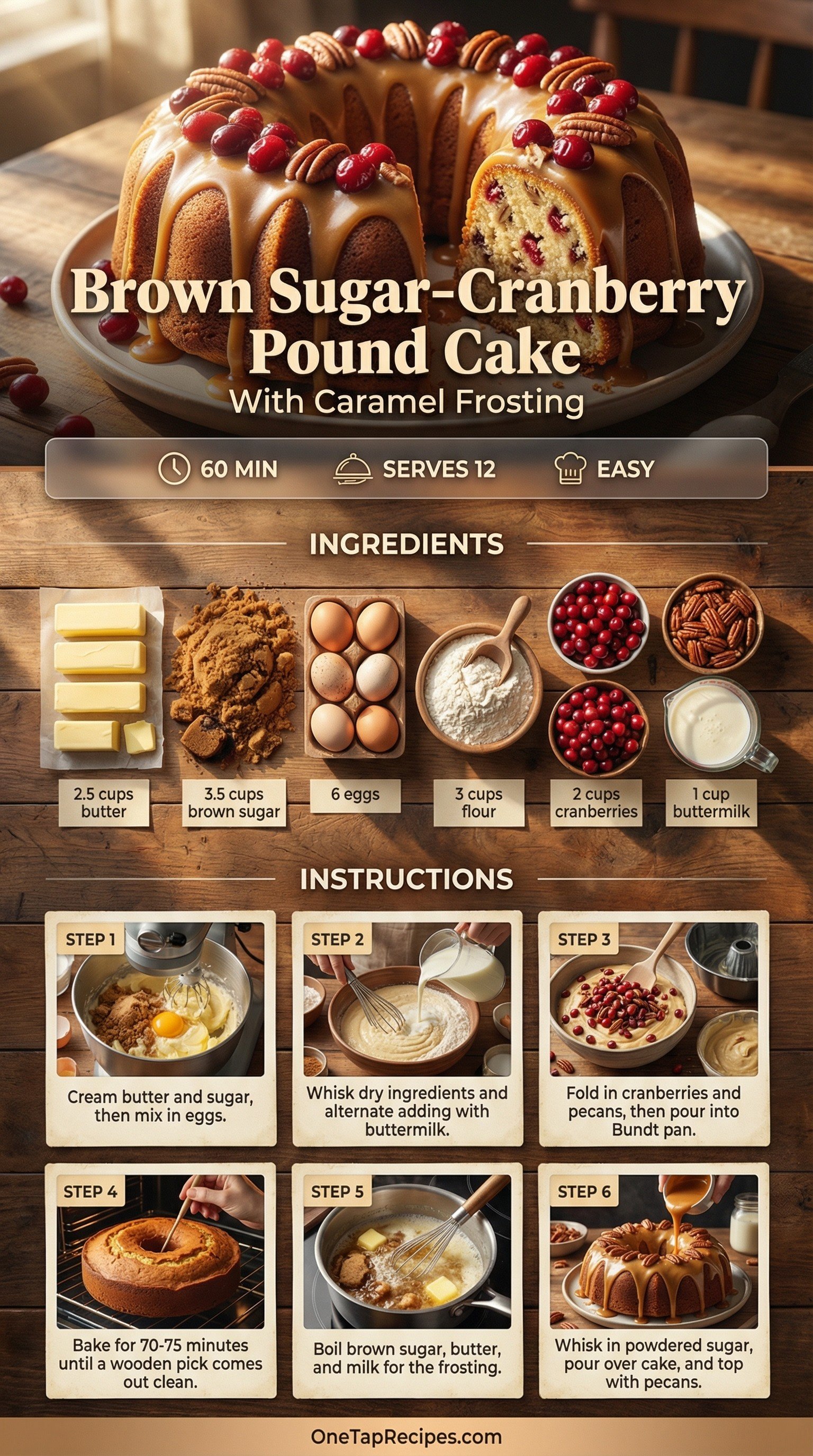 Brown Sugar-Cranberry Pound Cake
With Caramel Frosting

60 MIN SERVES 12 EASY

INGREDIENTS

2.5 cups butter
3.5 cups brown sugar
6 eggs
3 cups flour
2 cups cranberries
1 cup buttermilk

INSTRUCTIONS

STEP 1
Cream butter and sugar, then mix in eggs.

STEP 2
Whisk dry ingredients and alternate adding with buttermilk.

STEP 3
Fold in cranberries and pecans, then pour into Bundt pan.

STEP 4
Bake for 70-75 minutes until a wooden pick comes out clean.

STEP 5
Boil brown sugar, butter, and milk for the frosting.

STEP 6
Whisk in powdered sugar, pour over cake, and top with pecans.

OneTapRecipes.com