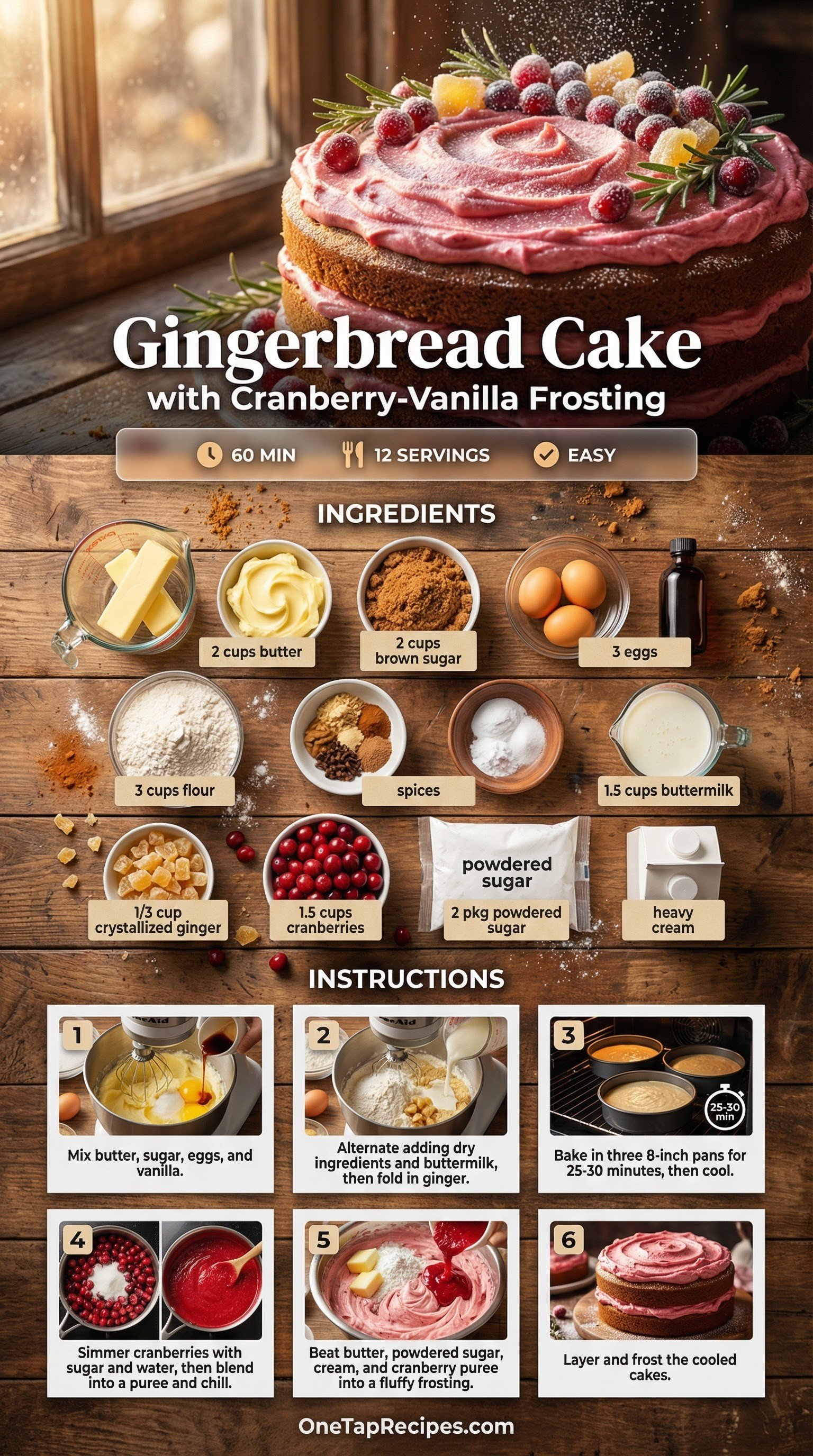 Gingerbread Cake
with Cranberry-Vanilla Frosting

60 MIN 12 SERVINGS EASY

INGREDIENTS

2 cups butter

2 cups brown sugar

3 eggs

3 cups flour

spices

1.5 cups buttermilk

1/3 cup crystallized ginger

1.5 cups cranberries

powdered sugar

2 pkg powdered sugar

heavy cream

INSTRUCTIONS

1
Mix butter, sugar, eggs, and vanilla.

2
Alternate adding dry ingredients and buttermilk, then fold in ginger.

3
25-30 min
Bake in three 8-inch pans for 25-30 minutes, then cool.

4
Simmer cranberries with sugar and water, then blend into a puree and chill.

5
Beat butter, powdered sugar, cream, and cranberry puree into a fluffy frosting.

6
Layer and frost the cooled cakes.

OneTapRecipes.com