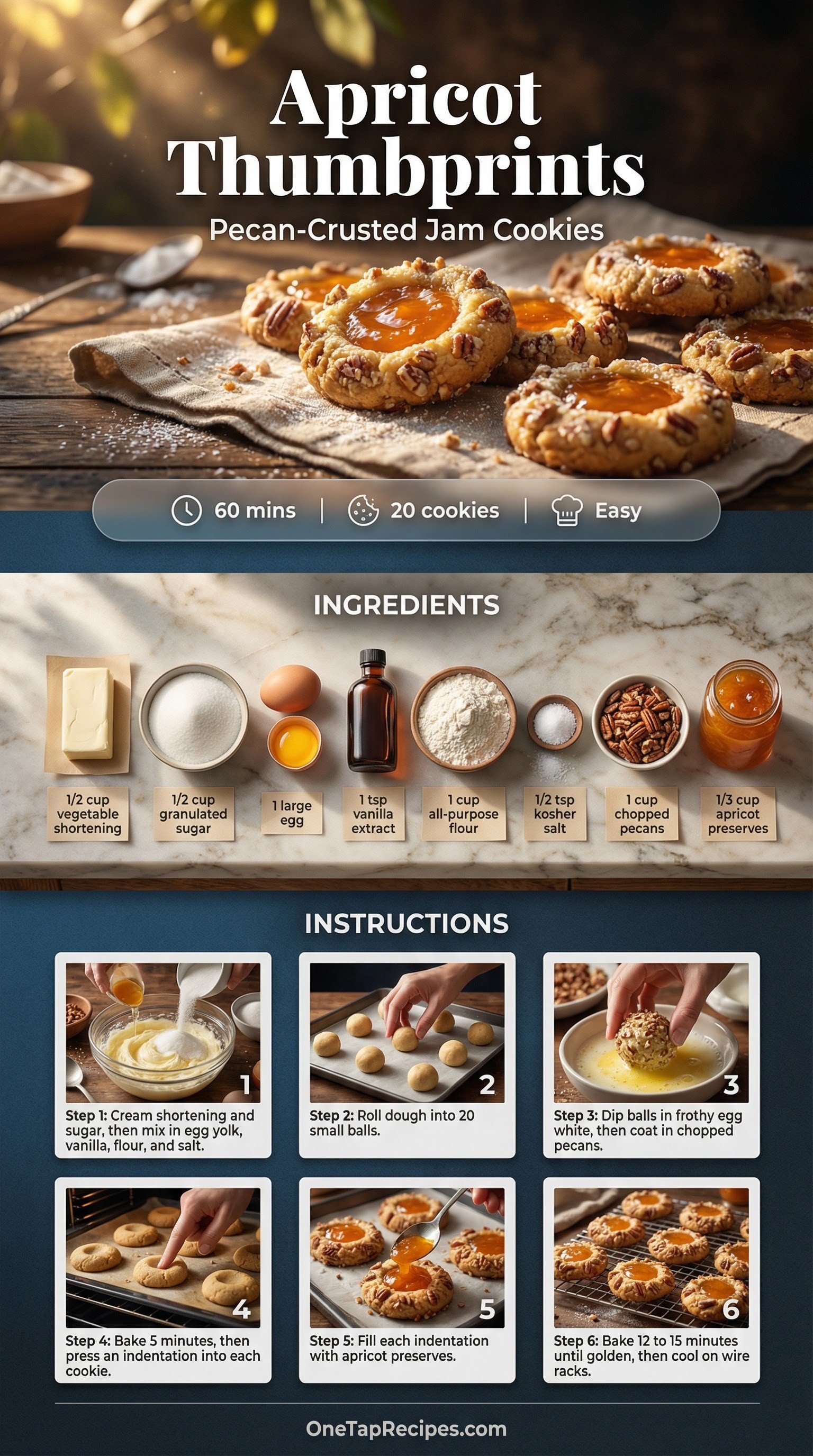 Apricot Thumbprints

Pecan-Crusted Jam Cookies

60 mins | 20 cookies | Easy

INGREDIENTS

1/2 cup vegetable shortening

1/2 cup granulated sugar

1 large egg

1 tsp vanilla extract

1 cup all-purpose flour

1/2 tsp kosher salt

1 cup chopped pecans

1/3 cup apricot preserves

INSTRUCTIONS

1
Step 1: Cream shortening and sugar, then mix in egg yolk, vanilla, flour, and salt.

2
Step 2: Roll dough into 20 small balls.

3
Step 3: Dip balls in frothy egg white, then coat in chopped pecans.

4
Step 4: Bake 5 minutes, then press an indentation into each cookie.

5
Step 5: Fill each indentation with apricot preserves.

6
Step 6: Bake 12 to 15 minutes until golden, then cool on wire racks.

OneTapRecipes.com