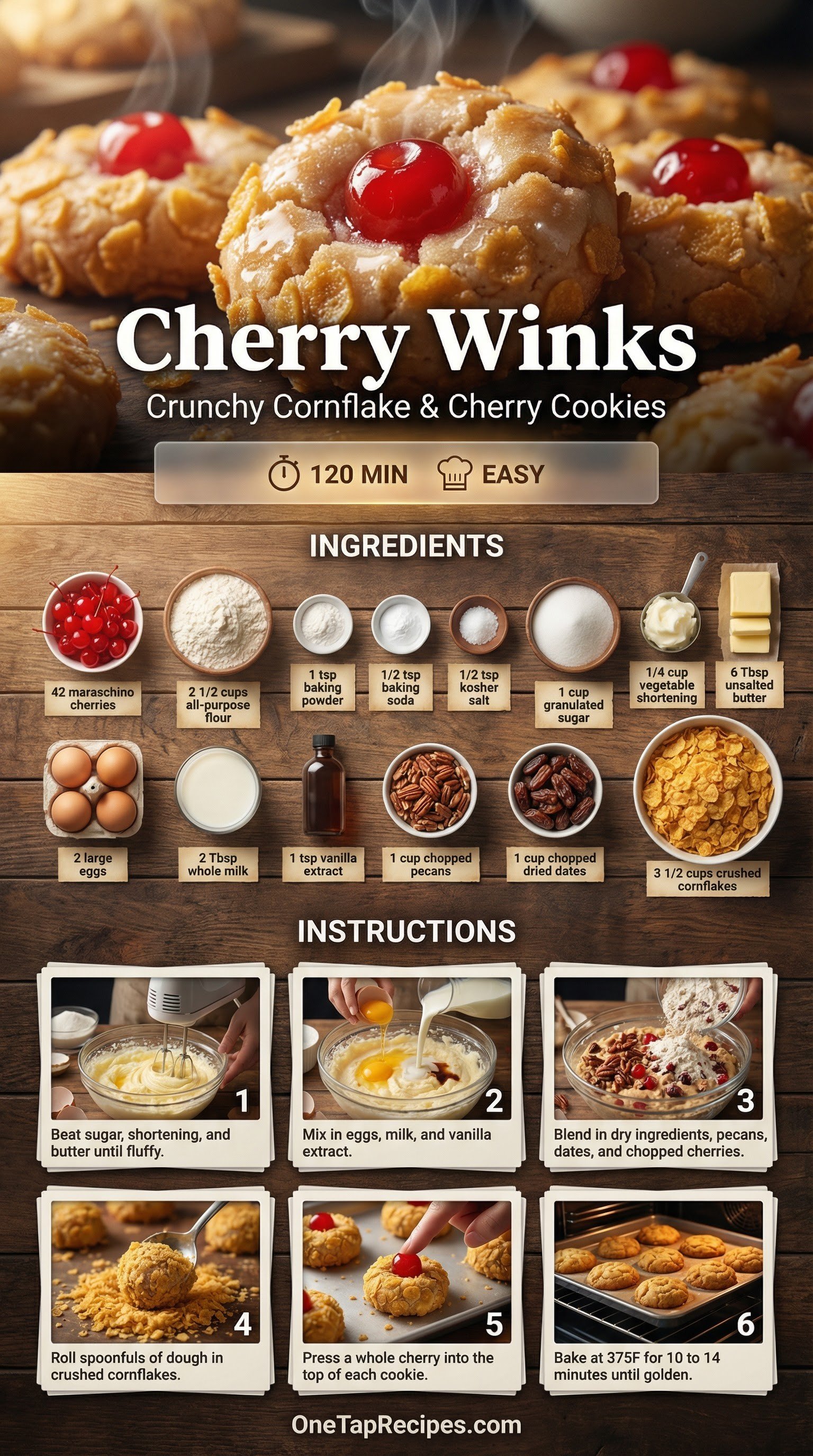 Cherry Winks
Crunchy Cornflake & Cherry Cookies

120 MIN EASY

INGREDIENTS

42 maraschino cherries

2 1/2 cups all-purpose flour

1 tsp baking powder

1/2 tsp baking soda

1/2 tsp kosher salt

1 cup granulated sugar

1/4 cup vegetable shortening

6 Tbsp unsalted butter

2 large eggs

2 Tbsp whole milk

1 tsp vanilla extract

1 cup chopped pecans

1 cup chopped dried dates

3 1/2 cups crushed cornflakes

INSTRUCTIONS

1
Beat sugar, shortening, and butter until fluffy.

2
Mix in eggs, milk, and vanilla extract.

3
Blend in dry ingredients, pecans, dates, and chopped cherries.

4
Roll spoonfuls of dough in crushed cornflakes.

5
Press a whole cherry into the top of each cookie.

6
Bake at 375F for 10 to 14 minutes until golden.

OneTapRecipes.com