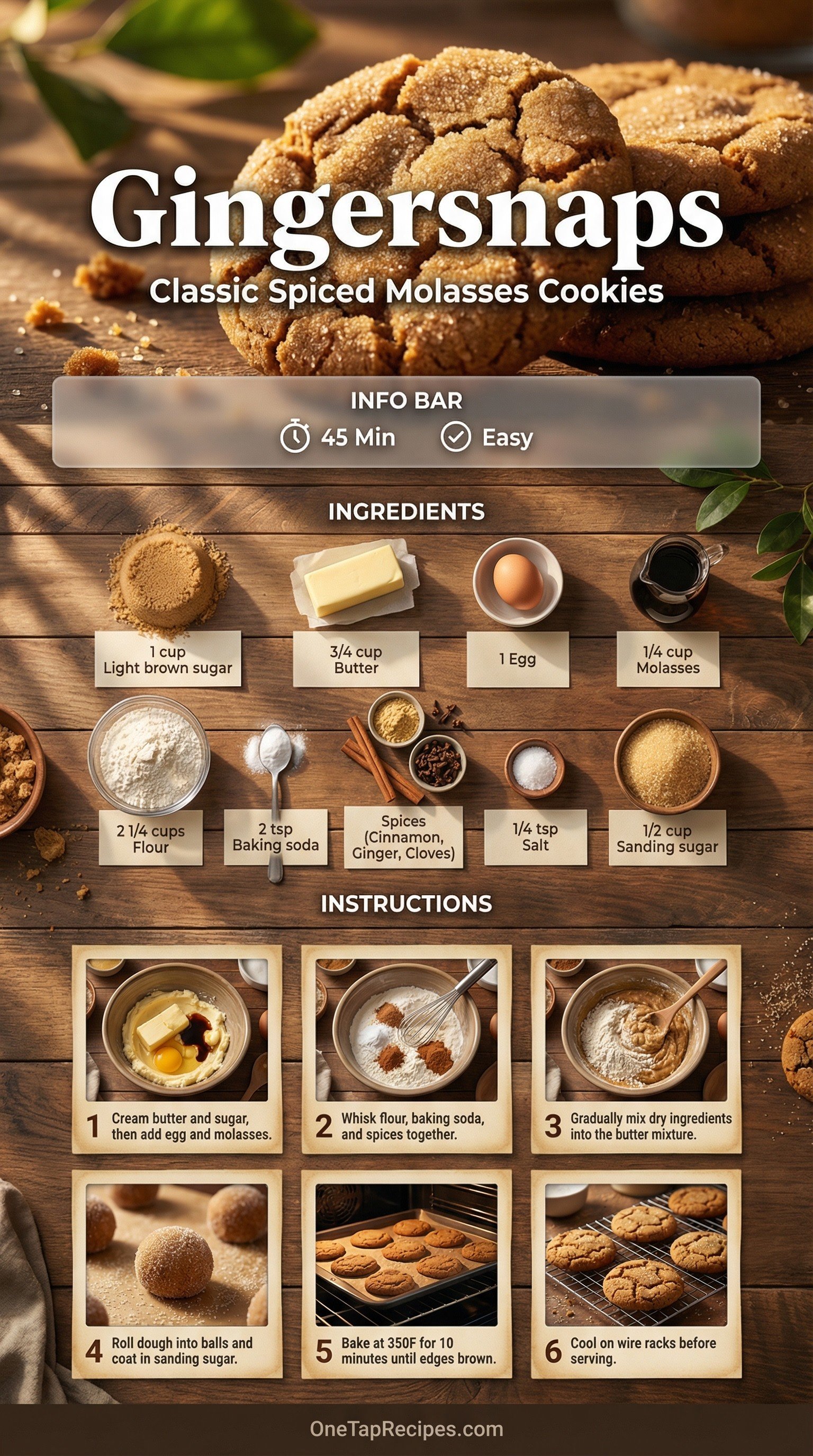 Gingersnaps
Classic Spiced Molasses Cookies

INFO BAR
45 Min Easy

INGREDIENTS

1 cup
Light brown sugar

3/4 cup
Butter

1 Egg

1/4 cup
Molasses

2 1/4 cups
Flour

2 tsp
Baking soda

Spices
(Cinnamon,
Ginger, Cloves)

1/4 tsp
Salt

1/2 cup
Sanding sugar

INSTRUCTIONS

1 Cream butter and sugar, then add egg and molasses.

2 Whisk flour, baking soda, and spices together.

3 Gradually mix dry ingredients into the butter mixture.

4 Roll dough into balls and coat in sanding sugar.

5 Bake at 350F for 10 minutes until edges brown.

6 Cool on wire racks before serving.

OneTapRecipes.com