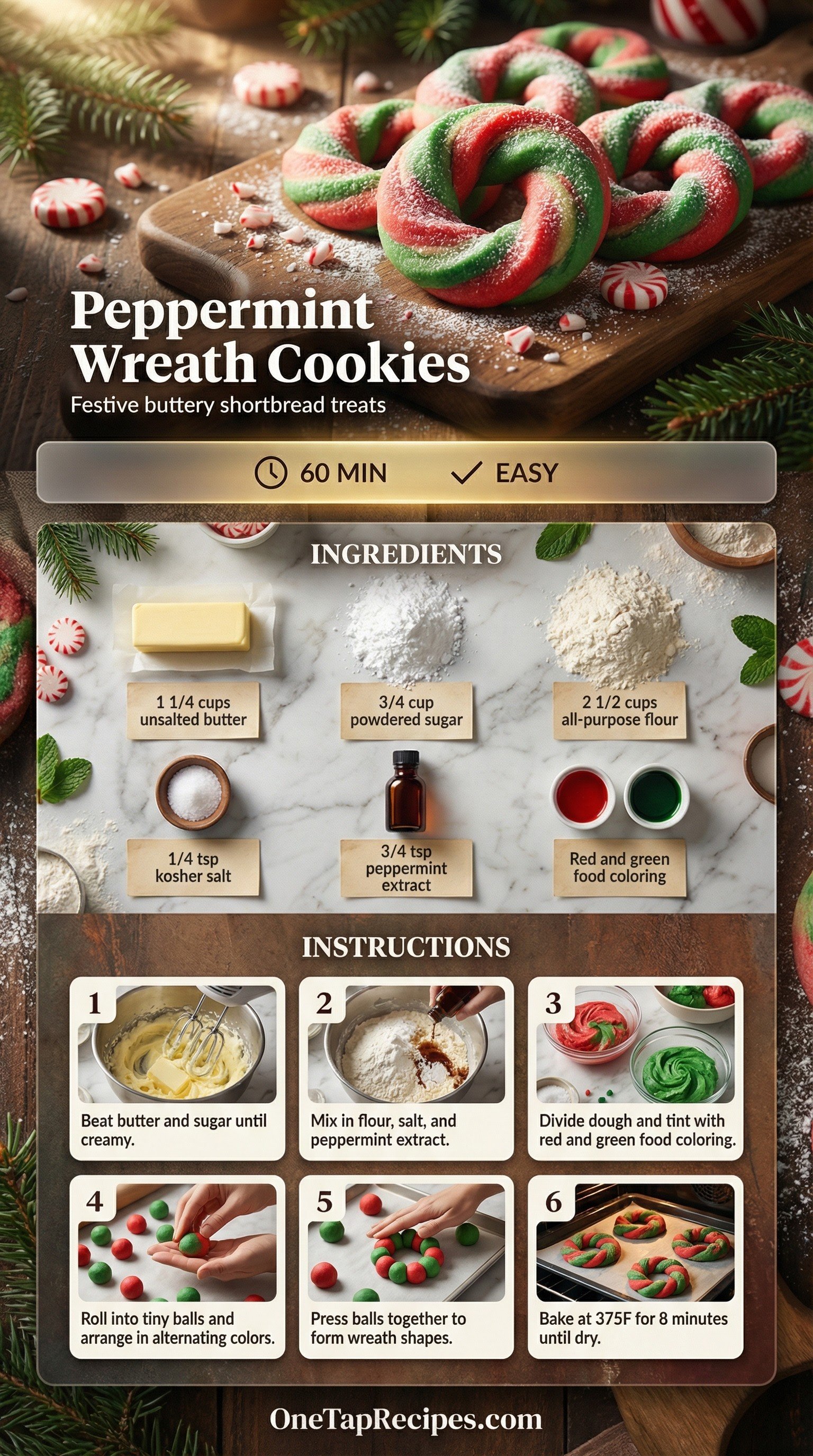 Peppermint Wreath Cookies

Festive buttery shortbread treats

60 MIN EASY

INGREDIENTS

1 1/4 cups unsalted butter

3/4 cup powdered sugar

2 1/2 cups all-purpose flour

1/4 tsp kosher salt

3/4 tsp peppermint extract

Red and green food coloring

INSTRUCTIONS

1
Beat butter and sugar until creamy.

2
Mix in flour, salt, and peppermint extract.

3
Divide dough and tint with red and green food coloring.

4
Roll into tiny balls and arrange in alternating colors.

5
Press balls together to form wreath shapes.

6
Bake at 375F for 8 minutes until dry.

OneTapRecipes.com