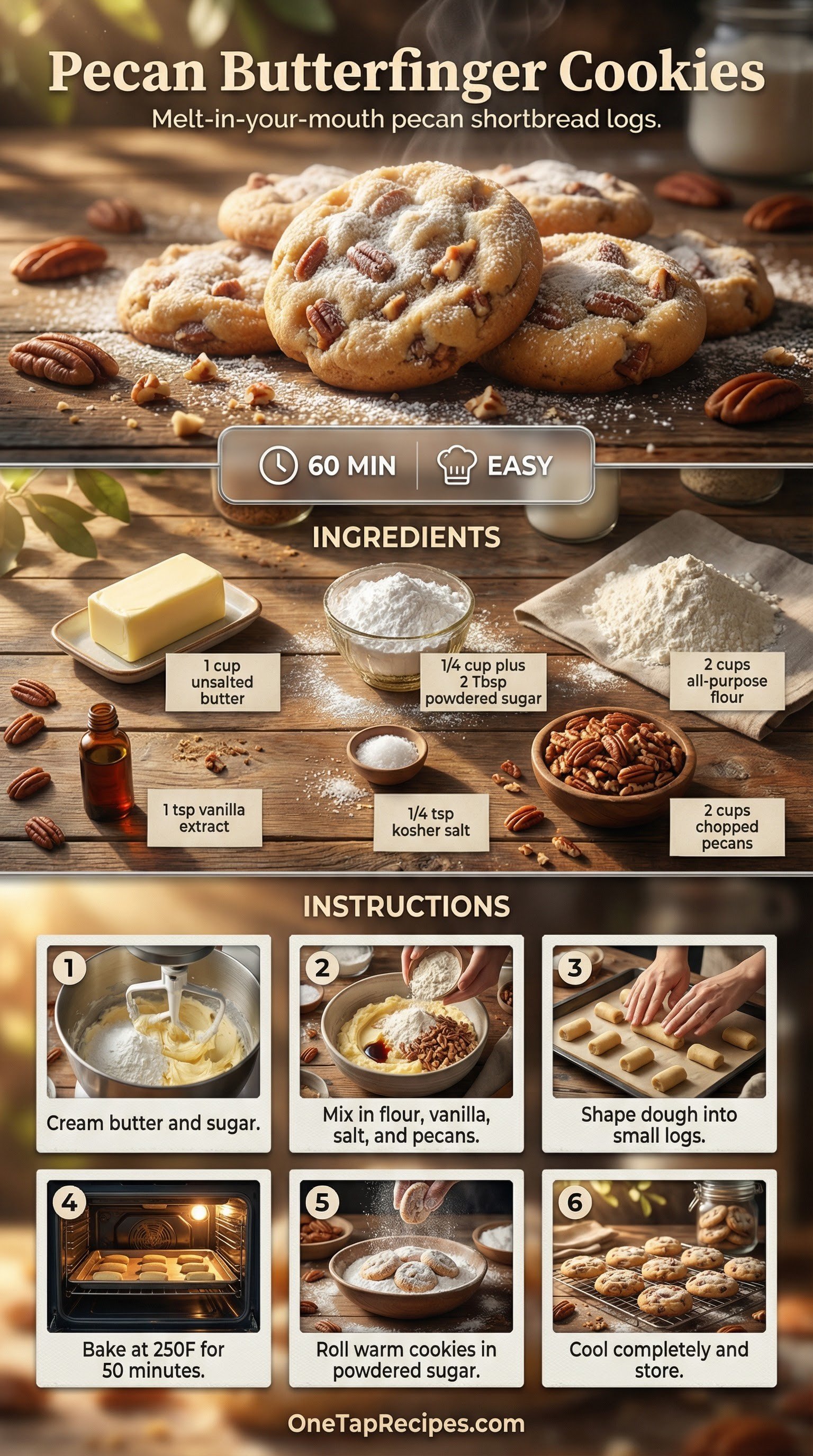 Pecan Butterfinger Cookies

Melt-in-your-mouth pecan shortbread logs.

60 MIN EASY

INGREDIENTS

1 cup unsalted butter

1/4 cup plus 2 Tbsp powdered sugar

2 cups all-purpose flour

1 tsp vanilla extract

1/4 tsp kosher salt

2 cups chopped pecans

INSTRUCTIONS

1 Cream butter and sugar.

2 Mix in flour, vanilla, salt, and pecans.

3 Shape dough into small logs.

4 Bake at 250F for 50 minutes.

5 Roll warm cookies in powdered sugar.

6 Cool completely and store.

OneTapRecipes.com