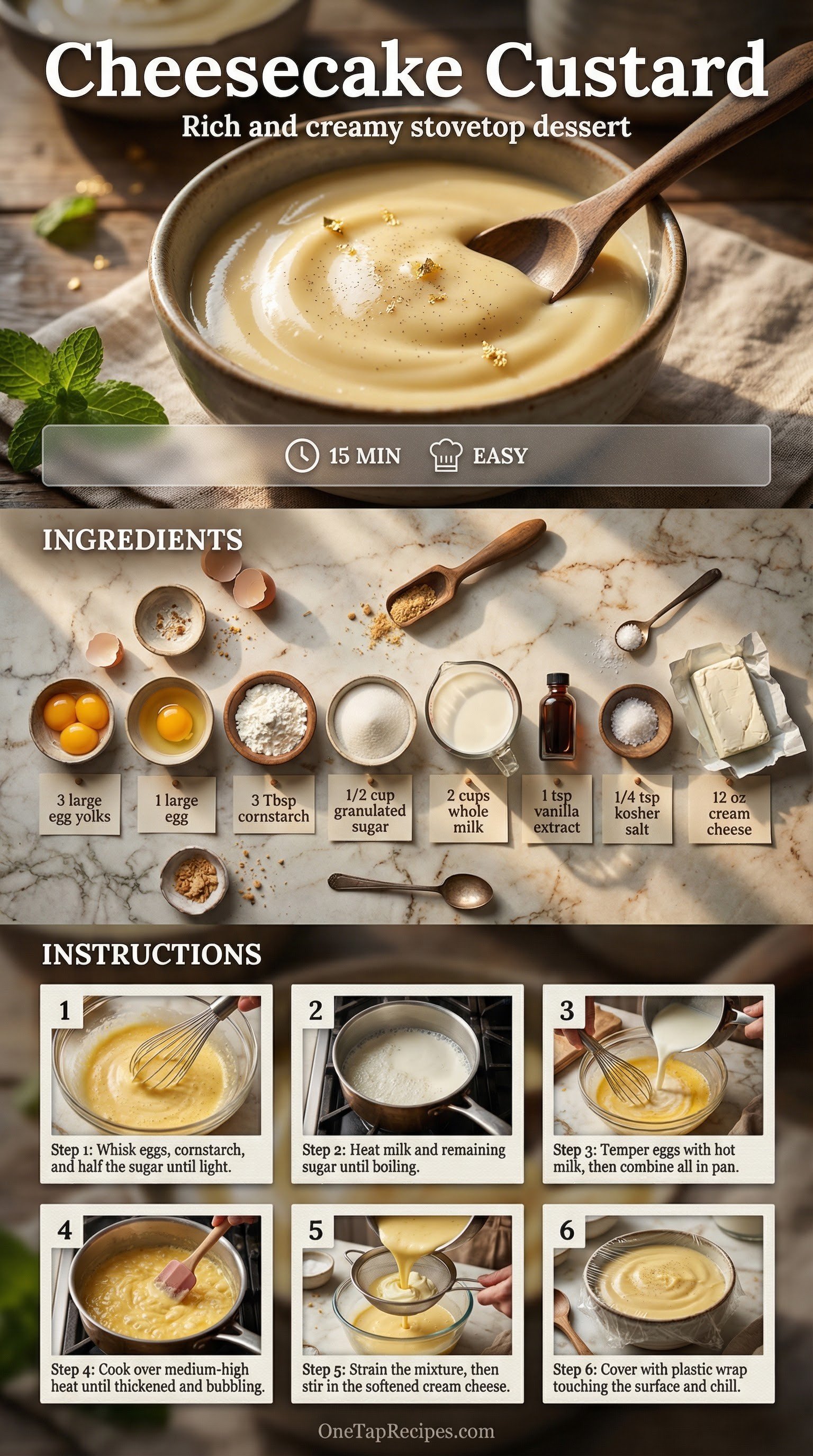 Cheesecake Custard

Rich and creamy stovetop dessert

15 MIN EASY

INGREDIENTS

3 large egg yolks

1 large egg

3 Tbsp cornstarch

1/2 cup granulated sugar

2 cups whole milk

1 tsp vanilla extract

1/4 tsp kosher salt

12 oz cream cheese

INSTRUCTIONS

1

Step 1: Whisk eggs, cornstarch, and half the sugar until light.

2

Step 2: Heat milk and remaining sugar until boiling.

3

Step 3: Temper eggs with hot milk, then combine all in pan.

4

Step 4: Cook over medium-high heat until thickened and bubbling.

5

Step 5: Strain the mixture, then stir in the softened cream cheese.

6

Step 6: Cover with plastic wrap touching the surface and chill.

OneTapRecipes.com