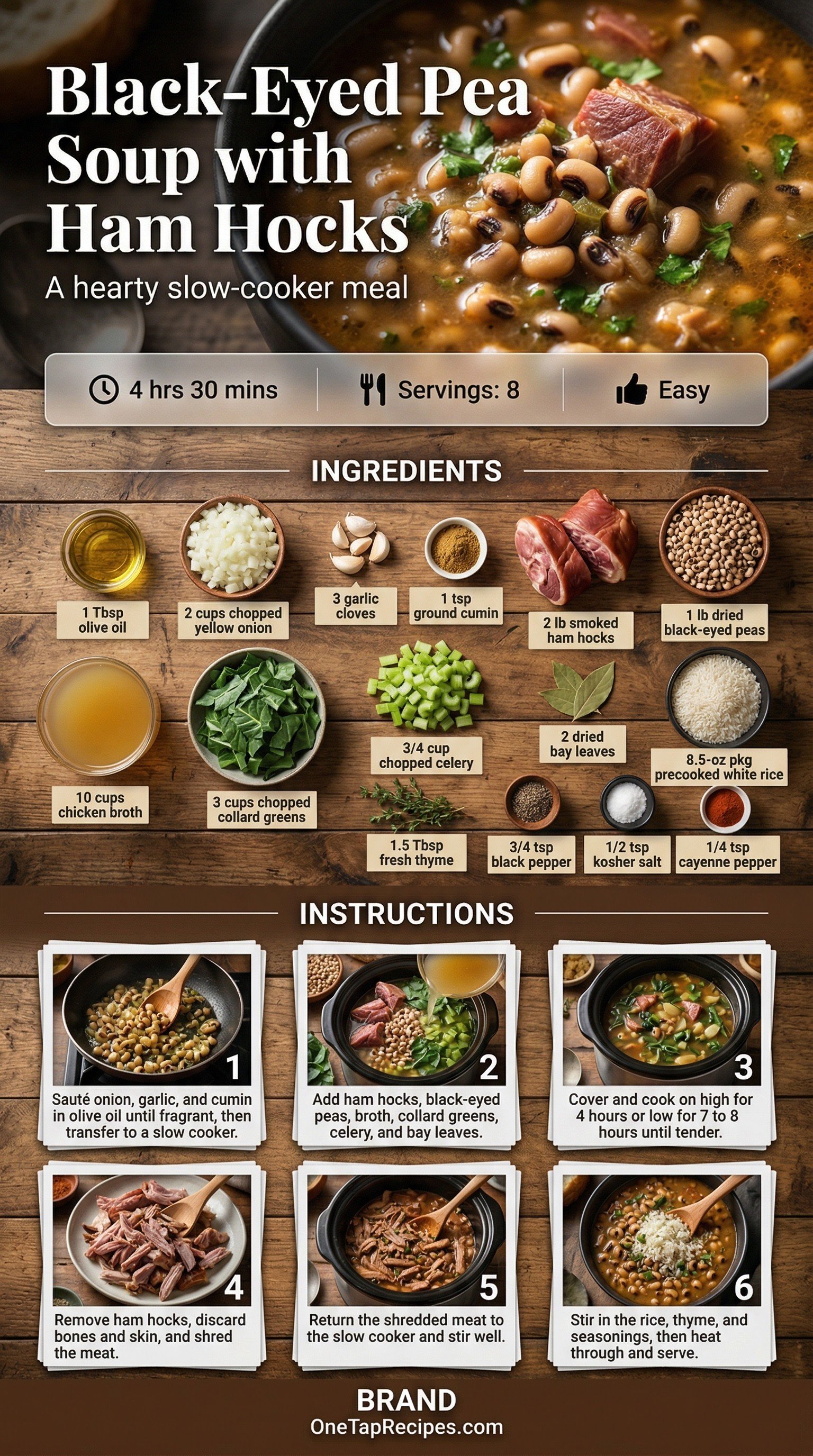 Black-Eyed Pea Soup with Ham Hocks

A hearty slow-cooker meal

4 hrs 30 mins

Servings: 8

Easy

INGREDIENTS

1 Tbsp olive oil

2 cups chopped yellow onion

3 garlic cloves

1 tsp ground cumin

2 lb smoked ham hocks

1 lb dried black-eyed peas

10 cups chicken broth

3 cups chopped collard greens

3/4 cup chopped celery

2 dried bay leaves

8.5-oz pkg precooked white rice

1.5 Tbsp fresh thyme

3/4 tsp black pepper

1/2 tsp kosher salt

1/4 tsp cayenne pepper

INSTRUCTIONS

1
Sauté onion, garlic, and cumin in olive oil until fragrant, then transfer to a slow cooker.

2
Add ham hocks, black-eyed peas, broth, collard greens, celery, and bay leaves.

3
Cover and cook on high for 4 hours or low for 7 to 8 hours until tender.

4
Remove ham hocks, discard bones and skin, and shred the meat.

5
Return the shredded meat to the slow cooker and stir well.

6
Stir in the rice, thyme, and seasonings, then heat through and serve.

BRAND
OneTapRecipes.com