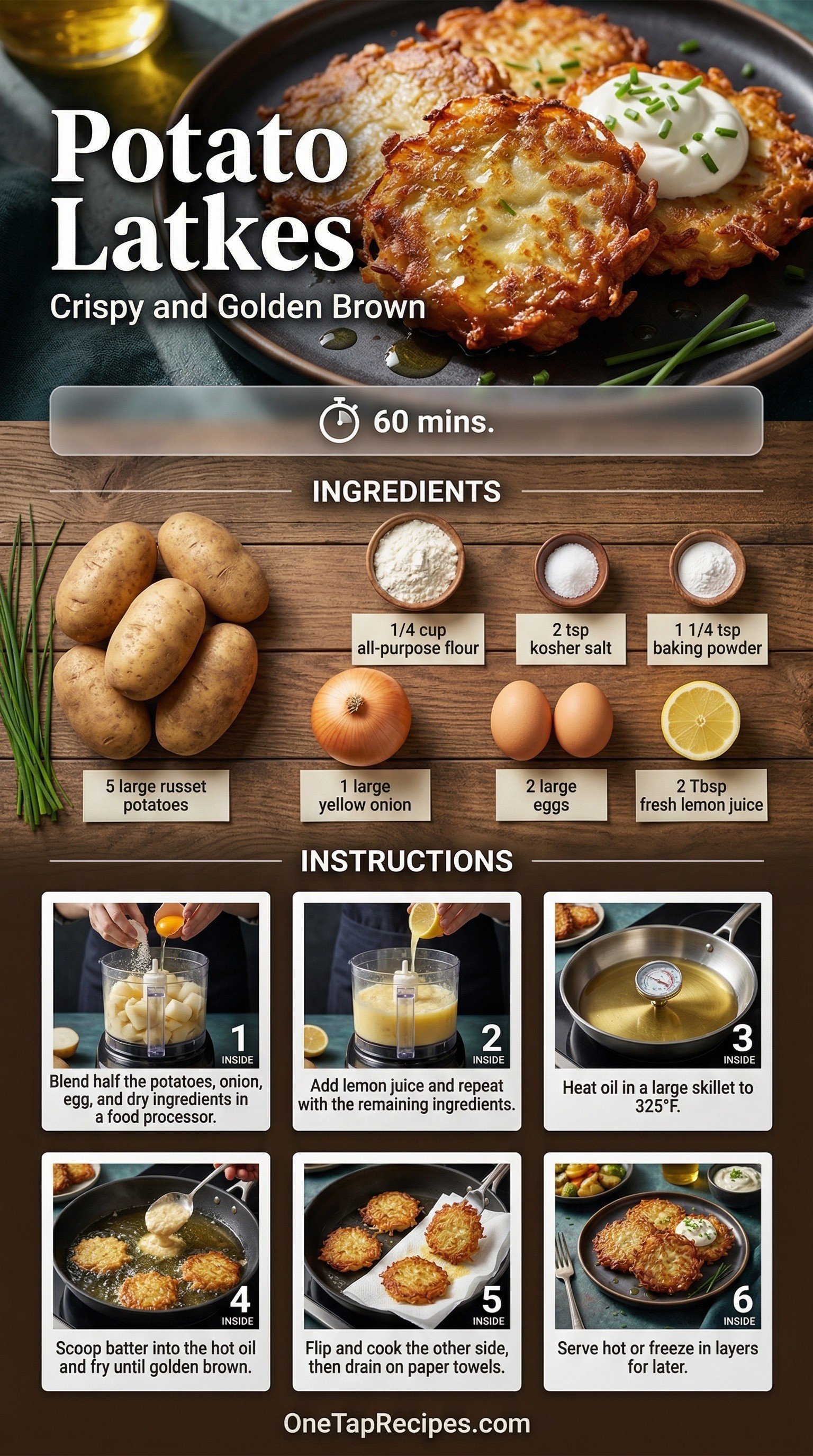 Potato Latkes
Crispy and Golden Brown

60 mins.

INGREDIENTS

1/4 cup all-purpose flour

2 tsp kosher salt

1 1/4 tsp baking powder

5 large russet potatoes

1 large yellow onion

2 large eggs

2 Tbsp fresh lemon juice

INSTRUCTIONS

1 INSIDE
Blend half the potatoes, onion, egg, and dry ingredients in a food processor.

2 INSIDE
Add lemon juice and repeat with the remaining ingredients.

3 INSIDE
Heat oil in a large skillet to 325°F.

4 INSIDE
Scoop batter into the hot oil and fry until golden brown.

5 INSIDE
Flip and cook the other side, then drain on paper towels.

6 INSIDE
Serve hot or freeze in layers for later.

OneTapRecipes.com