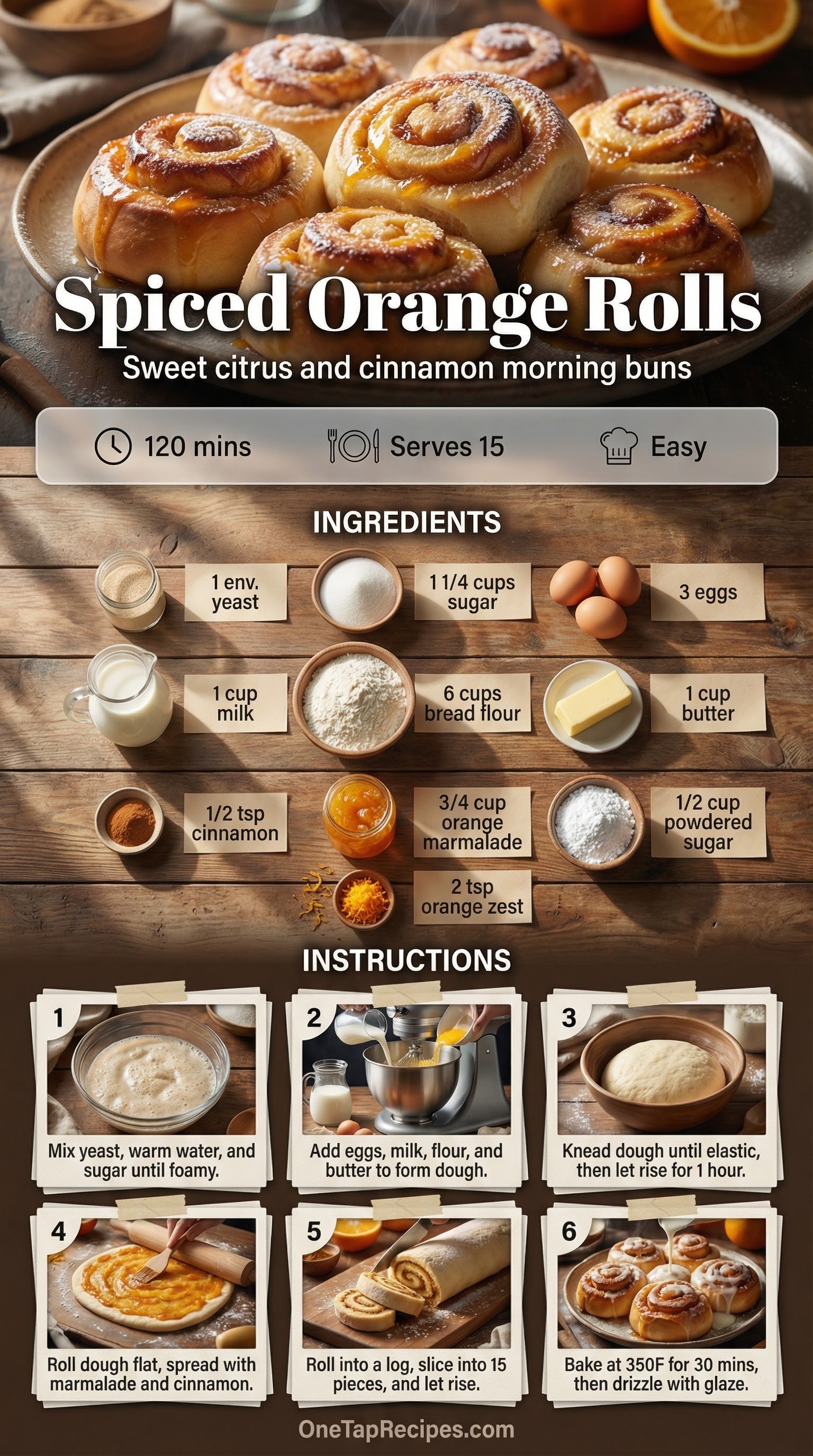 Spiced Orange Rolls
Sweet citrus and cinnamon morning buns

120 mins
Serves 15
Easy

INGREDIENTS

1 env. yeast
1 1/4 cups sugar
3 eggs
1 cup milk
6 cups bread flour
1 cup butter
1/2 tsp cinnamon
3/4 cup orange marmalade
1/2 cup powdered sugar
2 tsp orange zest

INSTRUCTIONS

1
Mix yeast, warm water, and sugar until foamy.

2
Add eggs, milk, flour, and butter to form dough.

3
Knead dough until elastic, then let rise for 1 hour.

4
Roll dough flat, spread with marmalade and cinnamon.

5
Roll into a log, slice into 15 pieces, and let rise.

6
Bake at 350F for 30 mins, then drizzle with glaze.

OneTapRecipes.com