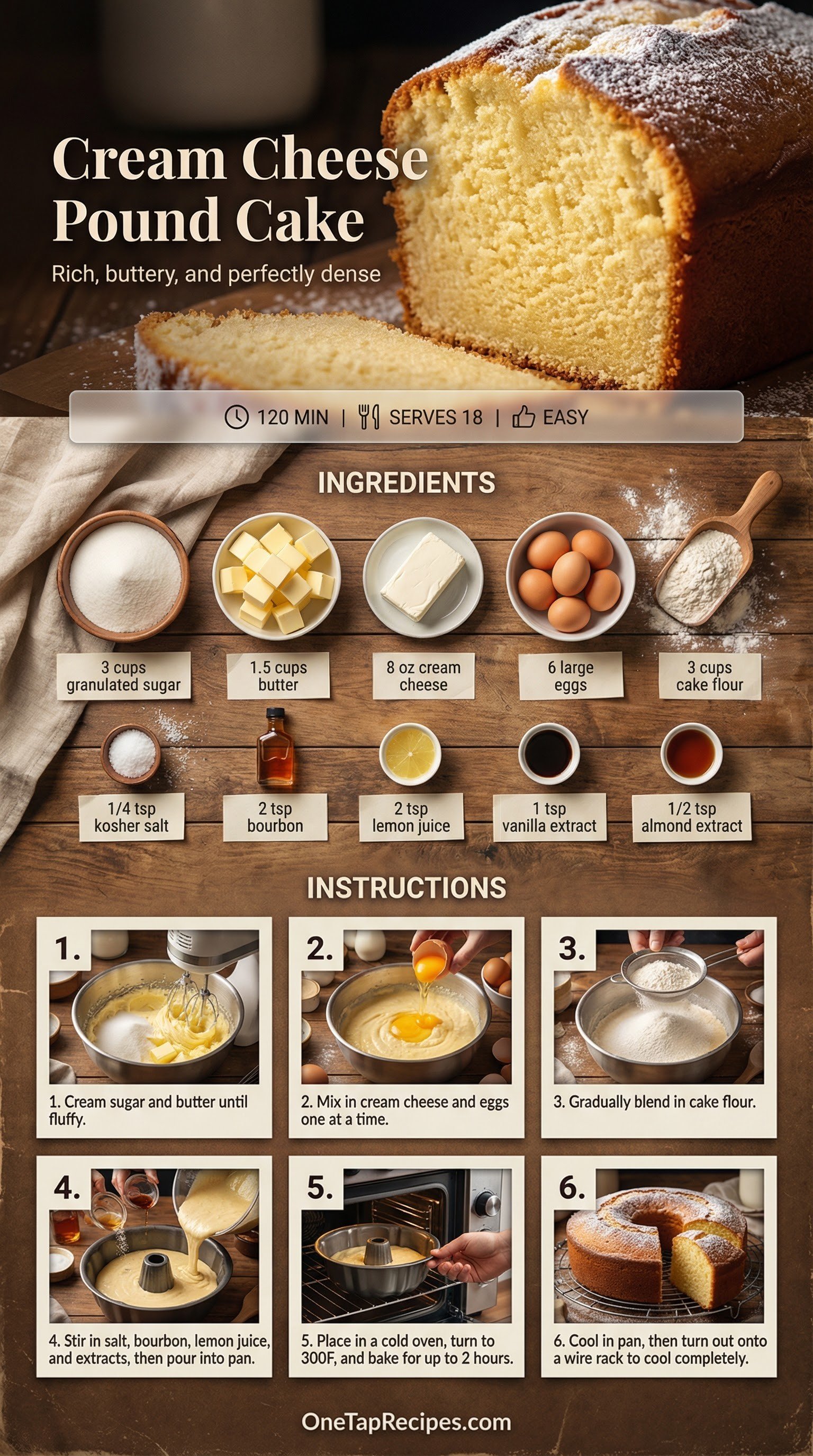 Cream Cheese Pound Cake

Rich, buttery, and perfectly dense

120 MIN | SERVES 18 | EASY

INGREDIENTS

3 cups granulated sugar

1.5 cups butter

8 oz cream cheese

6 large eggs

3 cups cake flour

1/4 tsp kosher salt

2 tsp bourbon

2 tsp lemon juice

1 tsp vanilla extract

1/2 tsp almond extract

INSTRUCTIONS

1.
1. Cream sugar and butter until fluffy.

2.
2. Mix in cream cheese and eggs one at a time.

3.
3. Gradually blend in cake flour.

4.
4. Stir in salt, bourbon, lemon juice, and extracts, then pour into pan.

5.
5. Place in a cold oven, turn to 300F, and bake for up to 2 hours.

6.
6. Cool in pan, then turn out onto a wire rack to cool completely.

OneTapRecipes.com