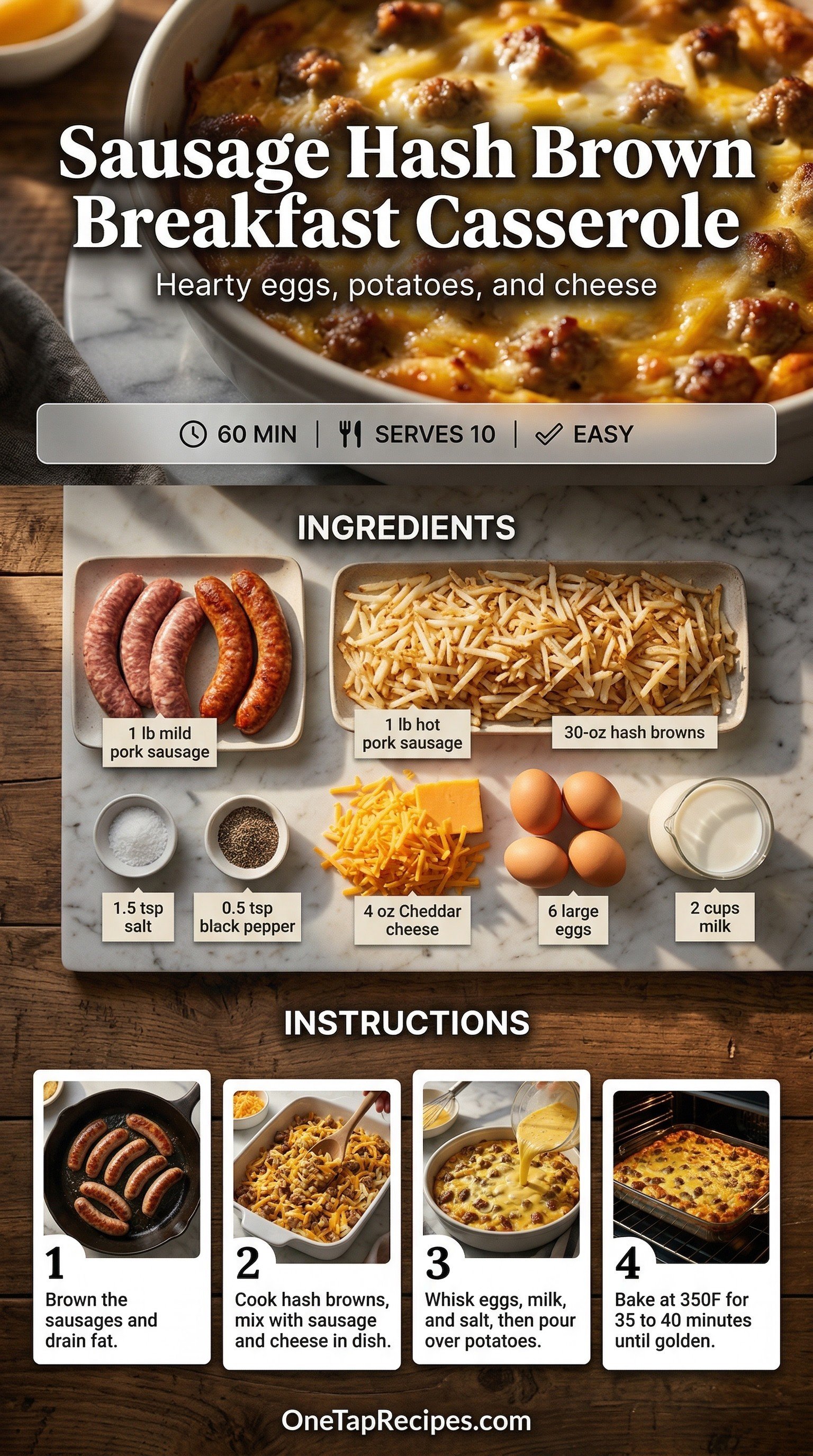 Sausage Hash Brown Breakfast Casserole

Hearty eggs, potatoes, and cheese

60 MIN | SERVES 10 | EASY

INGREDIENTS

1 lb mild pork sausage

1 lb hot pork sausage

30-oz hash browns

1.5 tsp salt

0.5 tsp black pepper

4 oz Cheddar cheese

6 large eggs

2 cups milk

INSTRUCTIONS

1
Brown the sausages and drain fat.

2
Cook hash browns, mix with sausage and cheese in dish.

3
Whisk eggs, milk, and salt, then pour over potatoes.

4
Bake at 350F for 35 to 40 minutes until golden.

OneTapRecipes.com