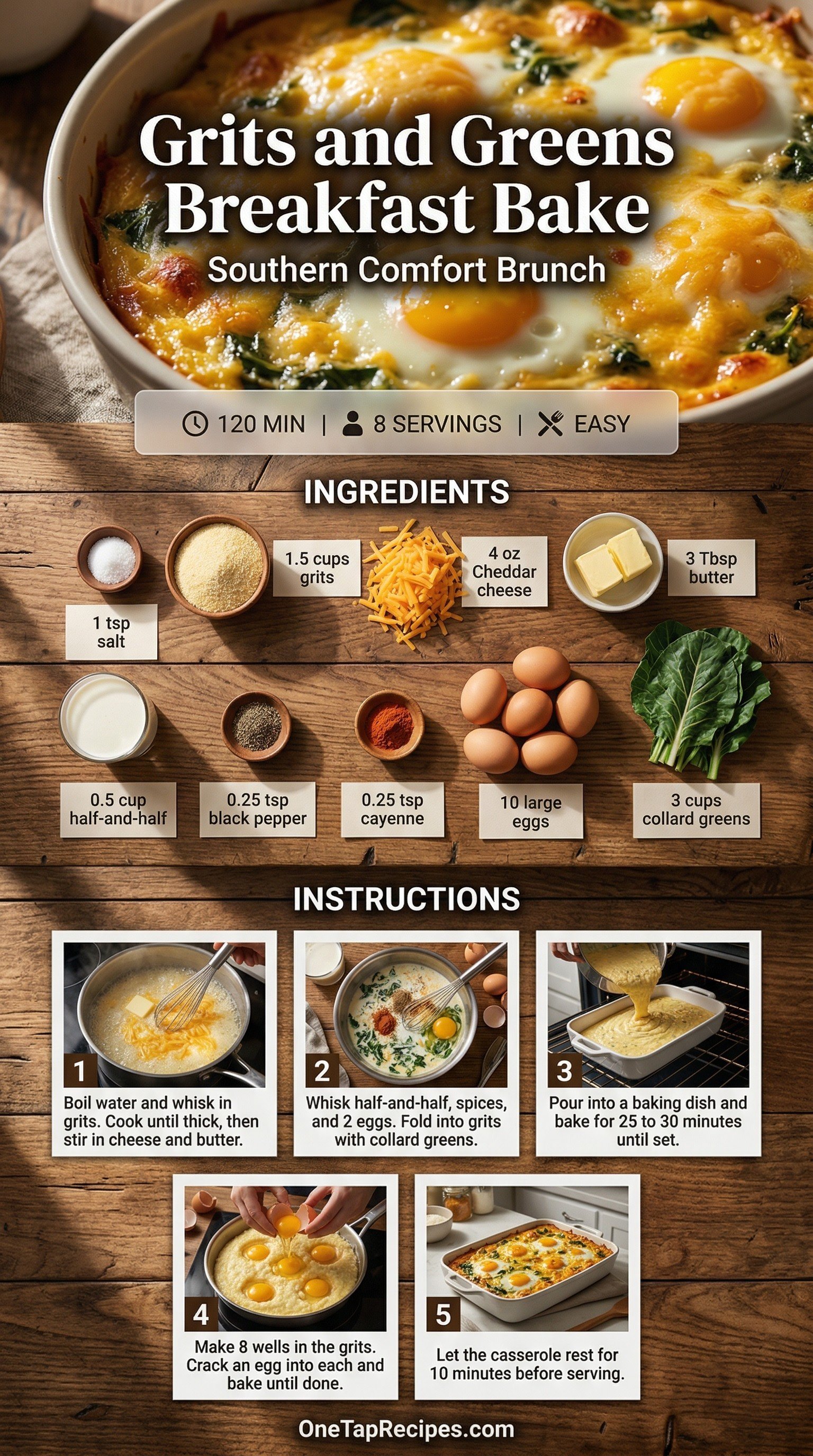 Grits and Greens Breakfast Bake

Southern Comfort Brunch

120 MIN | 8 SERVINGS | EASY

INGREDIENTS

1 tsp salt

1.5 cups grits

4 oz Cheddar cheese

3 Tbsp butter

0.5 cup half-and-half

0.25 tsp black pepper

0.25 tsp cayenne

10 large eggs

3 cups collard greens

INSTRUCTIONS

1
Boil water and whisk in grits. Cook until thick, then stir in cheese and butter.

2
Whisk half-and-half, spices, and 2 eggs. Fold into grits with collard greens.

3
Pour into a baking dish and bake for 25 to 30 minutes until set.

4
Make 8 wells in the grits. Crack an egg into each and bake until done.

5
Let the casserole rest for 10 minutes before serving.

OneTapRecipes.com