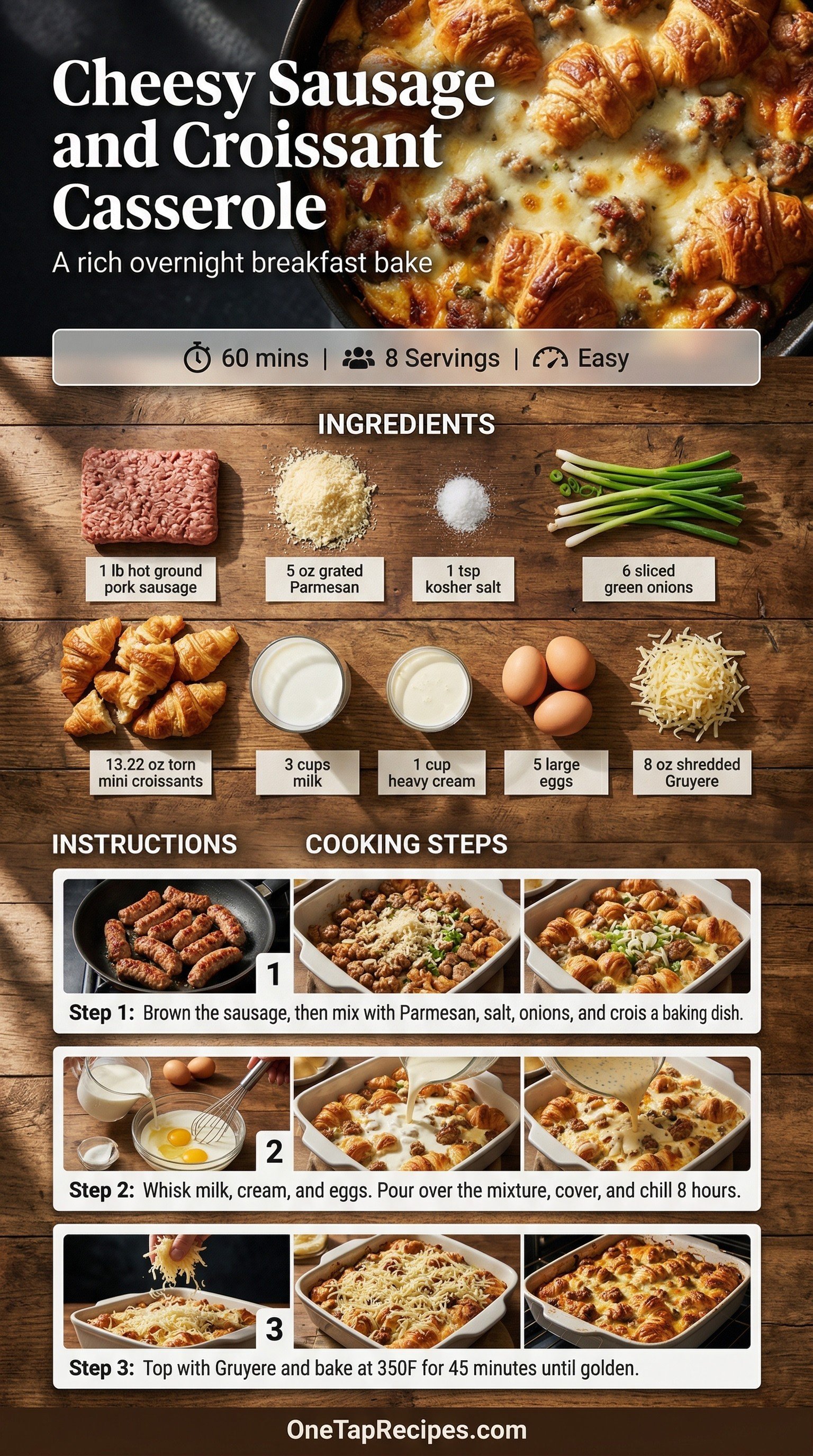 Cheesy Sausage and Croissant Casserole

A rich overnight breakfast bake

60 mins | 8 Servings | Easy

INGREDIENTS

1 lb hot ground pork sausage

5 oz grated Parmesan

1 tsp kosher salt

6 sliced green onions

13.22 oz torn mini croissants

3 cups milk

1 cup heavy cream

5 large eggs

8 oz shredded Gruyere

INSTRUCTIONS

COOKING STEPS

1

Step 1: Brown the sausage, then mix with Parmesan, salt, onions, and crois a baking dish.

2

Step 2: Whisk milk, cream, and eggs. Pour over the mixture, cover, and chill 8 hours.

3

Step 3: Top with Gruyere and bake at 350F for 45 minutes until golden.

OneTapRecipes.com