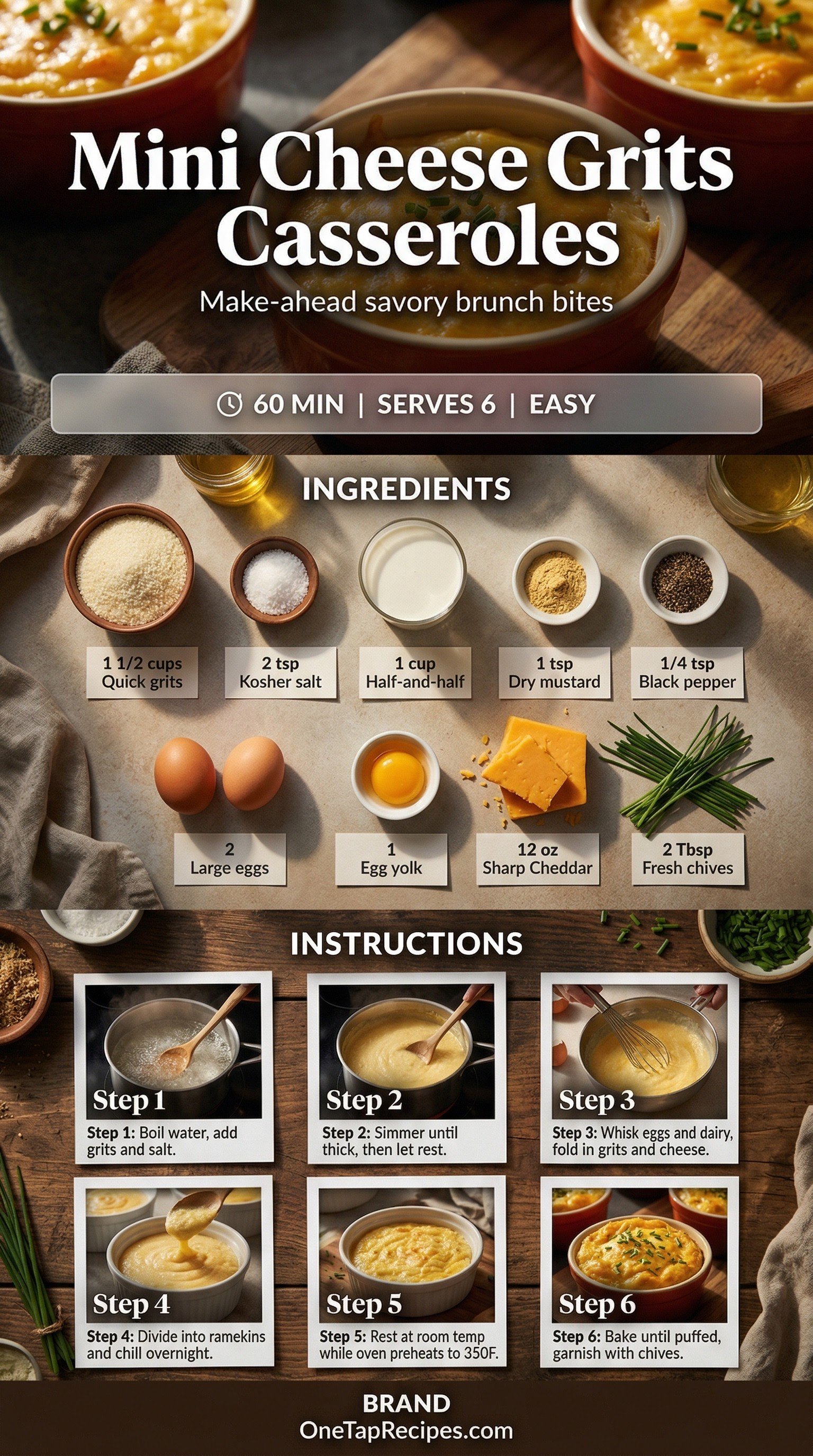 Mini Cheese Grits Casseroles

Make-ahead savory brunch bites

60 MIN | SERVES 6 | EASY

INGREDIENTS

1 1/2 cups
Quick grits

2 tsp
Kosher salt

1 cup
Half-and-half

1 tsp
Dry mustard

1/4 tsp
Black pepper

2
Large eggs

1
Egg yolk

12 oz
Sharp Cheddar

2 Tbsp
Fresh chives

INSTRUCTIONS

Step 1
Step 1: Boil water, add grits and salt.

Step 2
Step 2: Simmer until thick, then let rest.

Step 3
Step 3: Whisk eggs and dairy, fold in grits and cheese.

Step 4
Step 4: Divide into ramekins and chill overnight.

Step 5
Step 5: Rest at room temp while oven preheats to 350F.

Step 6
Step 6: Bake until puffed, garnish with chives.

BRAND
OneTapRecipes.com