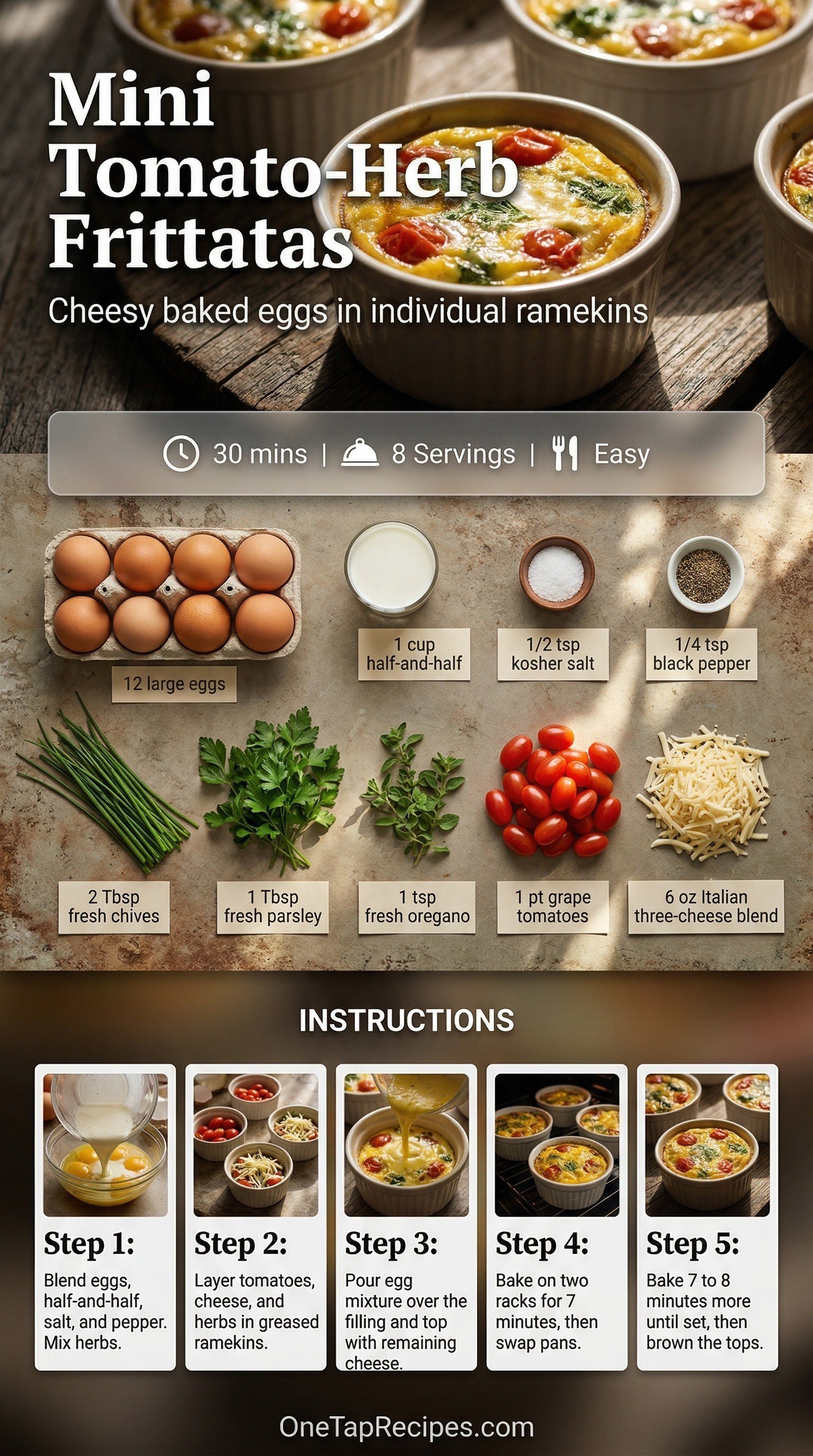 Mini Tomato-Herb Frittatas

Cheesy baked eggs in individual ramekins

30 mins | 8 Servings | Easy

12 large eggs

1 cup half-and-half

1/2 tsp kosher salt

1/4 tsp black pepper

2 Tbsp fresh chives

1 Tbsp fresh parsley

1 tsp fresh oregano

1 pt grape tomatoes

6 oz Italian three-cheese blend

INSTRUCTIONS

Step 1:
Blend eggs, half-and-half, salt, and pepper. Mix herbs.

Step 2:
Layer tomatoes, cheese, and herbs in greased ramekins.

Step 3:
Pour egg mixture over the filling and top with remaining cheese.

Step 4:
Bake on two racks for 7 minutes, then swap pans.

Step 5:
Bake 7 to 8 minutes more until set, then brown the tops.

OneTapRecipes.com