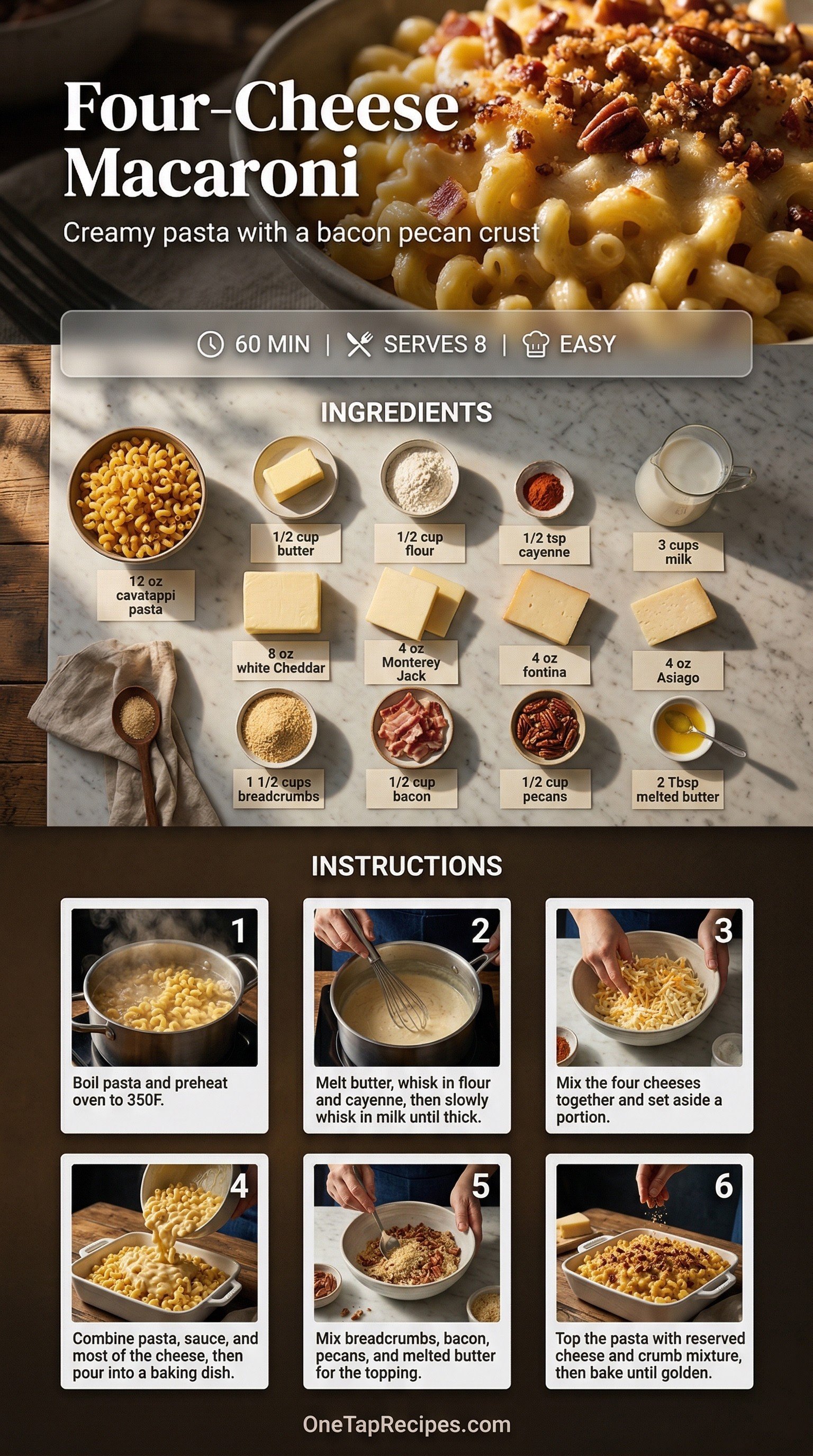 Four-Cheese Macaroni

Creamy pasta with a bacon pecan crust

60 MIN | SERVES 8 | EASY

INGREDIENTS

12 oz cavatappi pasta

1/2 cup butter

1/2 cup flour

1/2 tsp cayenne

3 cups milk

8 oz white Cheddar

4 oz Monterey Jack

4 oz fontina

4 oz Asiago

1 1/2 cups breadcrumbs

1/2 cup bacon

1/2 cup pecans

2 Tbsp melted butter

INSTRUCTIONS

1
Boil pasta and preheat oven to 350F.

2
Melt butter, whisk in flour and cayenne, then slowly whisk in milk until thick.

3
Mix the four cheeses together and set aside a portion.

4
Combine pasta, sauce, and most of the cheese, then pour into a baking dish.

5
Mix breadcrumbs, bacon, pecans, and melted butter for the topping.

6
Top the pasta with reserved cheese and crumb mixture, then bake until golden.

OneTapRecipes.com