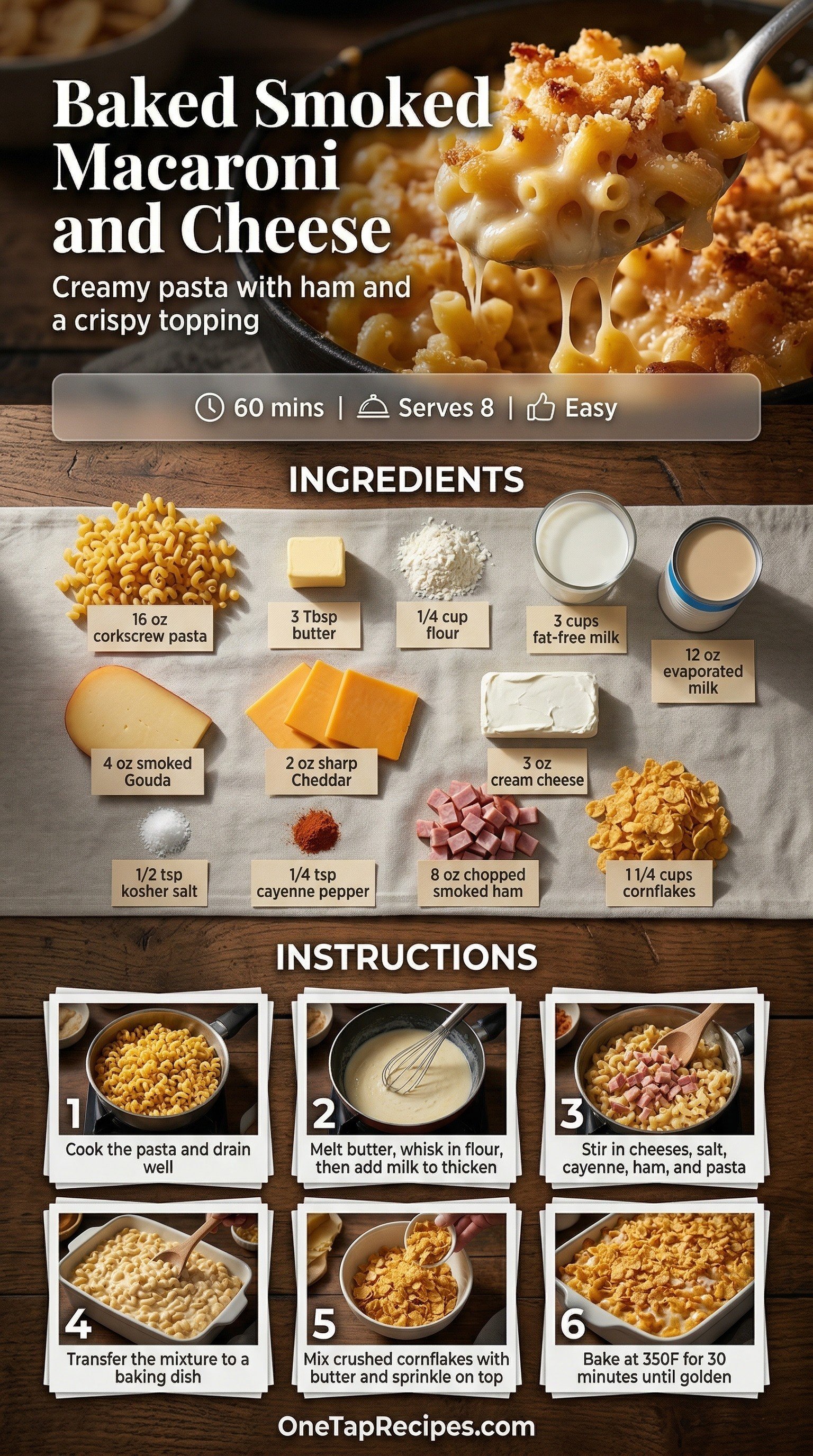 Baked Smoked Macaroni and Cheese

Creamy pasta with ham and a crispy topping

60 mins | Serves 8 | Easy

INGREDIENTS

16 oz corkscrew pasta

3 Tbsp butter

1/4 cup flour

3 cups fat-free milk

12 oz evaporated milk

4 oz smoked Gouda

2 oz sharp Cheddar

3 oz cream cheese

1/2 tsp kosher salt

1/4 tsp cayenne pepper

8 oz chopped smoked ham

1 1/4 cups cornflakes

INSTRUCTIONS

1 Cook the pasta and drain well

2 Melt butter, whisk in flour, then add milk to thicken

3 Stir in cheeses, salt, cayenne, ham, and pasta

4 Transfer the mixture to a baking dish

5 Mix crushed cornflakes with butter and sprinkle on top

6 Bake at 350F for 30 minutes until golden

OneTapRecipes.com