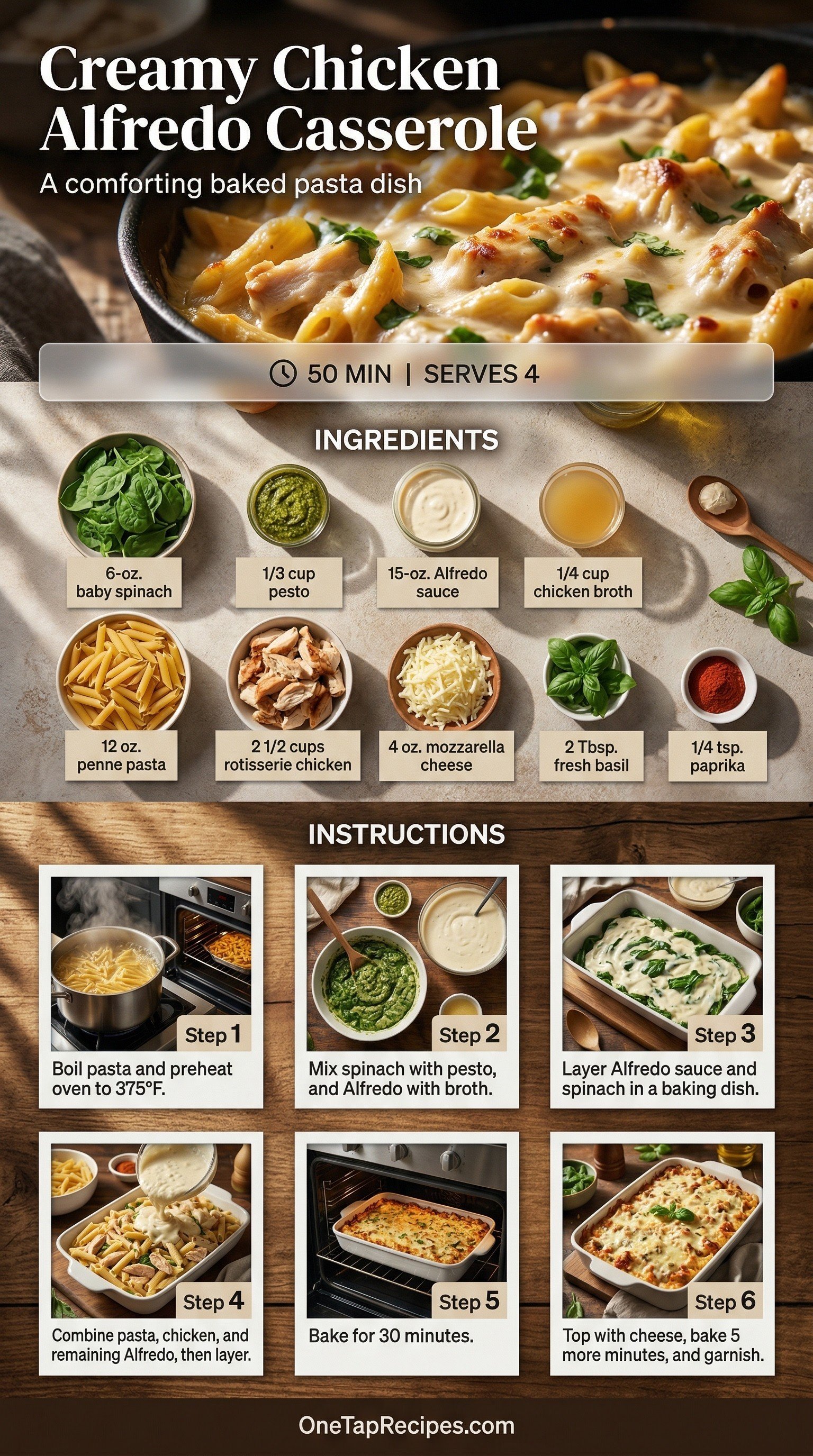 Creamy Chicken Alfredo Casserole

A comforting baked pasta dish

50 MIN | SERVES 4

INGREDIENTS

6-oz. baby spinach

1/3 cup pesto

15-oz. Alfredo sauce

1/4 cup chicken broth

12 oz. penne pasta

2 1/2 cups rotisserie chicken

4 oz. mozzarella cheese

2 Tbsp. fresh basil

1/4 tsp. paprika

INSTRUCTIONS

Step 1
Boil pasta and preheat oven to 375°F.

Step 2
Mix spinach with pesto, and Alfredo with broth.

Step 3
Layer Alfredo sauce and spinach in a baking dish.

Step 4
Combine pasta, chicken, and remaining Alfredo, then layer.

Step 5
Bake for 30 minutes.

Step 6
Top with cheese, bake 5 more minutes, and garnish.

OneTapRecipes.com