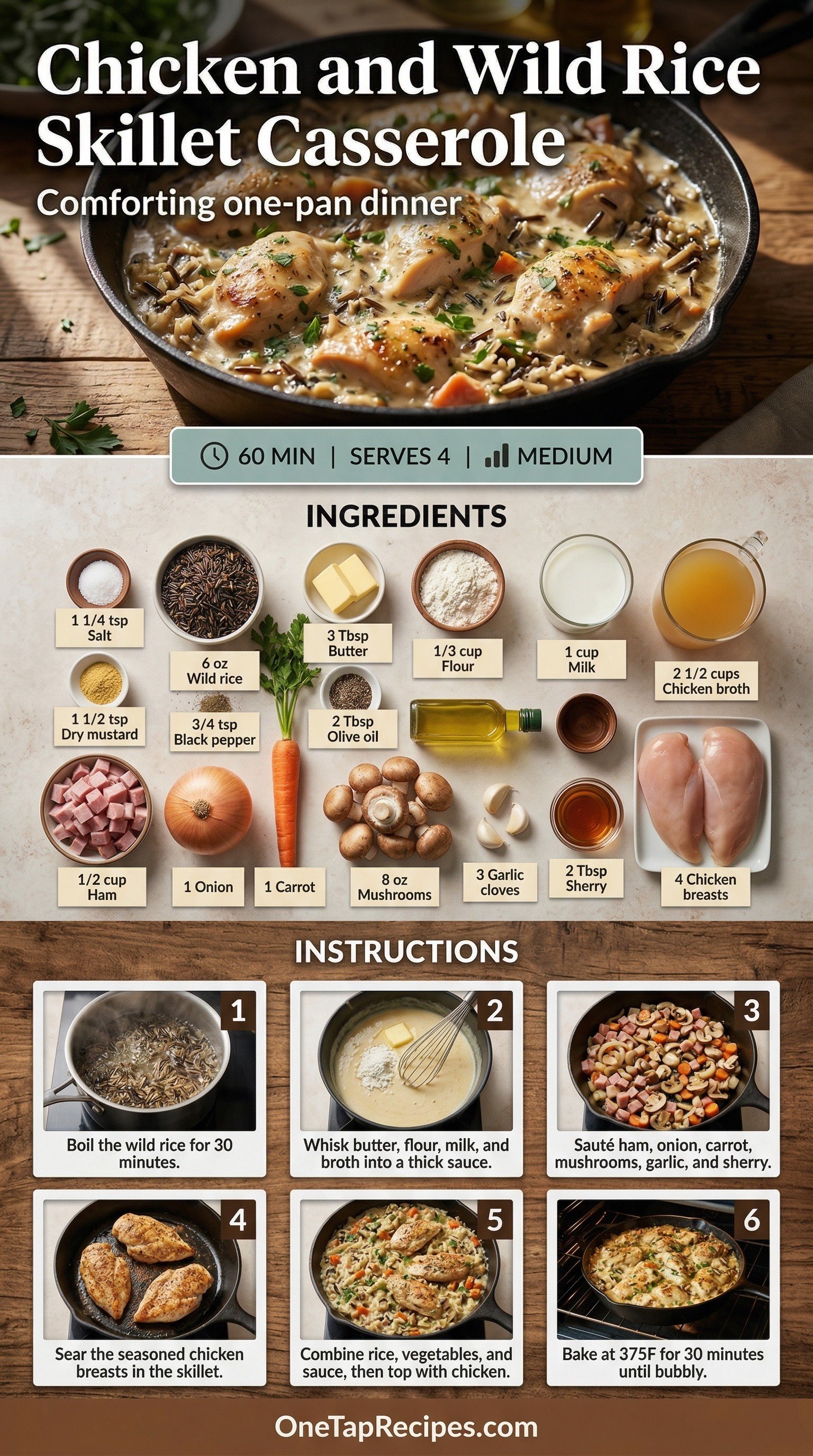 Chicken and Wild Rice Skillet Casserole

Comforting one-pan dinner

60 MIN | SERVES 4 | MEDIUM

INGREDIENTS

1 1/4 tsp Salt

6 oz Wild rice

3 Tbsp Butter

1/3 cup Flour

1 cup Milk

2 1/2 cups Chicken broth

1 1/2 tsp Dry mustard

3/4 tsp Black pepper

2 Tbsp Olive oil

1/2 cup Ham

1 Onion

1 Carrot

8 oz Mushrooms

3 Garlic cloves

2 Tbsp Sherry

4 Chicken breasts

INSTRUCTIONS

1
Boil the wild rice for 30 minutes.

2
Whisk butter, flour, milk, and broth into a thick sauce.

3
Sauté ham, onion, carrot, mushrooms, garlic, and sherry.

4
Sear the seasoned chicken breasts in the skillet.

5
Combine rice, vegetables, and sauce, then top with chicken.

6
Bake at 375F for 30 minutes until bubbly.

OneTapRecipes.com