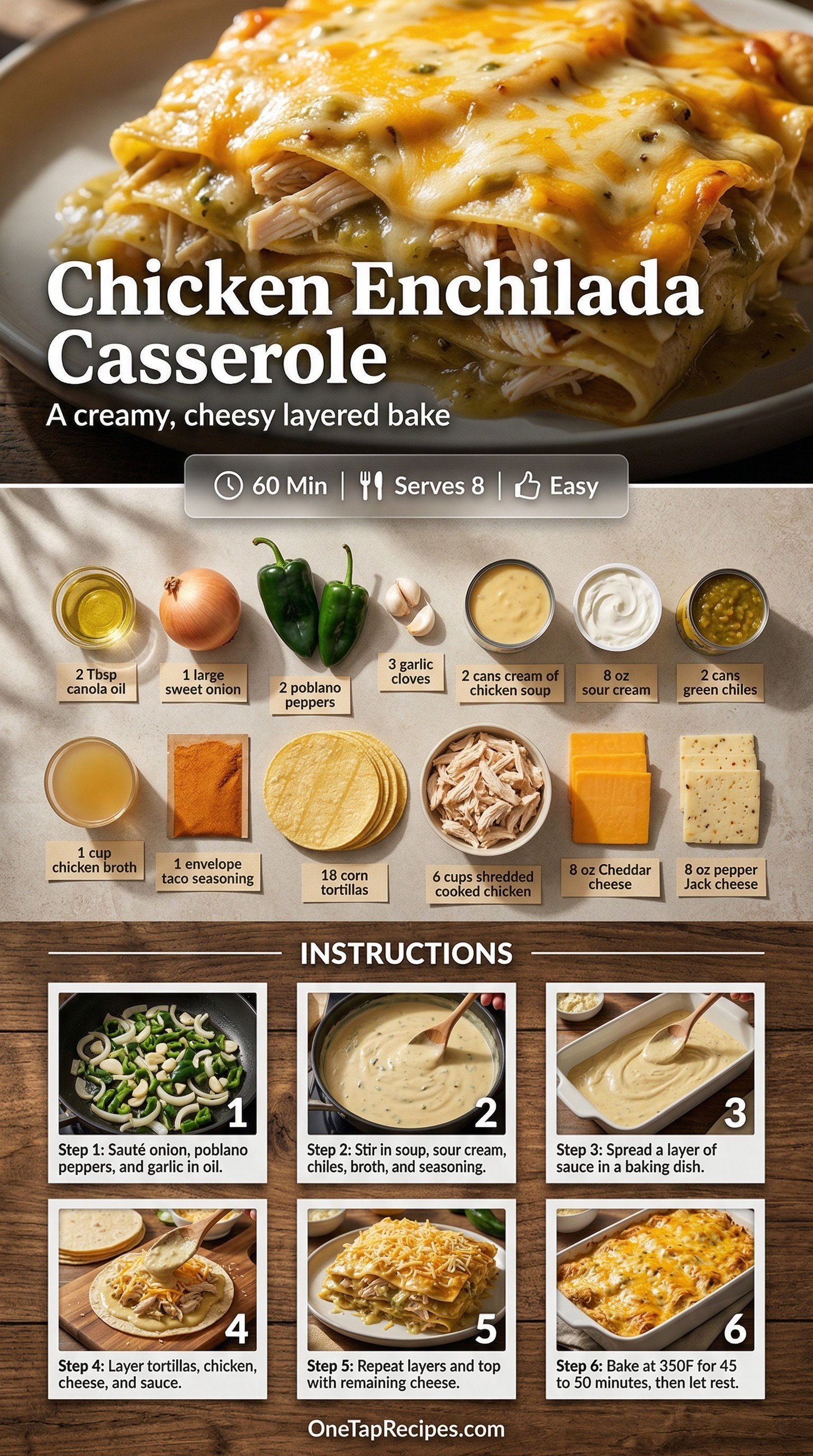 Chicken Enchilada Casserole

A creamy, cheesy layered bake

60 Min | Serves 8 | Easy

2 Tbsp canola oil

1 large sweet onion

2 poblano peppers

3 garlic cloves

2 cans cream of chicken soup

8 oz sour cream

2 cans green chiles

1 cup chicken broth

1 envelope taco seasoning

18 corn tortillas

6 cups shredded cooked chicken

8 oz Cheddar cheese

8 oz pepper Jack cheese

INSTRUCTIONS

1
Step 1: Sauté onion, poblano peppers, and garlic in oil.

2
Step 2: Stir in soup, sour cream, chiles, broth, and seasoning.

3
Step 3: Spread a layer of sauce in a baking dish.

4
Step 4: Layer tortillas, chicken, cheese, and sauce.

5
Step 5: Repeat layers and top with remaining cheese.

6
Step 6: Bake at 350F for 45 to 50 minutes, then let rest.

OneTapRecipes.com