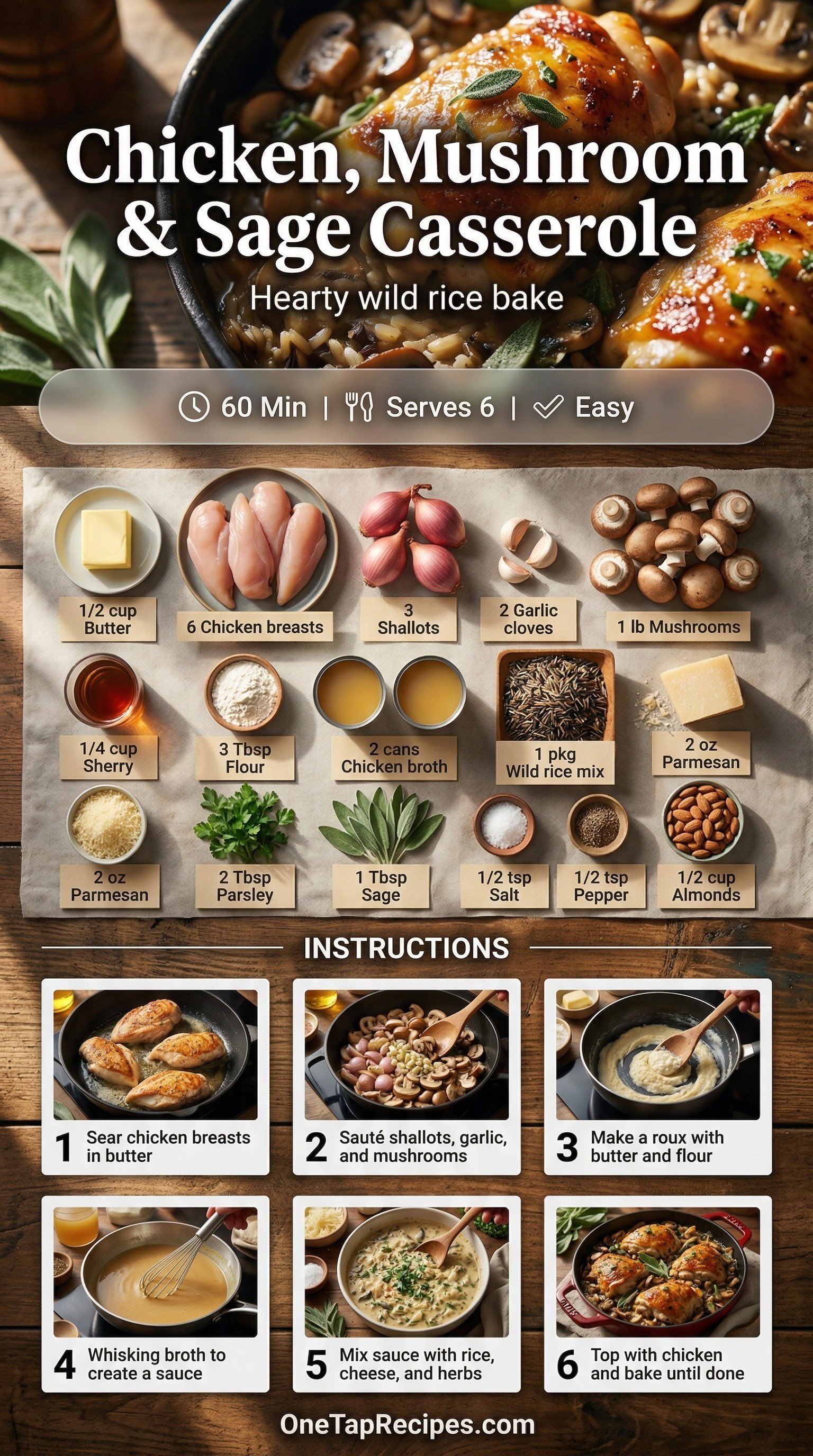 Chicken, Mushroom & Sage Casserole

Hearty wild rice bake

60 Min | Serves 6 | Easy

1/2 cup Butter

6 Chicken breasts

3 Shallots

2 Garlic cloves

1 lb Mushrooms

1/4 cup Sherry

3 Tbsp Flour

2 cans Chicken broth

1 pkg Wild rice mix

2 oz Parmesan

2 oz Parmesan

2 Tbsp Parsley

1 Tbsp Sage

1/2 tsp Salt

1/2 tsp Pepper

1/2 cup Almonds

INSTRUCTIONS

1 Sear chicken breasts in butter

2 Sauté shallots, garlic, and mushrooms

3 Make a roux with butter and flour

4 Whisking broth to create a sauce

5 Mix sauce with rice, cheese, and herbs

6 Top with chicken and bake until done

OneTapRecipes.com