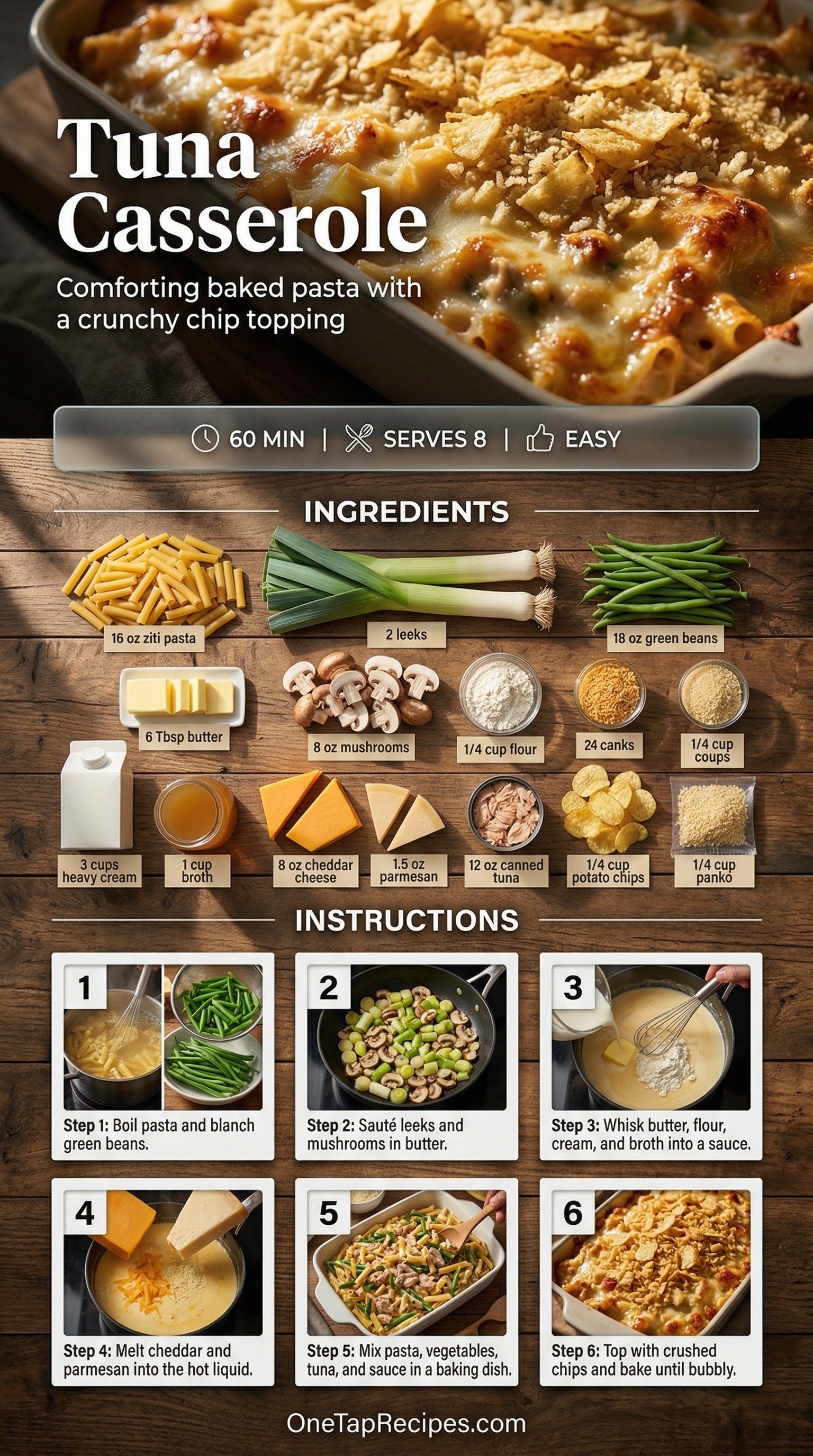 Tuna Casserole

Comforting baked pasta with a crunchy chip topping

60 MIN | SERVES 8 | EASY

INGREDIENTS

16 oz ziti pasta

2 leeks

18 oz green beans

6 Tbsp butter

8 oz mushrooms

1/4 cup flour

24 canks

1/4 cup coups

3 cups heavy cream

1 cup broth

8 oz cheddar cheese

1.5 oz parmesan

12 oz canned tuna

1/4 cup potato chips

1/4 cup panko

INSTRUCTIONS

1

Step 1: Boil pasta and blanch green beans.

2

Step 2: Sauté leeks and mushrooms in butter.

3

Step 3: Whisk butter, flour, cream, and broth into a sauce.

4

Step 4: Melt cheddar and parmesan into the hot liquid.

5

Step 5: Mix pasta, vegetables, tuna, and sauce in a baking dish.

6

Step 6: Top with crushed chips and bake until bubbly.

OneTapRecipes.com