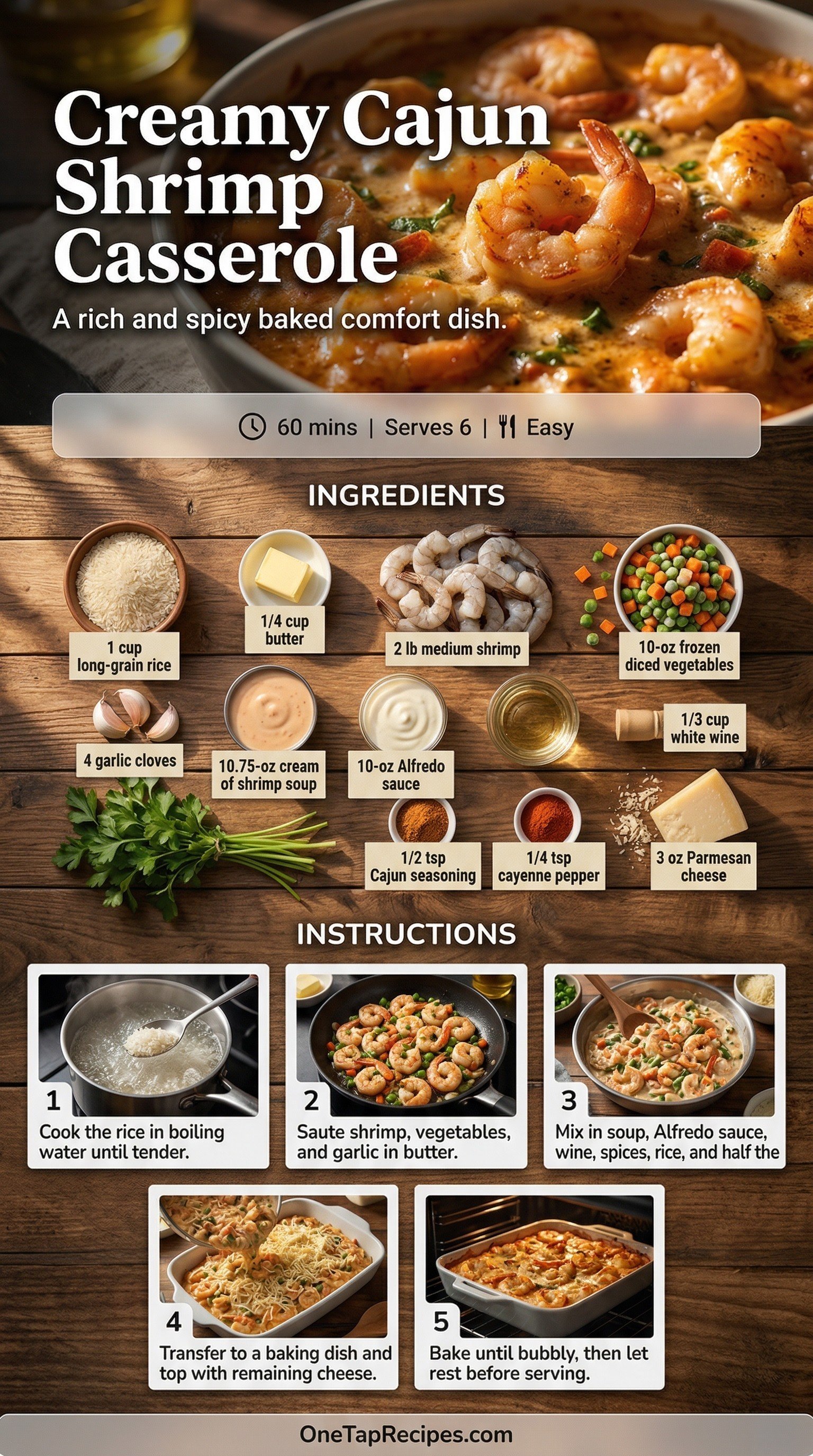 Creamy Cajun Shrimp Casserole

A rich and spicy baked comfort dish.

60 mins | Serves 6 | Easy

INGREDIENTS

1 cup long-grain rice

1/4 cup butter

2 lb medium shrimp

10-oz frozen diced vegetables

4 garlic cloves

10.75-oz cream of shrimp soup

10-oz Alfredo sauce

1/3 cup white wine

1/2 tsp Cajun seasoning

1/4 tsp cayenne pepper

3 oz Parmesan cheese

INSTRUCTIONS

1 Cook the rice in boiling water until tender.

2 Saute shrimp, vegetables, and garlic in butter.

3 Mix in soup, Alfredo sauce, wine, spices, rice, and half the

4 Transfer to a baking dish and top with remaining cheese.

5 Bake until bubbly, then let rest before serving.

OneTapRecipes.com