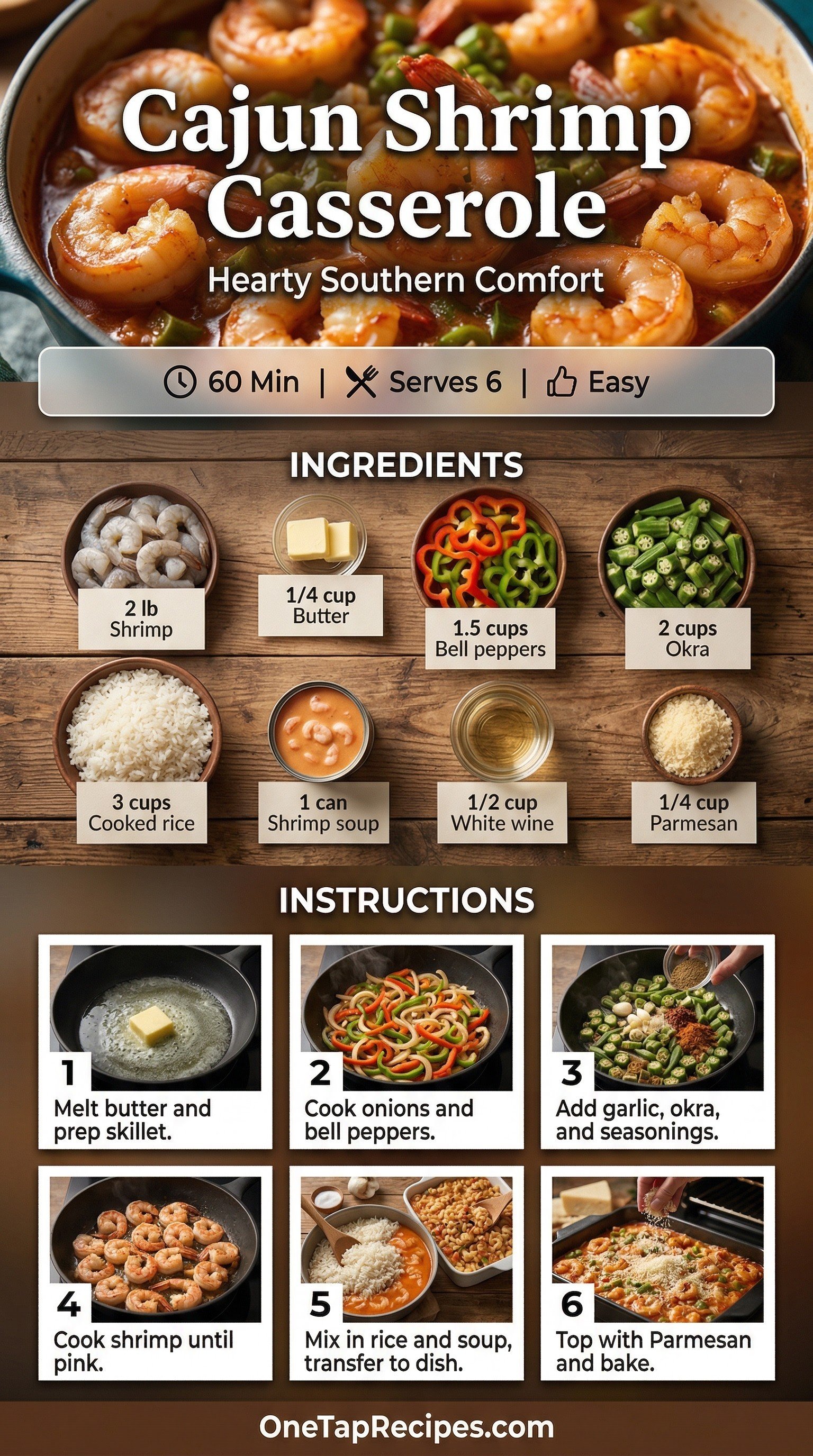 Cajun Shrimp Casserole

Hearty Southern Comfort

60 Min | Serves 6 | Easy

INGREDIENTS

2 lb Shrimp

1/4 cup Butter

1.5 cups Bell peppers

2 cups Okra

3 cups Cooked rice

1 can Shrimp soup

1/2 cup White wine

1/4 cup Parmesan

INSTRUCTIONS

1 Melt butter and prep skillet.

2 Cook onions and bell peppers.

3 Add garlic, okra, and seasonings.

4 Cook shrimp until pink.

5 Mix in rice and soup, transfer to dish.

6 Top with Parmesan and bake.

OneTapRecipes.com