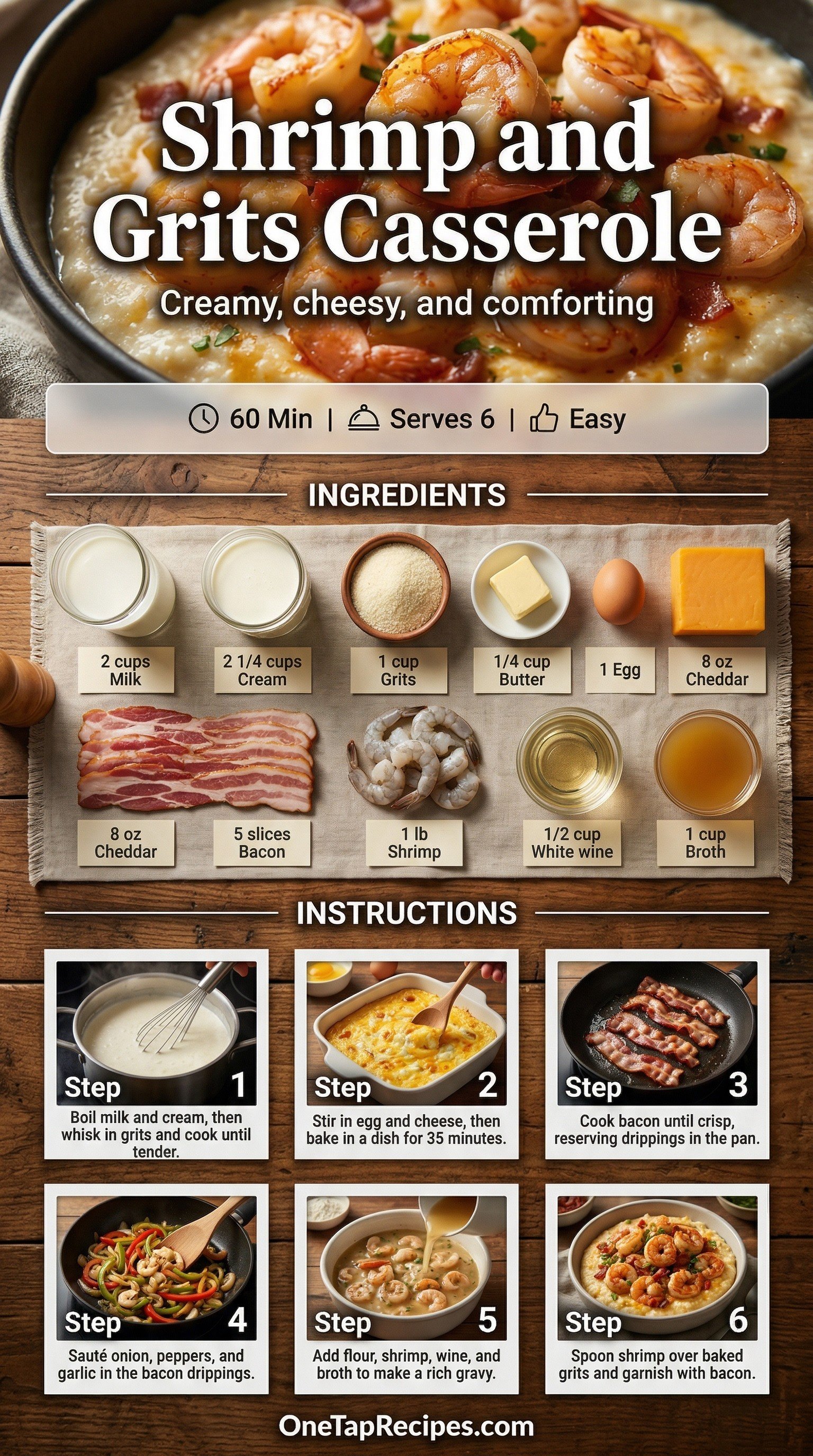 Shrimp and Grits Casserole

Creamy, cheesy, and comforting

60 Min | Serves 6 | Easy

INGREDIENTS

2 cups Milk

2 1/4 cups Cream

1 cup Grits

1/4 cup Butter

1 Egg

8 oz Cheddar

8 oz Cheddar

5 slices Bacon

1 lb Shrimp

1/2 cup White wine

1 cup Broth

INSTRUCTIONS

Step 1
Boil milk and cream, then whisk in grits and cook until tender.

Step 2
Stir in egg and cheese, then bake in a dish for 35 minutes.

Step 3
Cook bacon until crisp, reserving drippings in the pan.

Step 4
Sauté onion, peppers, and garlic in the bacon drippings.

Step 5
Add flour, shrimp, wine, and broth to make a rich gravy.

Step 6
Spoon shrimp over baked grits and garnish with bacon.

OneTapRecipes.com