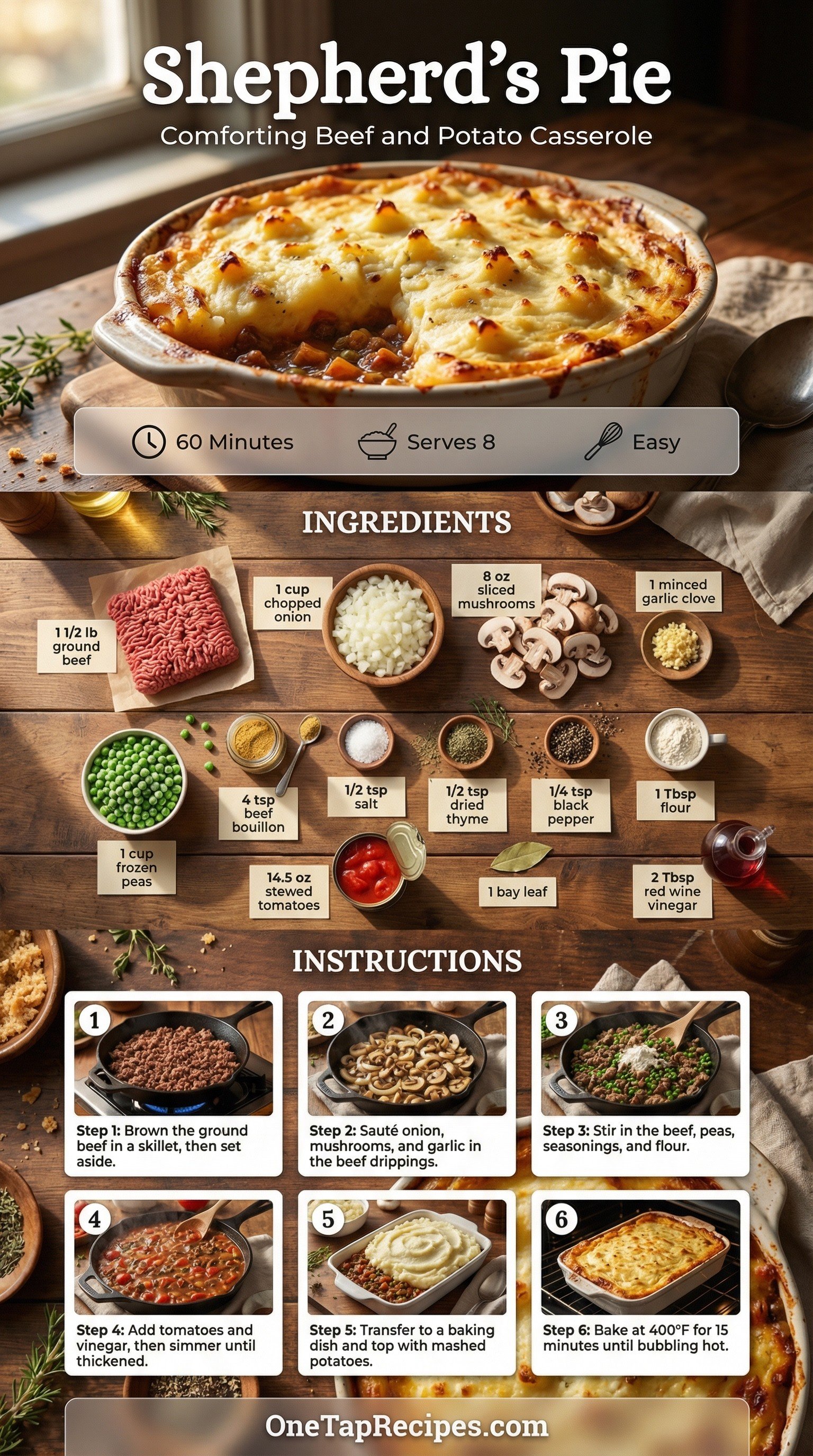 Shepherd's Pie

Comforting Beef and Potato Casserole

60 Minutes

Serves 8

Easy

INGREDIENTS

1 1/2 lb ground beef

1 cup chopped onion

8 oz sliced mushrooms

1 minced garlic clove

1 cup frozen peas

4 tsp beef bouillon

1/2 tsp salt

1/2 tsp dried thyme

1/4 tsp black pepper

1 Tbsp flour

14.5 oz stewed tomatoes

1 bay leaf

2 Tbsp red wine vinegar

INSTRUCTIONS

1
Step 1: Brown the ground beef in a skillet, then set aside.

2
Step 2: Sauté onion, mushrooms, and garlic in the beef drippings.

3
Step 3: Stir in the beef, peas, seasonings, and flour.

4
Step 4: Add tomatoes and vinegar, then simmer until thickened.

5
Step 5: Transfer to a baking dish and top with mashed potatoes.

6
Step 6: Bake at 400°F for 15 minutes until bubbling hot.

OneTapRecipes.com