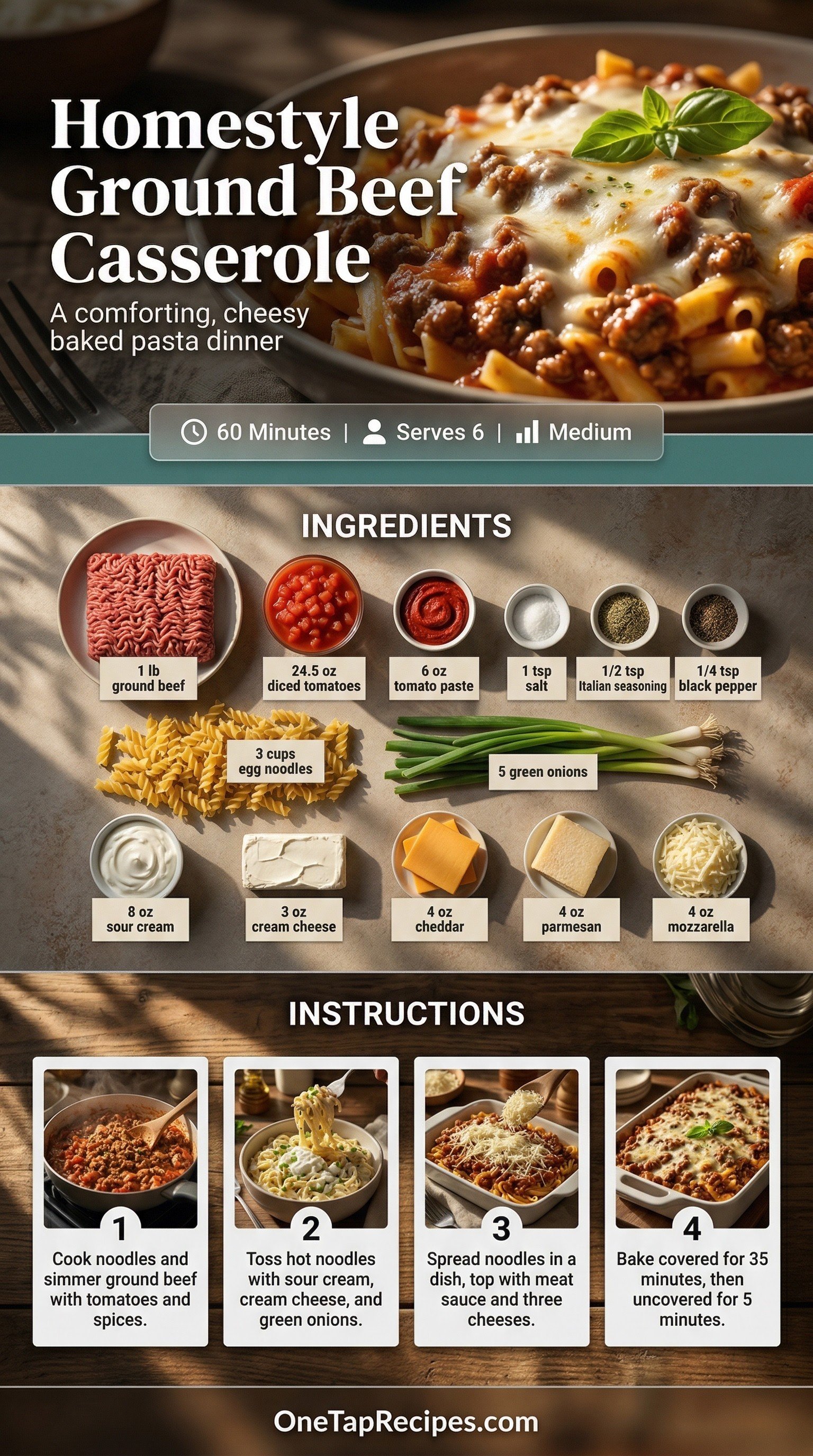 Homestyle Ground Beef Casserole

A comforting, cheesy baked pasta dinner

60 Minutes | Serves 6 | Medium

INGREDIENTS

1 lb ground beef

24.5 oz diced tomatoes

6 oz tomato paste

1 tsp salt

1/2 tsp Italian seasoning

1/4 tsp black pepper

3 cups egg noodles

5 green onions

8 oz sour cream

3 oz cream cheese

4 oz cheddar

4 oz parmesan

4 oz mozzarella

INSTRUCTIONS

1
Cook noodles and simmer ground beef with tomatoes and spices.

2
Toss hot noodles with sour cream, cream cheese, and green onions.

3
Spread noodles in a dish, top with meat sauce and three cheeses.

4
Bake covered for 35 minutes, then uncovered for 5 minutes.

OneTapRecipes.com