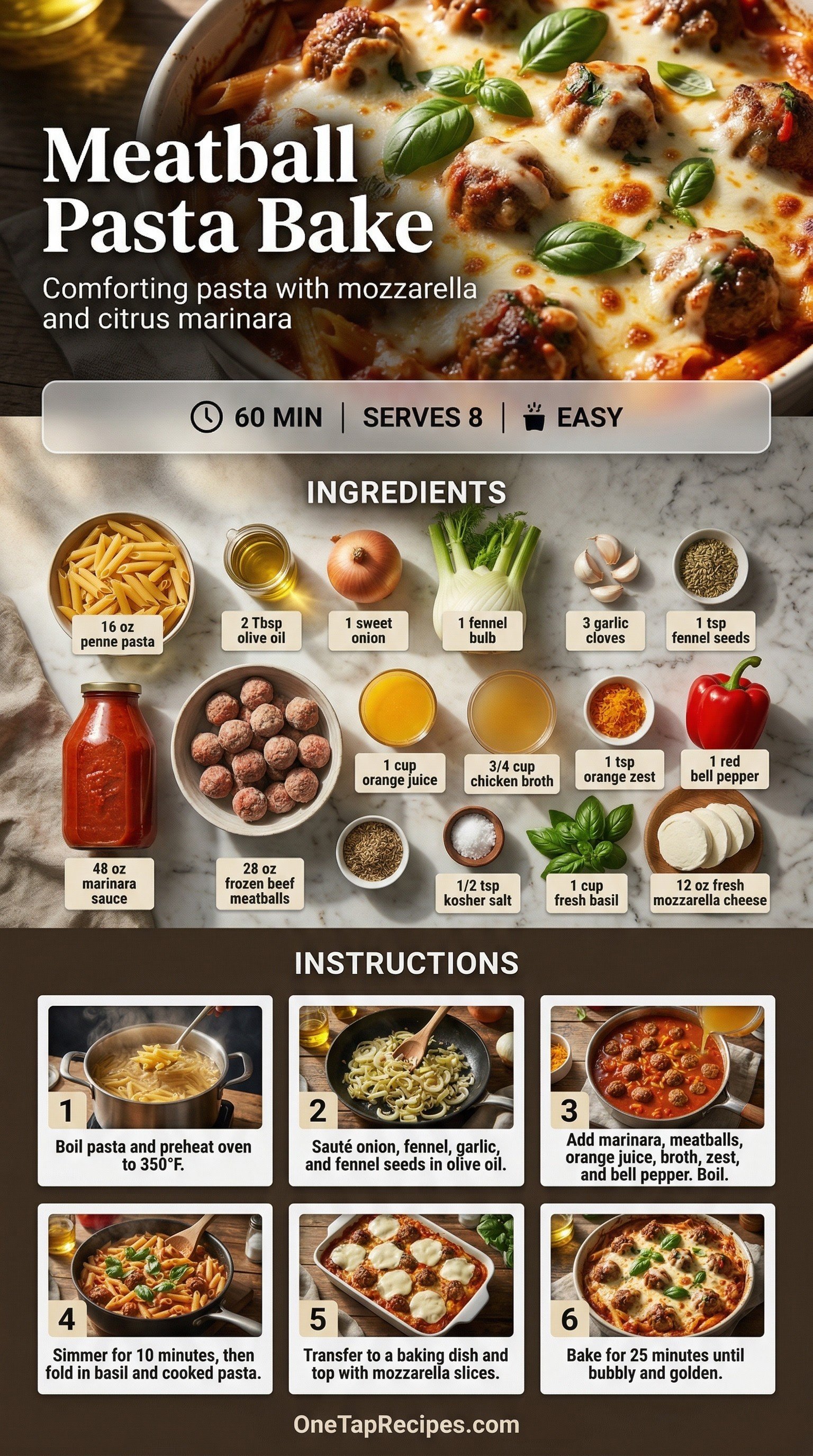 Meatball Pasta Bake

Comforting pasta with mozzarella and citrus marinara

60 MIN | SERVES 8 | EASY

INGREDIENTS

16 oz penne pasta

2 Tbsp olive oil

1 sweet onion

1 fennel bulb

3 garlic cloves

1 tsp fennel seeds

1 cup orange juice

3/4 cup chicken broth

1 tsp orange zest

1 red bell pepper

48 oz marinara sauce

28 oz frozen beef meatballs

1/2 tsp kosher salt

1 cup fresh basil

12 oz fresh mozzarella cheese

INSTRUCTIONS

1 Boil pasta and preheat oven to 350°F.

2 Sauté onion, fennel, garlic, and fennel seeds in olive oil.

3 Add marinara, meatballs, orange juice, broth, zest, and bell pepper. Boil.

4 Simmer for 10 minutes, then fold in basil and cooked pasta.

5 Transfer to a baking dish and top with mozzarella slices.

6 Bake for 25 minutes until bubbly and golden.

OneTapRecipes.com