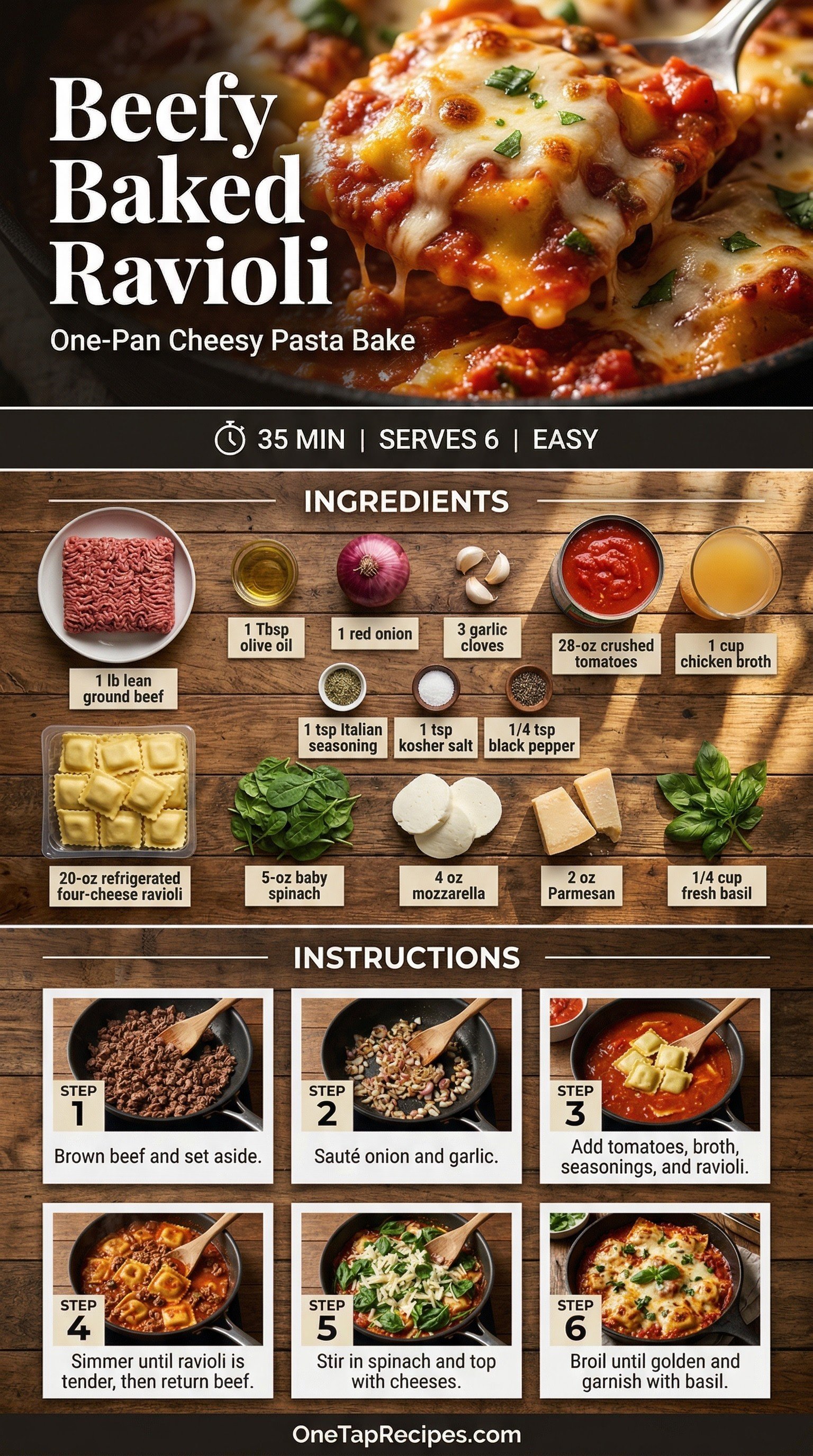 Beefy Baked Ravioli

One-Pan Cheesy Pasta Bake

35 MIN | SERVES 6 | EASY

INGREDIENTS

1 lb lean ground beef

1 Tbsp olive oil

1 red onion

3 garlic cloves

28-oz crushed tomatoes

1 cup chicken broth

1 tsp Italian seasoning

1 tsp kosher salt

1/4 tsp black pepper

20-oz refrigerated four-cheese ravioli

5-oz baby spinach

4 oz mozzarella

2 oz Parmesan

1/4 cup fresh basil

INSTRUCTIONS

STEP 1
Brown beef and set aside.

STEP 2
Sauté onion and garlic.

STEP 3
Add tomatoes, broth, seasonings, and ravioli.

STEP 4
Simmer until ravioli is tender, then return beef.

STEP 5
Stir in spinach and top with cheeses.

STEP 6
Broil until golden and garnish with basil.

OneTapRecipes.com