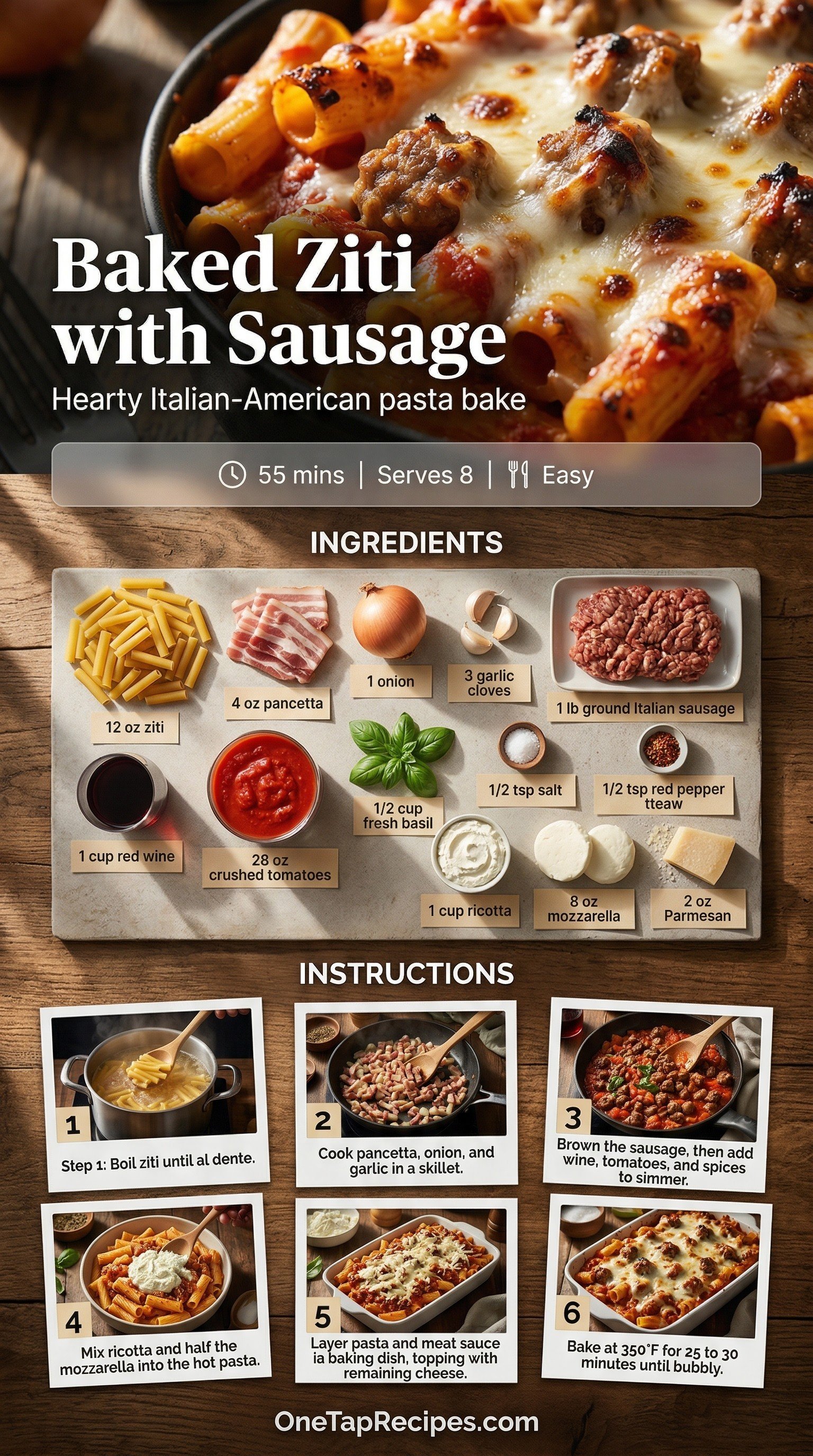 Baked Ziti with Sausage

Hearty Italian-American pasta bake

55 mins | Serves 8 | Easy

INGREDIENTS

12 oz ziti

4 oz pancetta

1 onion

3 garlic cloves

1 lb ground Italian sausage

1 cup red wine

28 oz crushed tomatoes

1/2 cup fresh basil

1/2 tsp salt

1/2 tsp red pepper tteaw

1 cup ricotta

8 oz mozzarella

2 oz Parmesan

INSTRUCTIONS

1
Step 1: Boil ziti until al dente.

2
Cook pancetta, onion, and garlic in a skillet.

3
Brown the sausage, then add wine, tomatoes, and spices to simmer.

4
Mix ricotta and half the mozzarella into the hot pasta.

5
Layer pasta and meat sauce ia baking dish, topping with remaining cheese.

6
Bake at 350°F for 25 to 30 minutes until bubbly.

OneTapRecipes.com