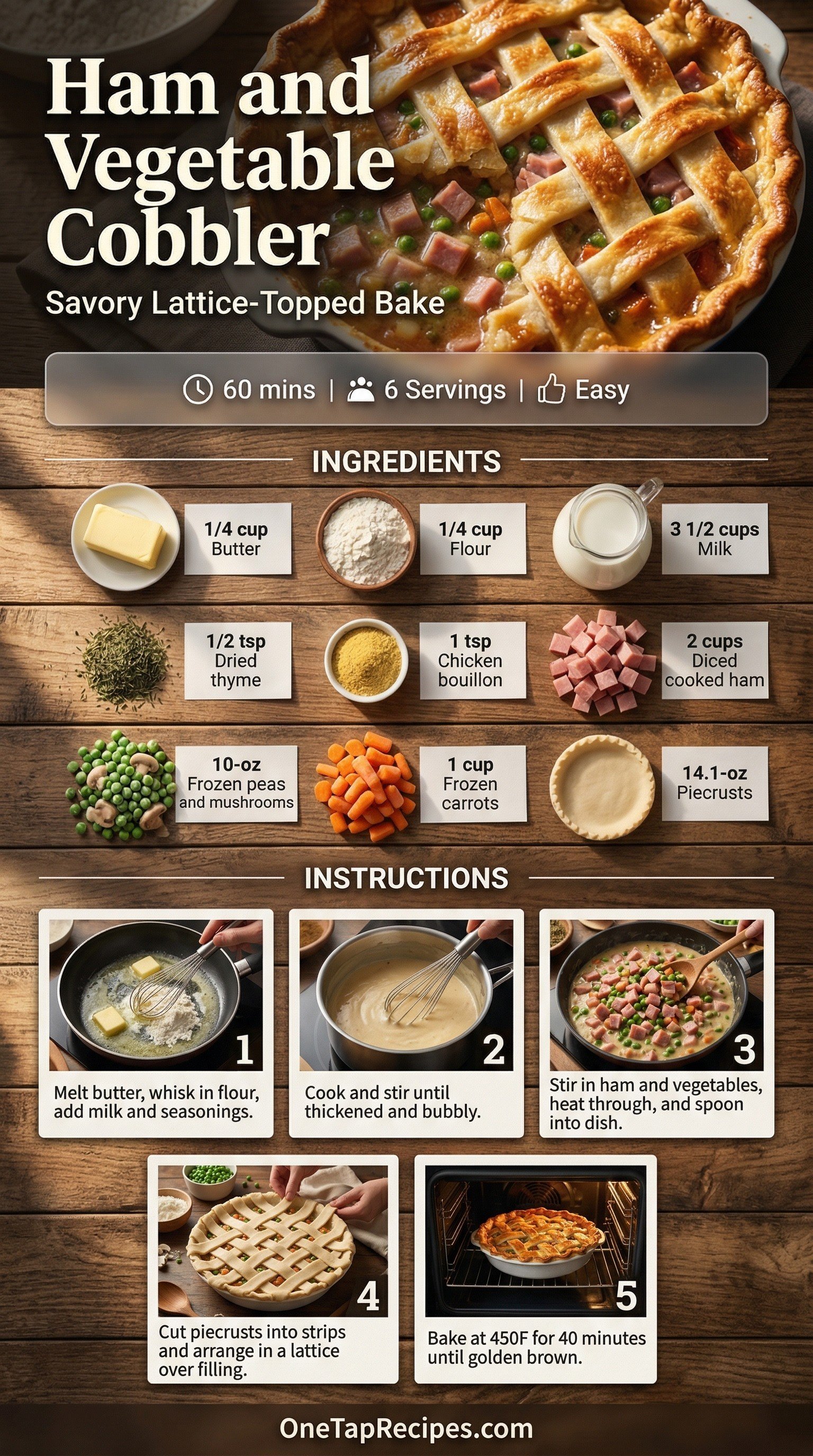 Ham and Vegetable Cobbler

Savory Lattice-Topped Bake

60 mins | 6 Servings | Easy

INGREDIENTS

1/4 cup Butter

1/4 cup Flour

3 1/2 cups Milk

1/2 tsp Dried thyme

1 tsp Chicken bouillon

2 cups Diced cooked ham

10-oz Frozen peas and mushrooms

1 cup Frozen carrots

14.1-oz Piecrusts

INSTRUCTIONS

1
Melt butter, whisk in flour, add milk and seasonings.

2
Cook and stir until thickened and bubbly.

3
Stir in ham and vegetables, heat through, and spoon into dish.

4
Cut piecrusts into strips and arrange in a lattice over filling.

5
Bake at 450F for 40 minutes until golden brown.

OneTapRecipes.com