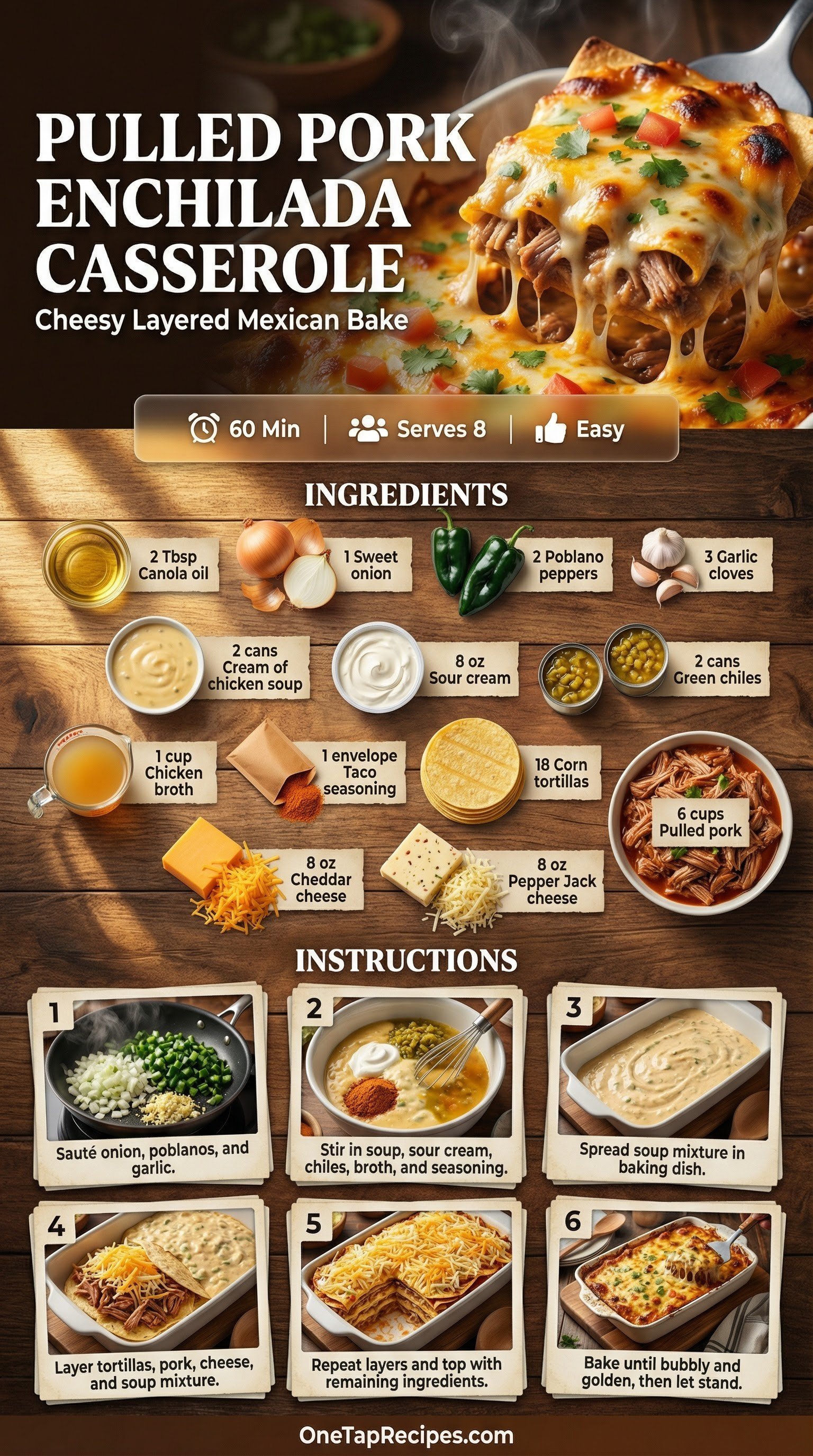 PULLED PORK ENCHILADA CASSEROLE

Cheesy Layered Mexican Bake

60 Min | Serves 8 | Easy

INGREDIENTS

2 Tbsp Canola oil

1 Sweet onion

2 Poblano peppers

3 Garlic cloves

2 cans Cream of chicken soup

8 oz Sour cream

2 cans Green chiles

1 cup Chicken broth

1 envelope Taco seasoning

18 Corn tortillas

6 cups Pulled pork

8 oz Cheddar cheese

8 oz Pepper Jack cheese

INSTRUCTIONS

1
Sauté onion, poblanos, and garlic.

2
Stir in soup, sour cream, chiles, broth, and seasoning.

3
Spread soup mixture in baking dish.

4
Layer tortillas, pork, cheese, and soup mixture.

5
Repeat layers and top with remaining ingredients.

6
Bake until bubbly and golden, then let stand.

OneTapRecipes.com