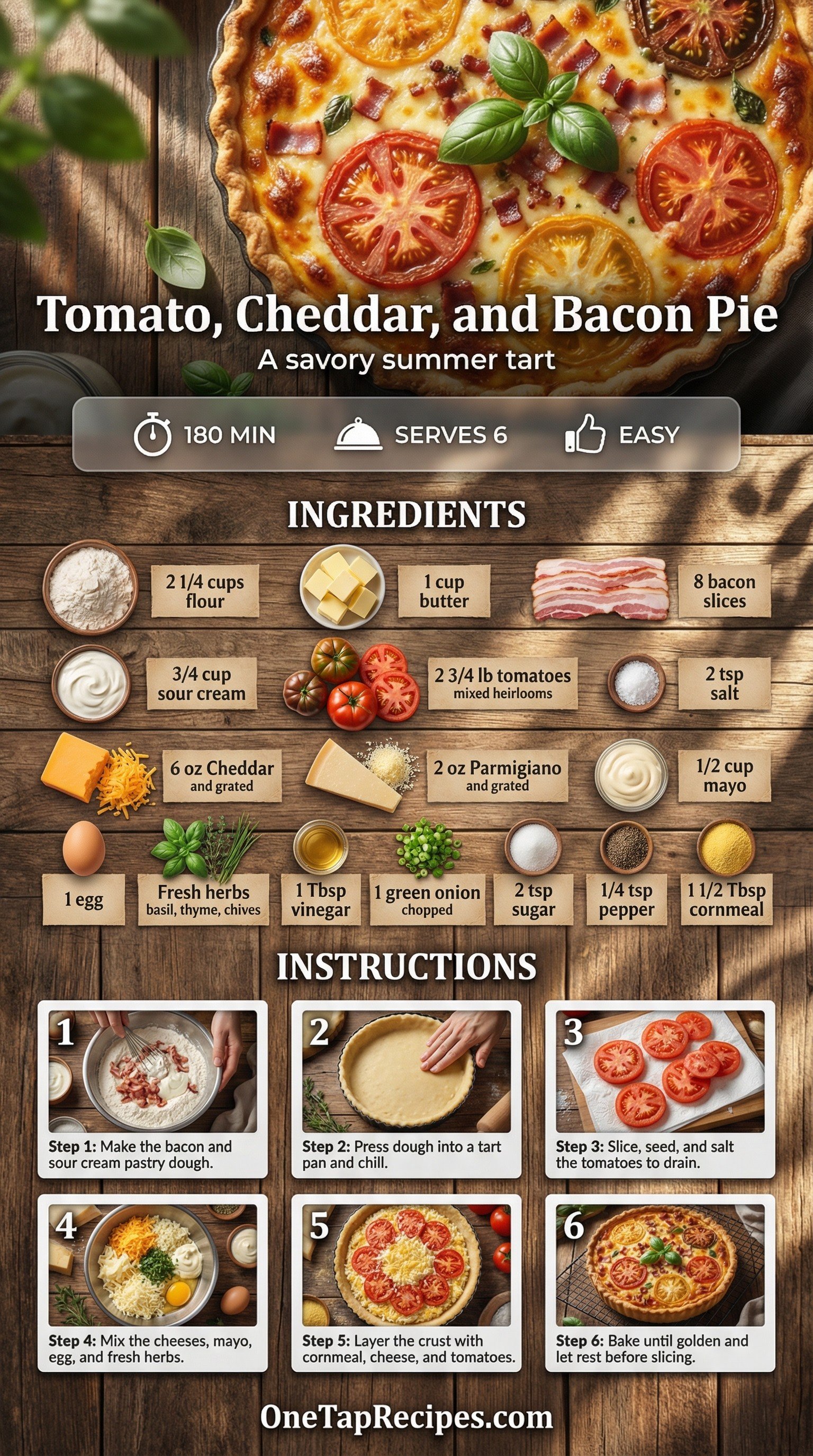 Tomato, Cheddar, and Bacon Pie

A savory summer tart

180 MIN SERVES 6 EASY

INGREDIENTS

2 1/4 cups flour

1 cup butter

8 bacon slices

3/4 cup sour cream

2 3/4 lb tomatoes mixed heirlooms

2 tsp salt

6 oz Cheddar and grated

2 oz Parmigiano and grated

1/2 cup mayo

1 egg

Fresh herbs basil, thyme, chives

1 Tbsp vinegar

1 green onion chopped

2 tsp sugar

1/4 tsp pepper

1 1/2 Tbsp cornmeal

INSTRUCTIONS

1
Step 1: Make the bacon and sour cream pastry dough.

2
Step 2: Press dough into a tart pan and chill.

3
Step 3: Slice, seed, and salt the tomatoes to drain.

4
Step 4: Mix the cheeses, mayo, egg, and fresh herbs.

5
Step 5: Layer the crust with cornmeal, cheese, and tomatoes.

6
Step 6: Bake until golden and let rest before slicing.

OneTapRecipes.com