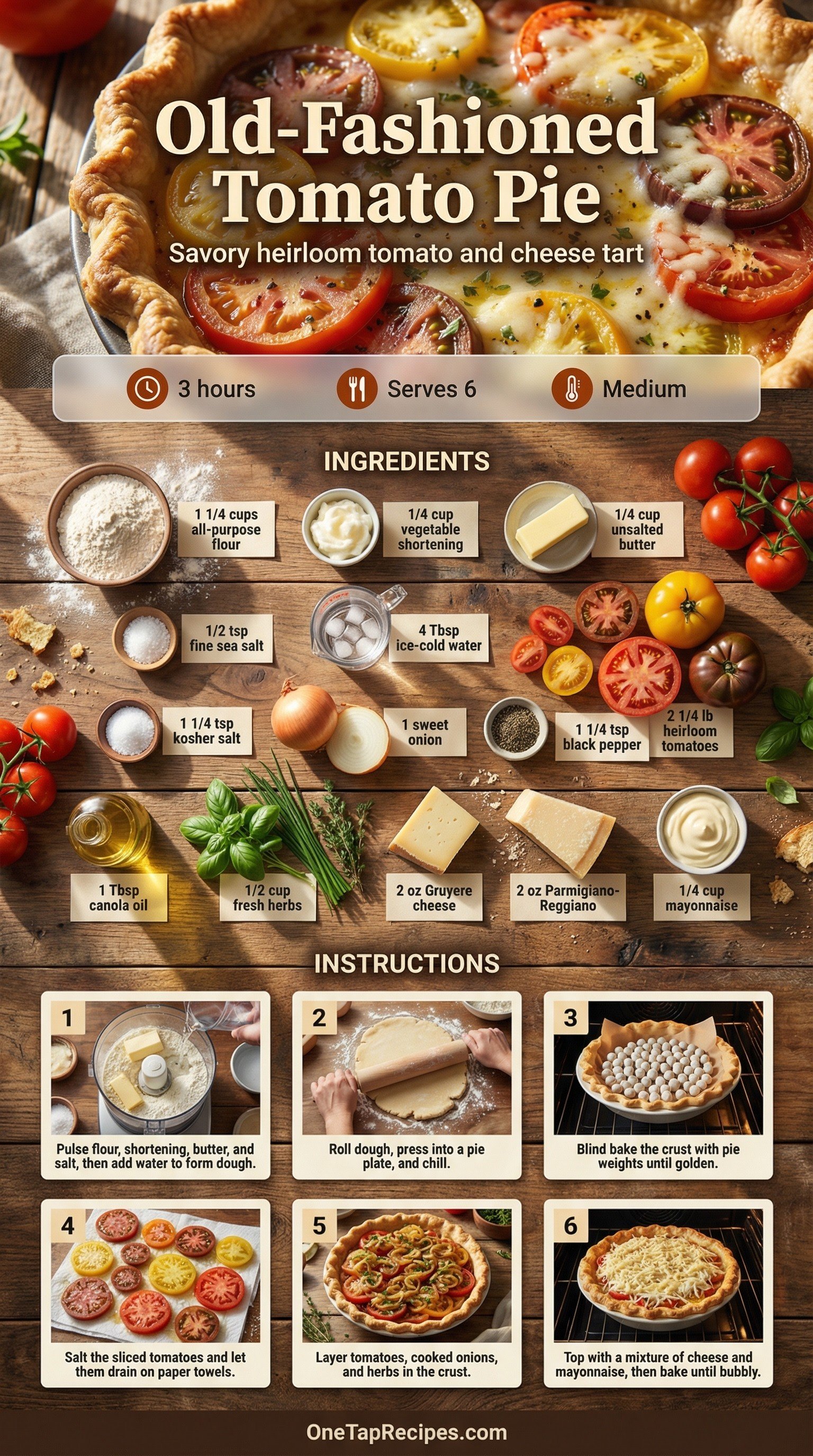 Old-Fashioned Tomato Pie

Savory heirloom tomato and cheese tart

3 hours Serves 6 Medium

INGREDIENTS

1 1/4 cups all-purpose flour

1/4 cup vegetable shortening

1/4 cup unsalted butter

1/2 tsp fine sea salt

4 Tbsp ice-cold water

1 1/4 tsp kosher salt

1 sweet onion

1 1/4 tsp black pepper

2 1/4 lb heirloom tomatoes

1 Tbsp canola oil

1/2 cup fresh herbs

2 oz Gruyere cheese

2 oz Parmigiano-Reggiano

1/4 cup mayonnaise

INSTRUCTIONS

1 Pulse flour, shortening, butter, and salt, then add water to form dough.

2 Roll dough, press into a pie plate, and chill.

3 Blind bake the crust with pie weights until golden.

4 Salt the sliced tomatoes and let them drain on paper towels.

5 Layer tomatoes, cooked onions, and herbs in the crust.

6 Top with a mixture of cheese and mayonnaise, then bake until bubbly.

OneTapRecipes.com