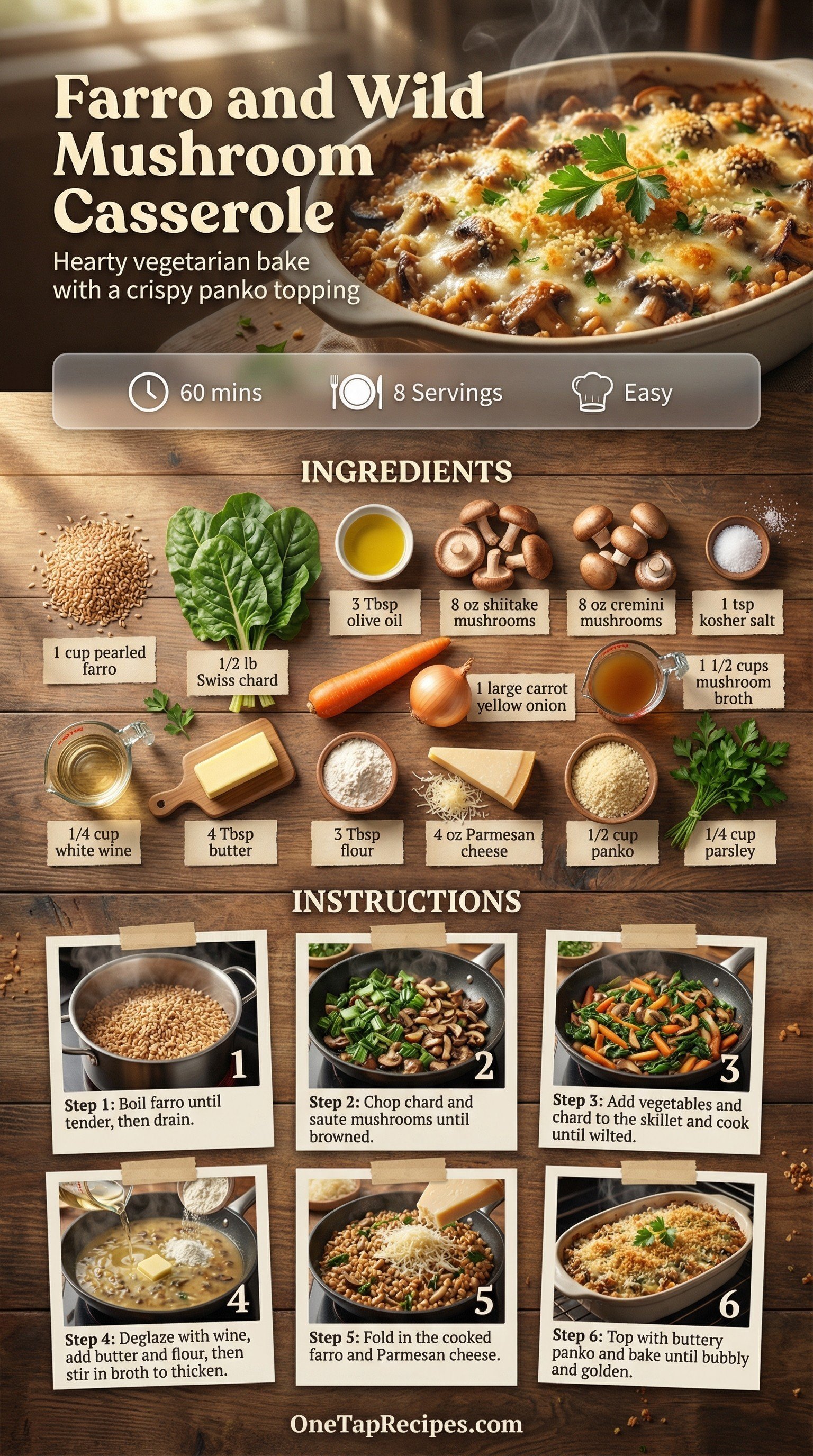 Farro and Wild Mushroom Casserole

Hearty vegetarian bake with a crispy panko topping

60 mins 8 Servings Easy

INGREDIENTS

1 cup pearled farro

1/2 lb Swiss chard

3 Tbsp olive oil

8 oz shiitake mushrooms

8 oz cremini mushrooms

1 tsp kosher salt

1 large carrot yellow onion

1 1/2 cups mushroom broth

1/4 cup white wine

4 Tbsp butter

3 Tbsp flour

4 oz Parmesan cheese

1/2 cup panko

1/4 cup parsley

INSTRUCTIONS

1
Step 1: Boil farro until tender, then drain.

2
Step 2: Chop chard and saute mushrooms until browned.

3
Step 3: Add vegetables and chard to the skillet and cook until wilted.

4
Step 4: Deglaze with wine, add butter and flour, then stir in broth to thicken.

5
Step 5: Fold in the cooked farro and Parmesan cheese.

6
Step 6: Top with buttery panko and bake until bubbly and golden.

OneTapRecipes.com