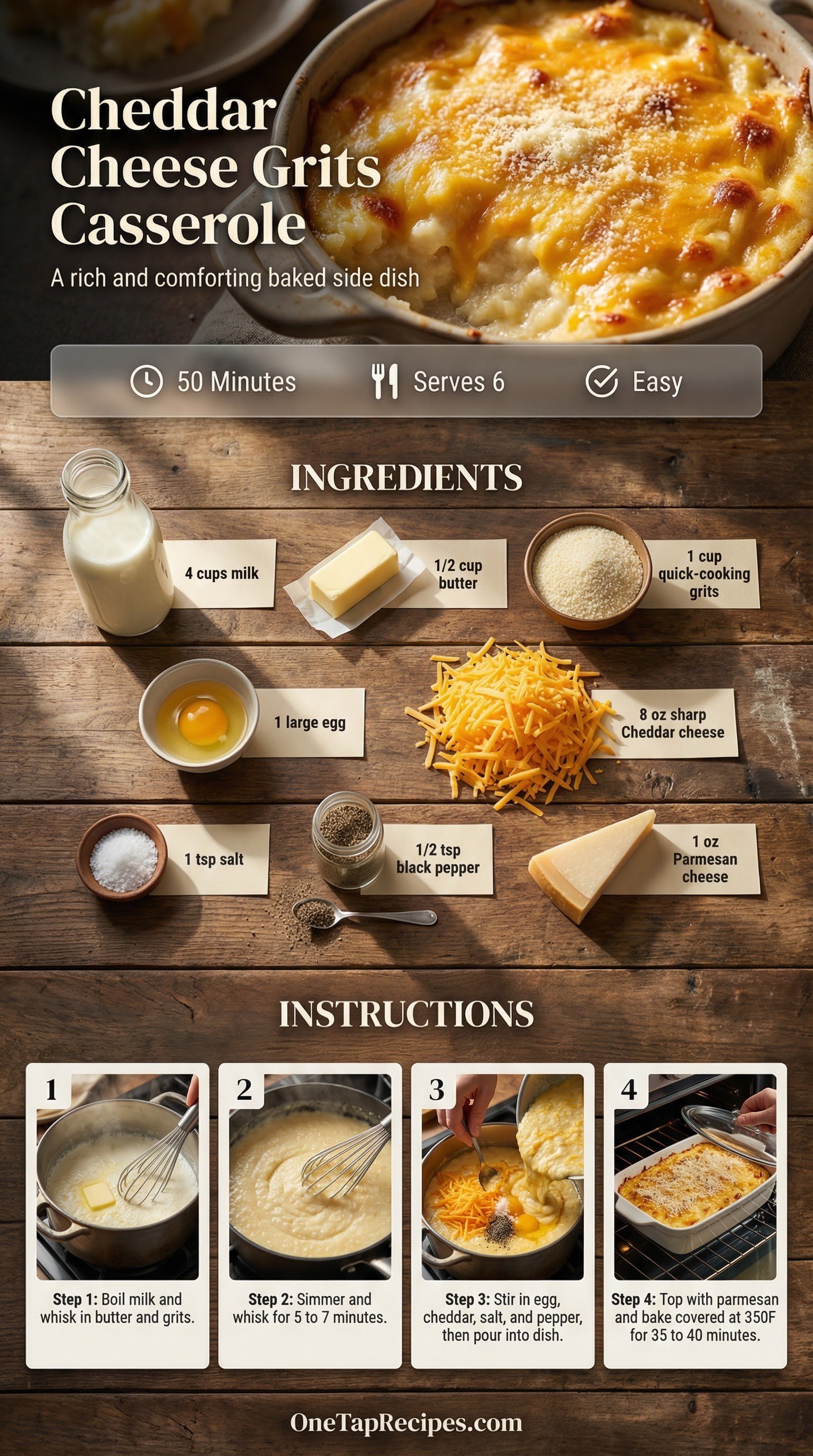 Cheddar Cheese Grits Casserole

A rich and comforting baked side dish

50 Minutes Serves 6 Easy

INGREDIENTS

4 cups milk

1/2 cup butter

1 cup quick-cooking grits

1 large egg

8 oz sharp Cheddar cheese

1 tsp salt

1/2 tsp black pepper

1 oz Parmesan cheese

INSTRUCTIONS

1

Step 1: Boil milk and whisk in butter and grits.

2

Step 2: Simmer and whisk for 5 to 7 minutes.

3

Step 3: Stir in egg, cheddar, salt, and pepper, then pour into dish.

4

Step 4: Top with parmesan and bake covered at 350F for 35 to 40 minutes.

OneTapRecipes.com