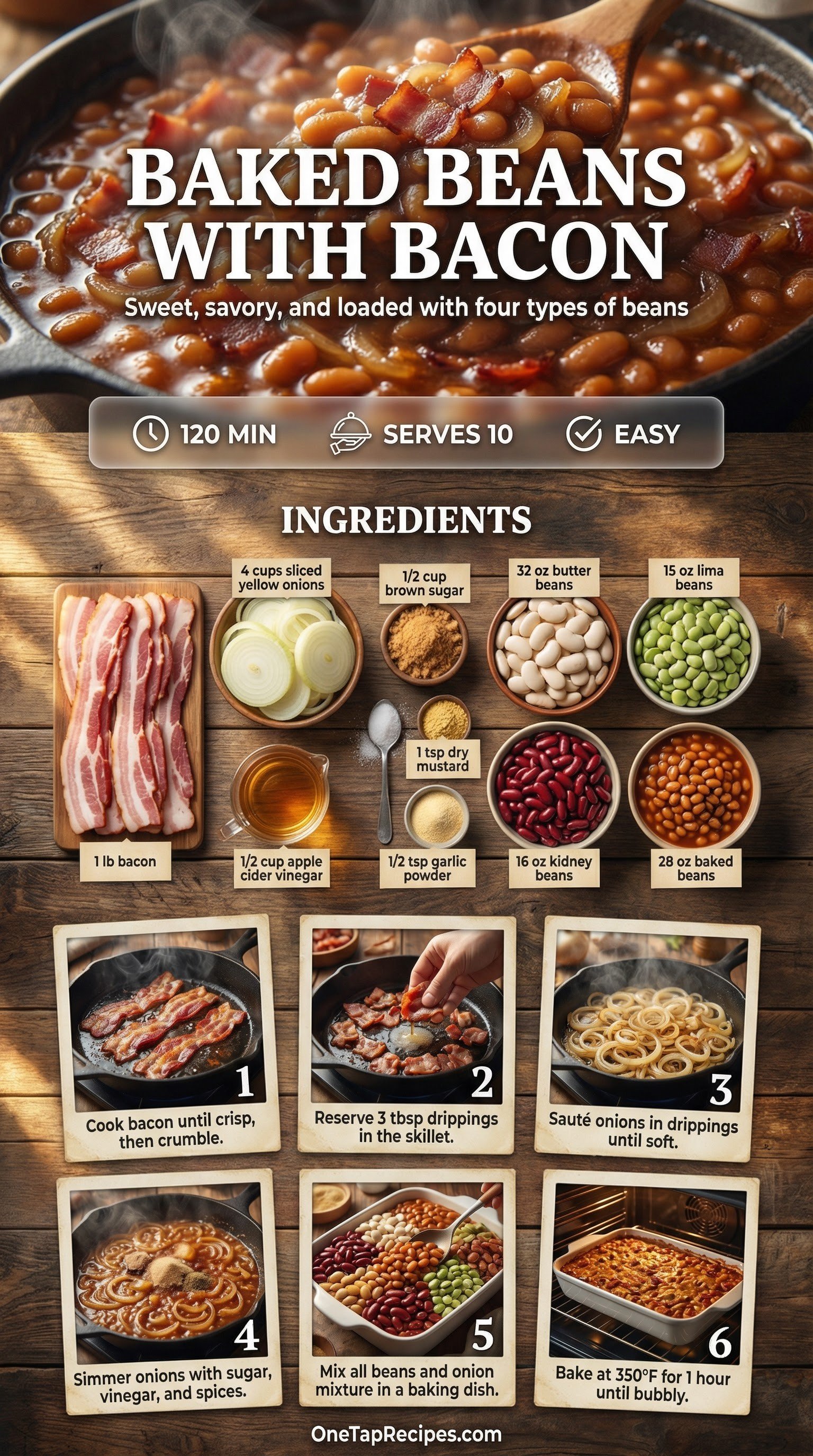 BAKED BEANS WITH BACON

Sweet, savory, and loaded with four types of beans

120 MIN
SERVES 10
EASY

INGREDIENTS

4 cups sliced yellow onions
1/2 cup brown sugar
32 oz butter beans
15 oz lima beans
1 tsp dry mustard
1 lb bacon
1/2 cup apple cider vinegar
1/2 tsp garlic powder
16 oz kidney beans
28 oz baked beans

1
Cook bacon until crisp, then crumble.

2
Reserve 3 tbsp drippings in the skillet.

3
Sauté onions in drippings until soft.

4
Simmer onions with sugar, vinegar, and spices.

5
Mix all beans and onion mixture in a baking dish.

6
Bake at 350°F for 1 hour until bubbly.

OneTapRecipes.com