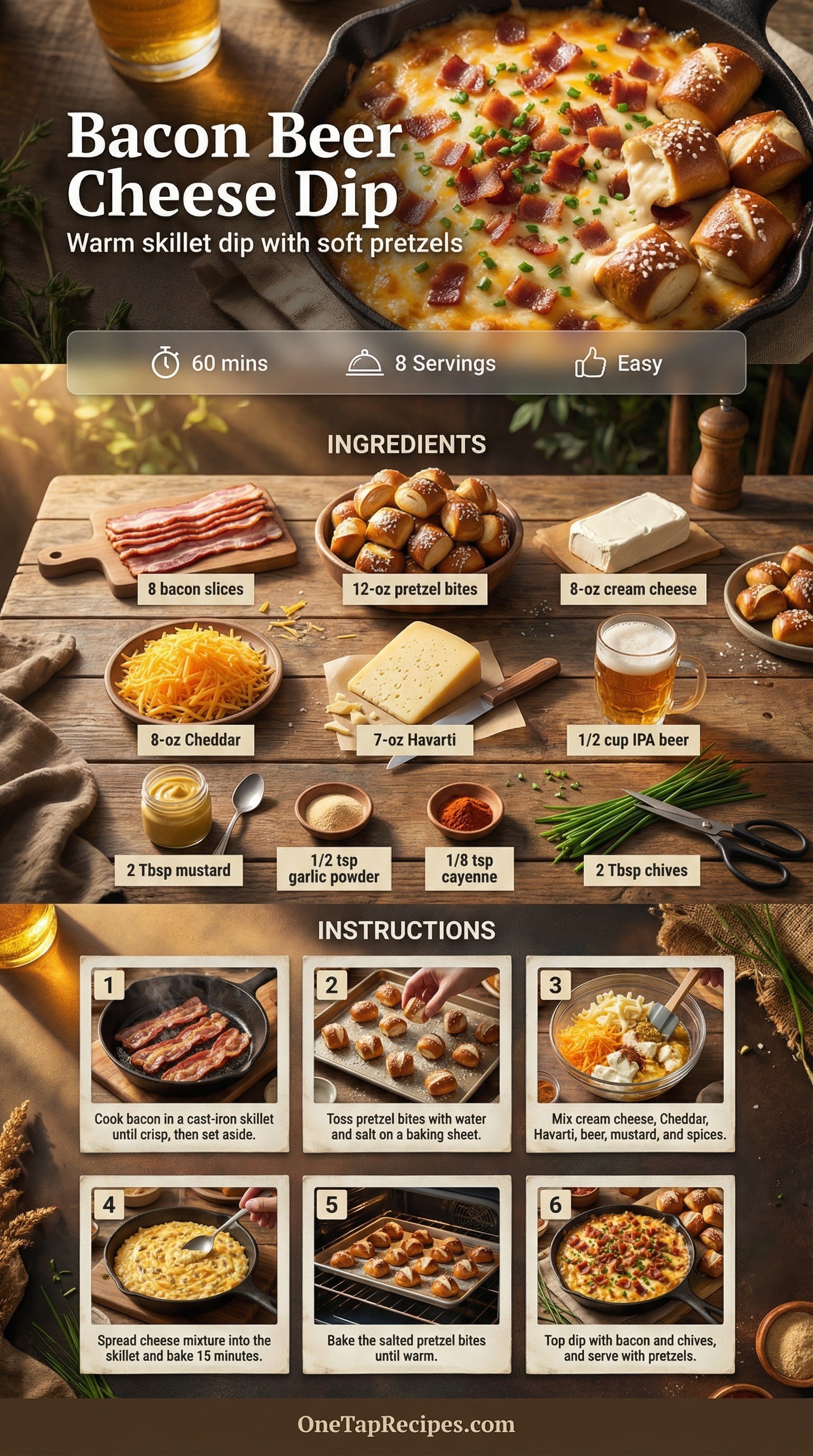 Bacon Beer Cheese Dip
Warm skillet dip with soft pretzels

60 mins 8 Servings Easy

INGREDIENTS

8 bacon slices
12-oz pretzel bites
8-oz cream cheese
8-oz Cheddar
7-oz Havarti
1/2 cup IPA beer
2 Tbsp mustard
1/2 tsp garlic powder
1/8 tsp cayenne
2 Tbsp chives

INSTRUCTIONS

1
Cook bacon in a cast-iron skillet until crisp, then set aside.

2
Toss pretzel bites with water and salt on a baking sheet.

3
Mix cream cheese, Cheddar, Havarti, beer, mustard, and spices.

4
Spread cheese mixture into the skillet and bake 15 minutes.

5
Bake the salted pretzel bites until warm.

6
Top dip with bacon and chives, and serve with pretzels.

OneTapRecipes.com