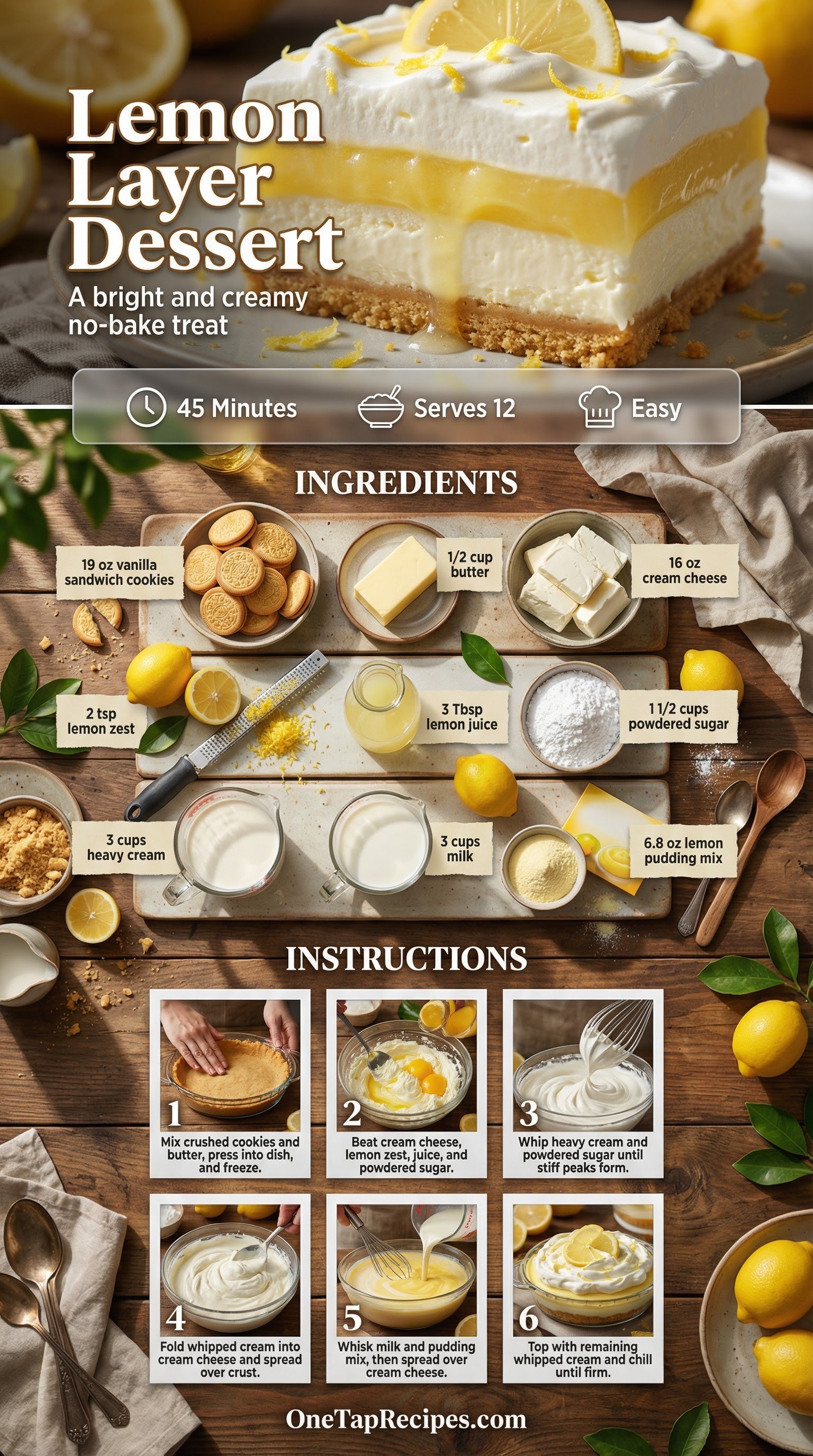 Lemon Layer Dessert

A bright and creamy no-bake treat

45 Minutes

Serves 12

Easy

INGREDIENTS

19 oz vanilla sandwich cookies

1/2 cup butter

16 oz cream cheese

2 tsp lemon zest

3 Tbsp lemon juice

1 1/2 cups powdered sugar

3 cups heavy cream

3 cups milk

6.8 oz lemon pudding mix

INSTRUCTIONS

1 Mix crushed cookies and butter, press into dish, and freeze.

2 Beat cream cheese, lemon zest, juice, and powdered sugar.

3 Whip heavy cream and powdered sugar until stiff peaks form.

4 Fold whipped cream into cream cheese and spread over crust.

5 Whisk milk and pudding mix, then spread over cream cheese.

6 Top with remaining whipped cream and chill until firm.

OneTapRecipes.com