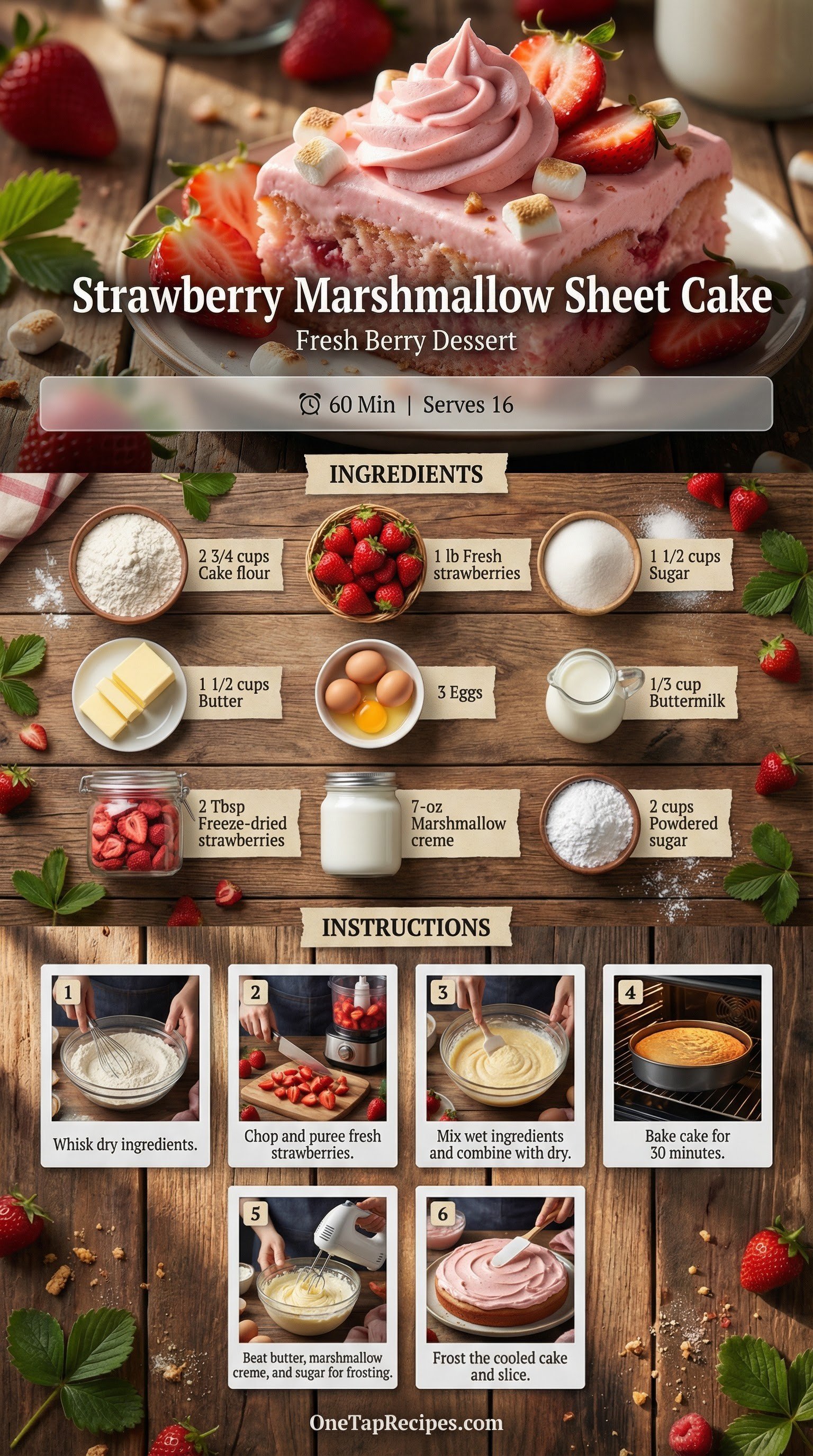 Strawberry Marshmallow Sheet Cake
Fresh Berry Dessert

60 Min | Serves 16

INGREDIENTS

2 3/4 cups Cake flour

1 lb Fresh strawberries

1 1/2 cups Sugar

1 1/2 cups Butter

3 Eggs

1/3 cup Buttermilk

2 Tbsp Freeze-dried strawberries

7-oz Marshmallow creme

2 cups Powdered sugar

INSTRUCTIONS

1
Whisk dry ingredients.

2
Chop and puree fresh strawberries.

3
Mix wet ingredients and combine with dry.

4
Bake cake for 30 minutes.

5
Beat butter, marshmallow creme, and sugar for frosting.

6
Frost the cooled cake and slice.

OneTapRecipes.com